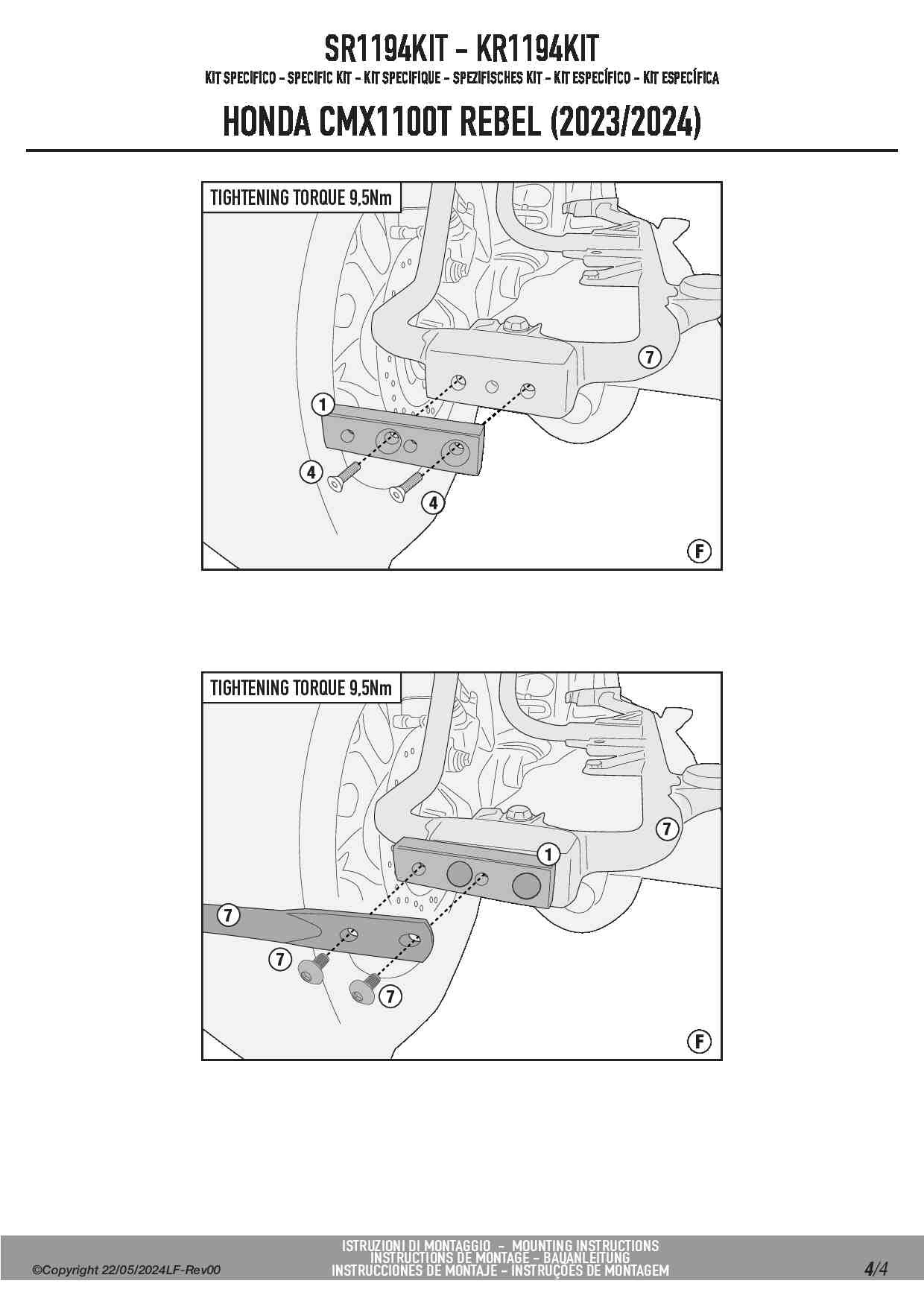 SR1194KIT - KR1194KIT
KIT SPECIFICO - SPECIFIC KIT - KIT SPECIFIQUE - SPEZIFISCHES KIT - KIT ESPECÍFICO - KIT ESPECÍFICA

HONDA CMX1100T REBEL (2023/2024)

TIGHTENING TORQUE 9,5Nm

7
1
4
4
F

TIGHTENING TORQUE 9,5Nm

7
1
7
7
7
F

©Copyright 22/05/2024LF-Rev00

ISTRUZIONI DI MONTAGGIO - MOUNTING INSTRUCTIONS
INSTRUCTIONS DE MONTAGE - BAUANLEITUNG
INSTRUCCIONES DE MONTAJE - INSTRUÇÕES DE MONTAGEM

4/4