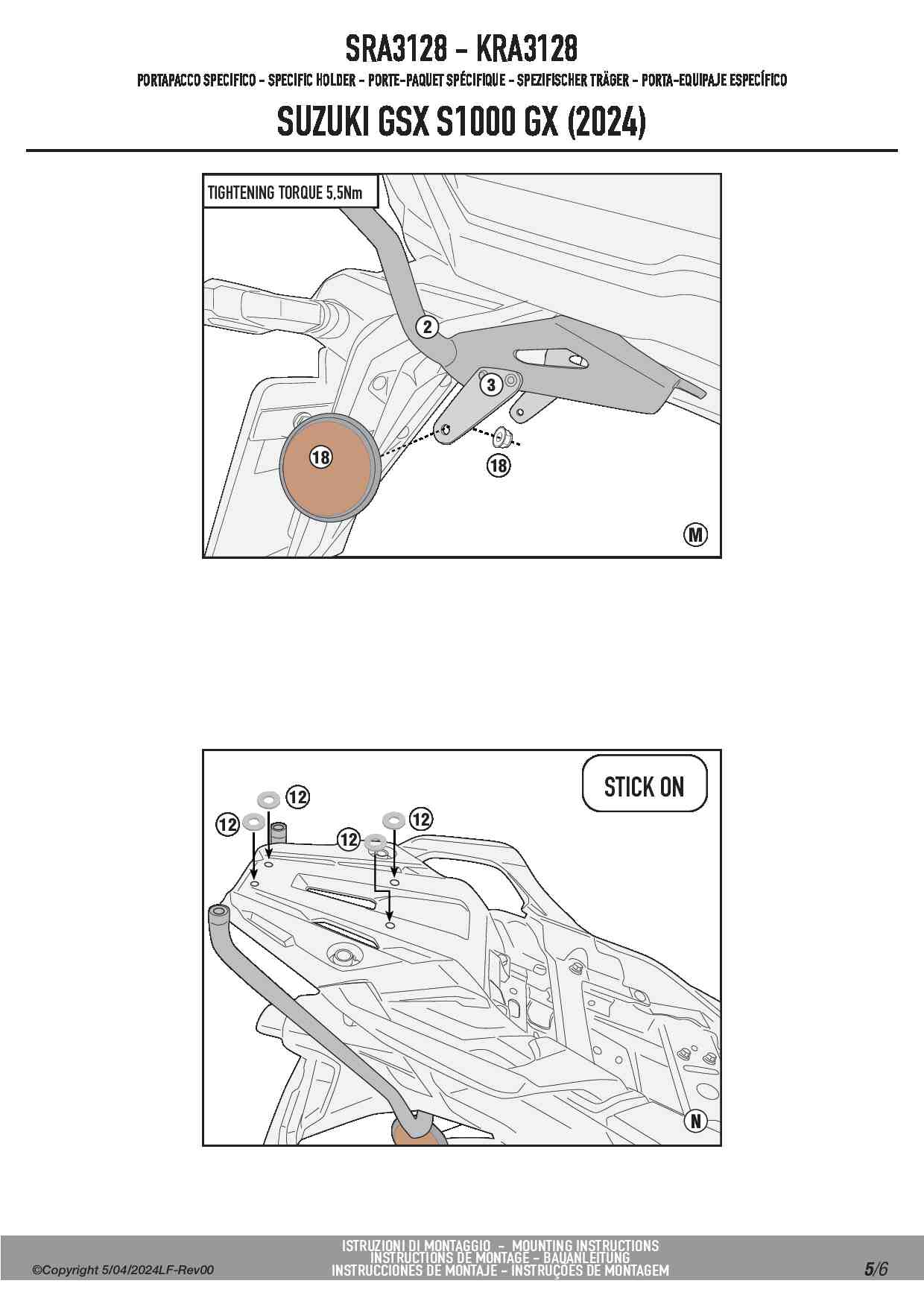 SRA3128 - KRA3128

PORTAPACCO SPECIFICO - SPECIFIC HOLDER - PORTE-PAQUET SPÉCIFIQUE - SPEZIFISCHER TRÄGER - PORTA-EQUIPAJE ESPECÍFICO

SUZUKI GSX S1000 GX (2024)

TIGHTENING TORQUE 5,5Nm

2

3

18

18

M

STICK ON

12

12

12

12

N

©Copyright 5/04/2024LF-Rev00

ISTRUZIONI DI MONTAGGIO - MOUNTING INSTRUCTIONS
INSTRUCTIONS DE MONTAGE - BAUANLEITUNG
INSTRUCCIONES DE MONTAJE - INSTRUÇÕES DE MONTAGEM

5/6