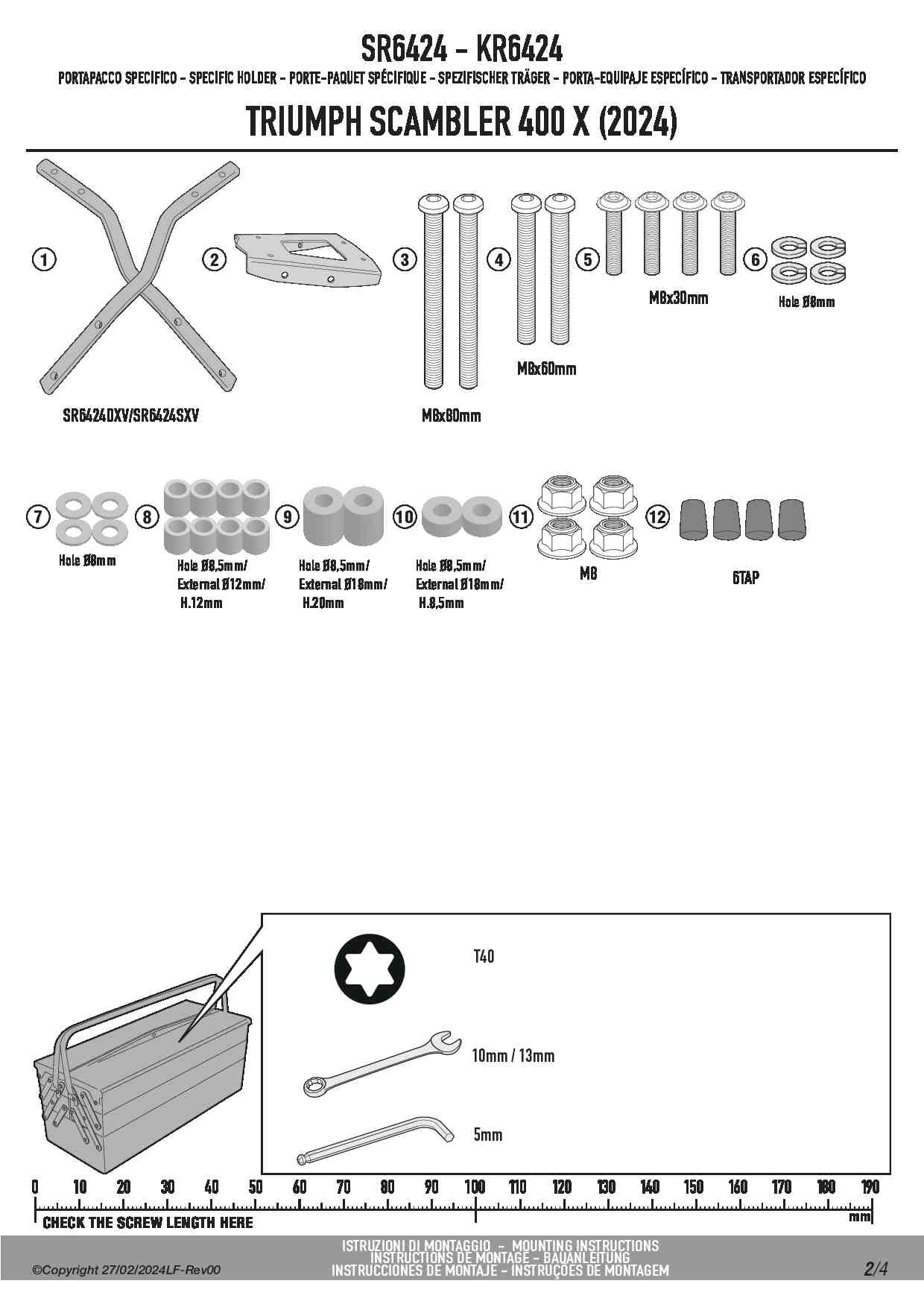 SR6424 - KR6424

PORTAPACCO SPECIFICO - SPECIFIC HOLDER - PORTE-PAQUET SPÉCIFIQUE - SPEZIFISCHER TRÄGER - PORTA-EQUIPAJE ESPECÍFICO - TRANSPORTADOR ESPECÍFICO

TRIUMPH SCAMBLER 400 X (2024)

1

SR6424DXV/SR6424SXV

2

3

M8x80mm

4

M8x60mm

5

M8x30mm

6

Hole Ø8mm

7

Hole Ø8mm

8

Hole Ø8,5mm/ External Ø12mm/ H.12mm

9

Hole Ø8,5mm/ External Ø18mm/ H.20mm

10

Hole Ø8,5mm/ External Ø18mm/ H.8,5mm

11

M8

12

6TAP

T40

10mm / 13mm

5mm

0 10 20 30 40 50 60 70 80 90 100 110 120 130 140 150 160 170 180 190

CHECK THE SCREW LENGTH HERE

mm

ISTRUZIONI DI MONTAGGIO - MOUNTING INSTRUCTIONS
INSTRUCTIONS DE MONTAGE - BAUANLEITUNG
INSTRUCCIONES DE MONTAJE - INSTRUÇÕES DE MONTAGEM

©Copyright 27/02/2024LF-Rev00

2/4