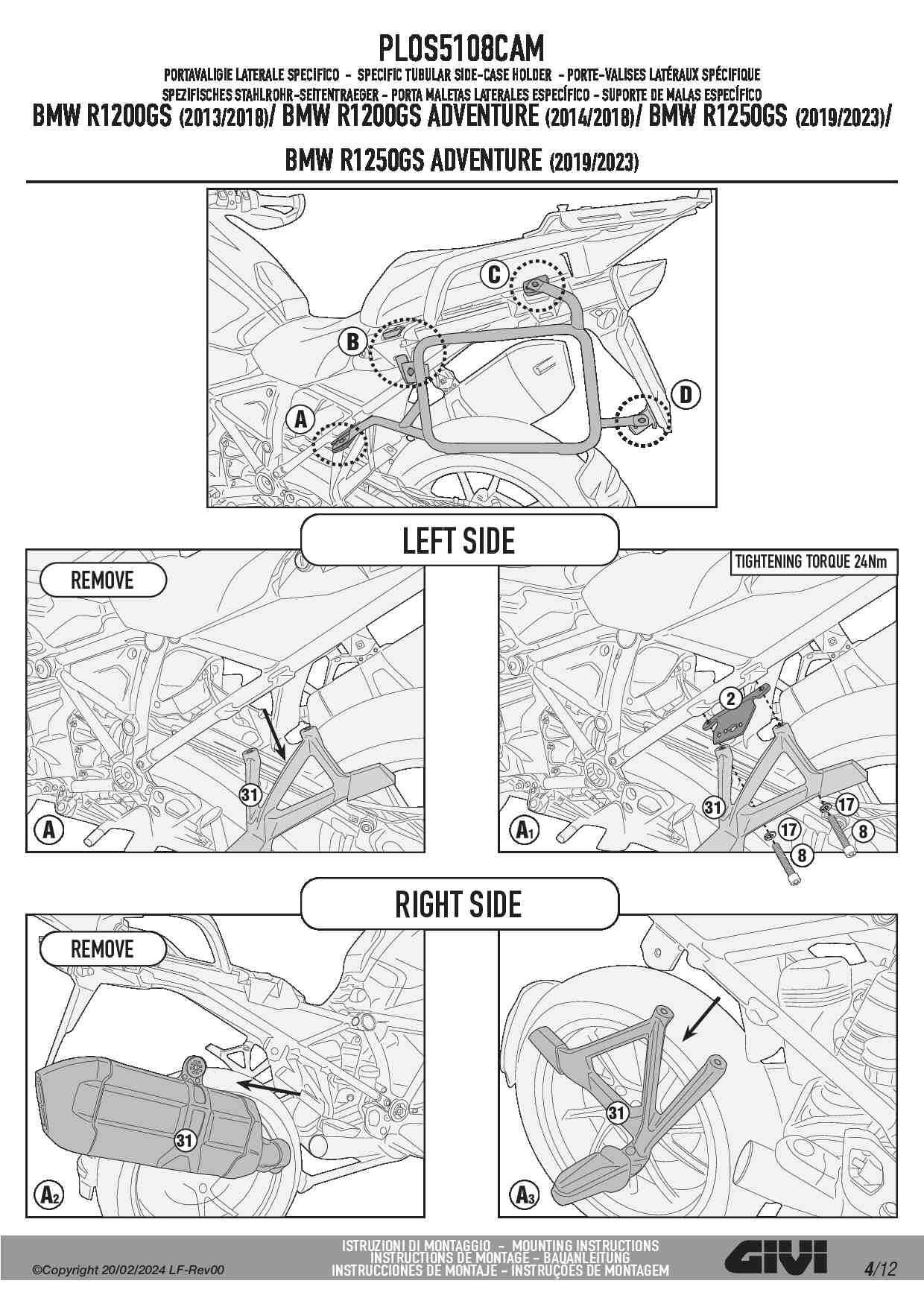 PLOS5108CAM

PORTAVALIGIE LATERALE SPECIFICO - SPECIFIC TUBULAR SIDE-CASE HOLDER - PORTE-VALISES LATÉRAUX SPÉCIFIQUE
SPEZIFISCHES STAHLROHR-SEITENTRAEGER - PORTA MALETAS LATERALES ESPECÍFICO - SUPORTE DE MALAS ESPECÍFICO

BMW R1200GS (2013/2018)/ BMW R1200GS ADVENTURE (2014/2018)/ BMW R1250GS (2019/2023)/
BMW R1250GS ADVENTURE (2019/2023)

C
B
D
A

LEFT SIDE

REMOVE

31
A

TIGHTENING TORQUE 24Nm

2
31
17
8
17
8
A1

RIGHT SIDE

REMOVE

31
A2

31
A3

©Copyright 20/02/2024 LF-Rev00

ISTRUZIONI DI MONTAGGIO - MOUNTING INSTRUCTIONS
INSTRUCTIONS DE MONTAGE - BAUANLEITUNG
INSTRUCCIONES DE MONTAJE - INSTRUÇÕES DE MONTAGEM

GIVI

4/12