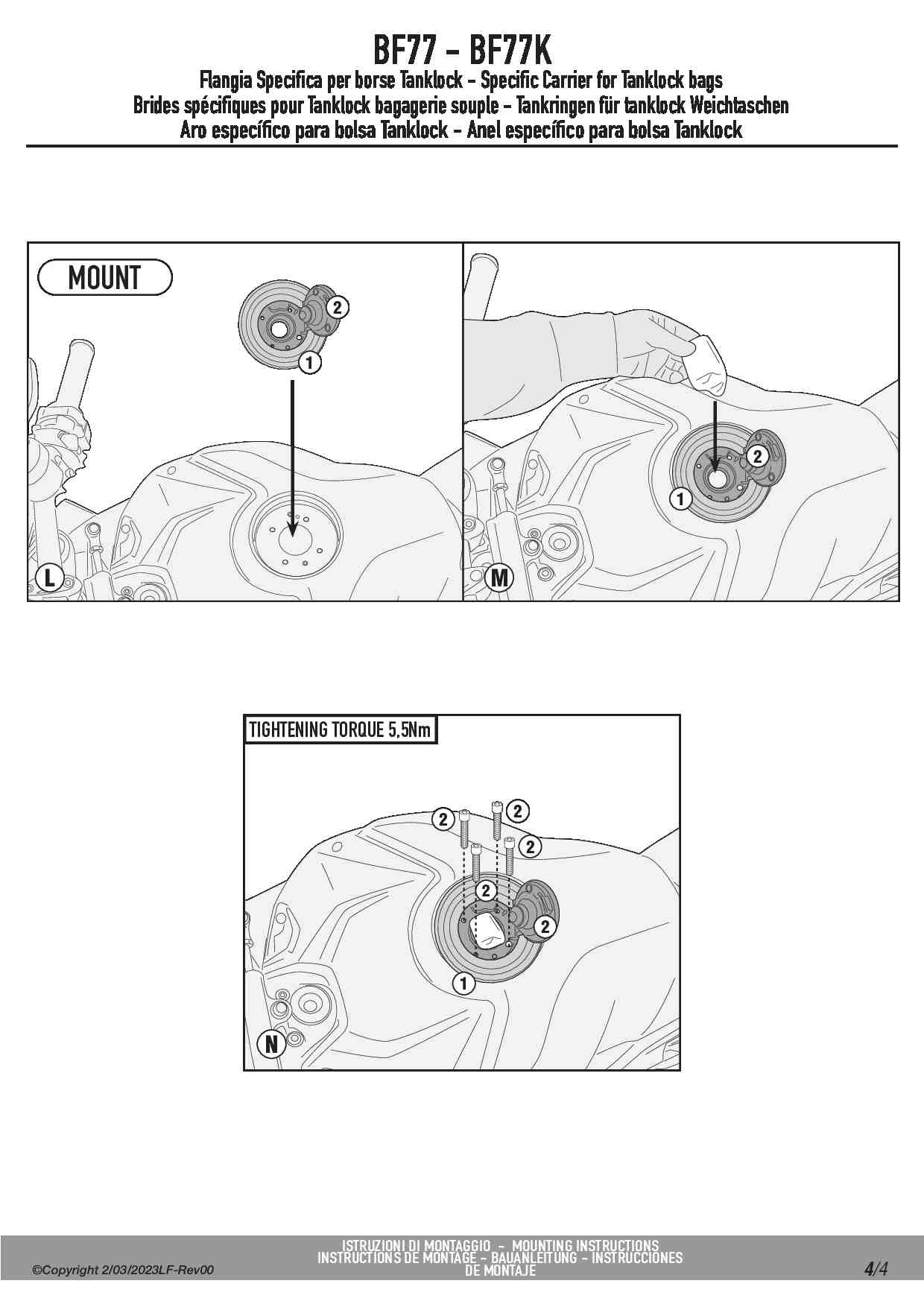 BF77 - BF77K
Flangia Specifica per borse Tanklock - Specific Carrier for Tanklock bags
Brides spécifiques pour Tanklock bagagerie souple - Tankringen für tanklock Weichtaschen
Aro específico para bolsa Tanklock - Anel específico para bolsa Tanklock

MOUNT

2
1
L

2
1
M

TIGHTENING TORQUE 5,5Nm

2
2
2
2
2
1
N

©Copyright 2/03/2023LF-Rev00

ISTRUZIONI DI MONTAGGIO - MOUNTING INSTRUCTIONS
INSTRUCTIONS DE MONTAGE - BAUANLEITUNG - INSTRUCCIONES DE MONTAJE

4/4