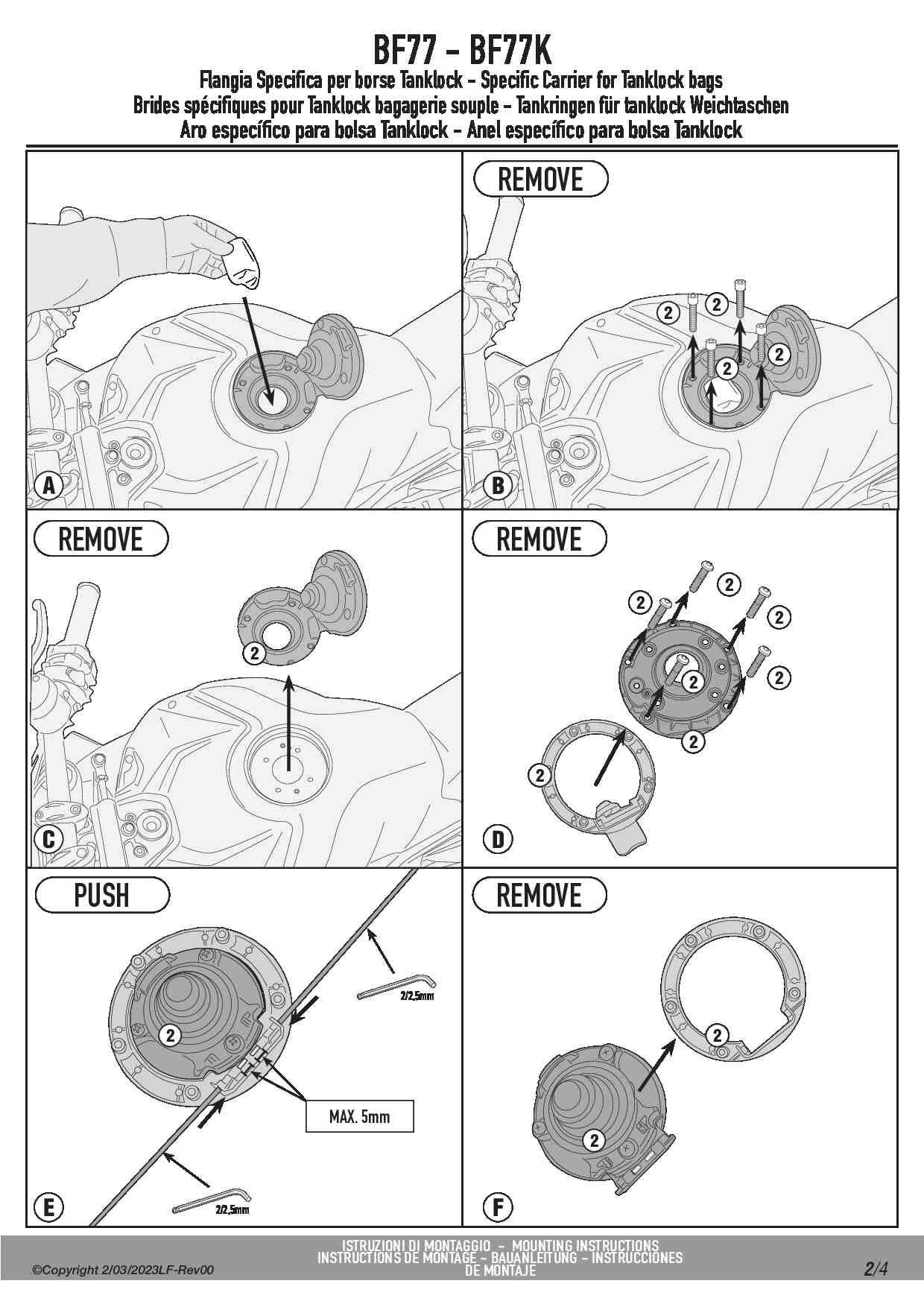 BF77 - BF77K
Flangia Specifica per borse Tanklock - Specific Carrier for Tanklock bags
Brides spécifiques pour Tanklock bagagerie souple - Tankringen für tanklock Weichtaschen
Aro específico para bolsa Tanklock - Anel específico para bolsa Tanklock

A

REMOVE

2 2 2 2

B

REMOVE

2

C

REMOVE

2 2 2 2 2 2 2

D

PUSH

2

2/2,5mm

MAX. 5mm

2/2,5mm

E

REMOVE

2

2

F

ISTRUZIONI DI MONTAGGIO - MOUNTING INSTRUCTIONS
INSTRUCTIONS DE MONTAGE - BAUANLEITUNG - INSTRUCCIONES DE MONTAJE

©Copyright 2/03/2023LF-Rev00

2/4