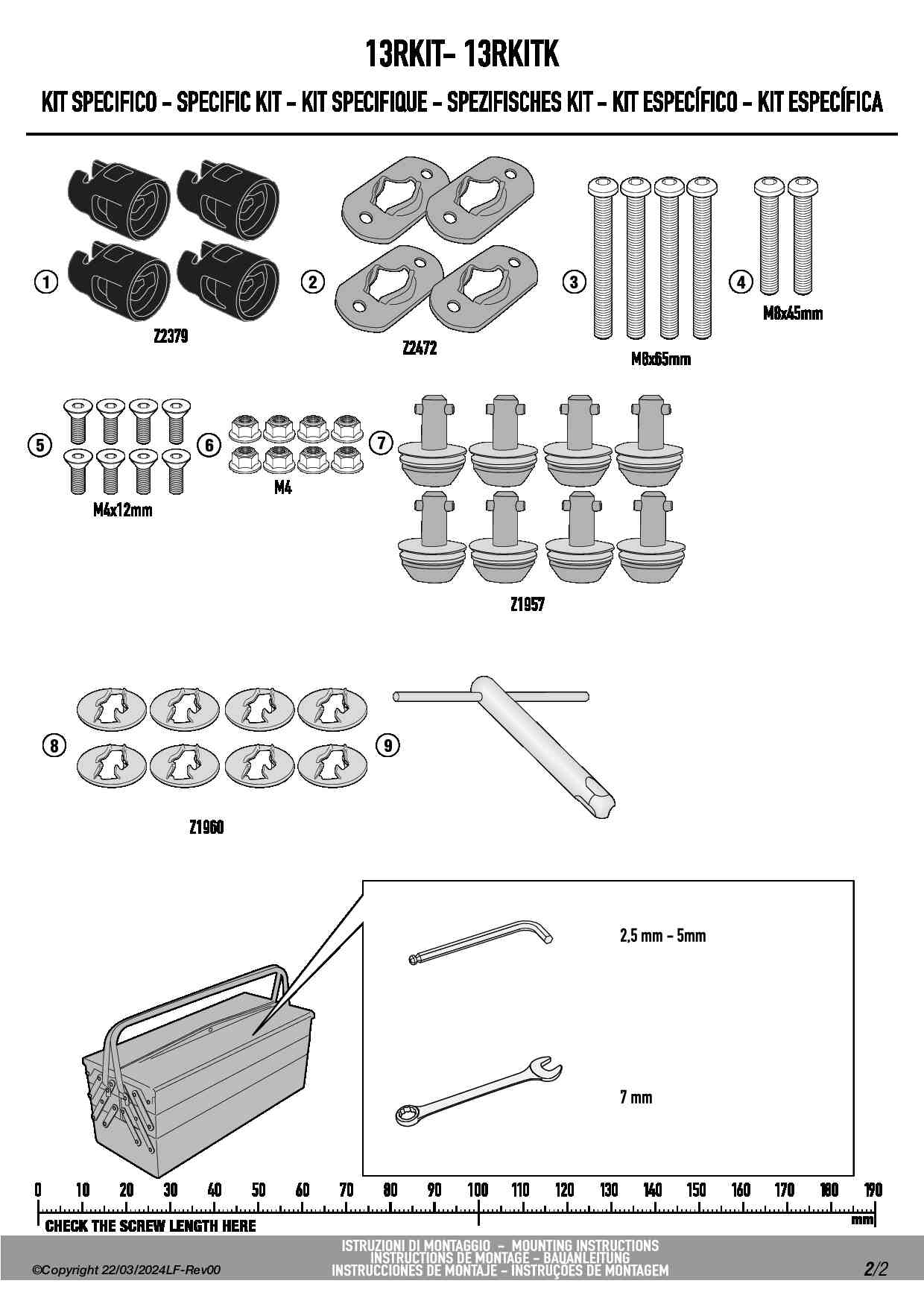 13RKIT- 13RKITK

KIT SPECIFICO - SPECIFIC KIT - KIT SPECIFIQUE - SPEZIFISCHES KIT - KIT ESPECÍFICO - KIT ESPECÍFICA

1
Z2379

2
Z2472

3
M8x65mm

4
M8x45mm

5
M4x12mm

6
M4

7
Z1957

8
Z1960

9

2,5 mm - 5mm

7 mm

0 10 20 30 40 50 60 70 80 90 100 110 120 130 140 150 160 170 180 190

CHECK THE SCREW LENGTH HERE

mm

ISTRUZIONI DI MONTAGGIO - MOUNTING INSTRUCTIONS
INSTRUCTIONS DE MONTAGE - BAUANLEITUNG
INSTRUCCIONES DE MONTAJE - INSTRUÇÕES DE MONTAGEM

©Copyright 22/03/2024LF-Rev00

2/2