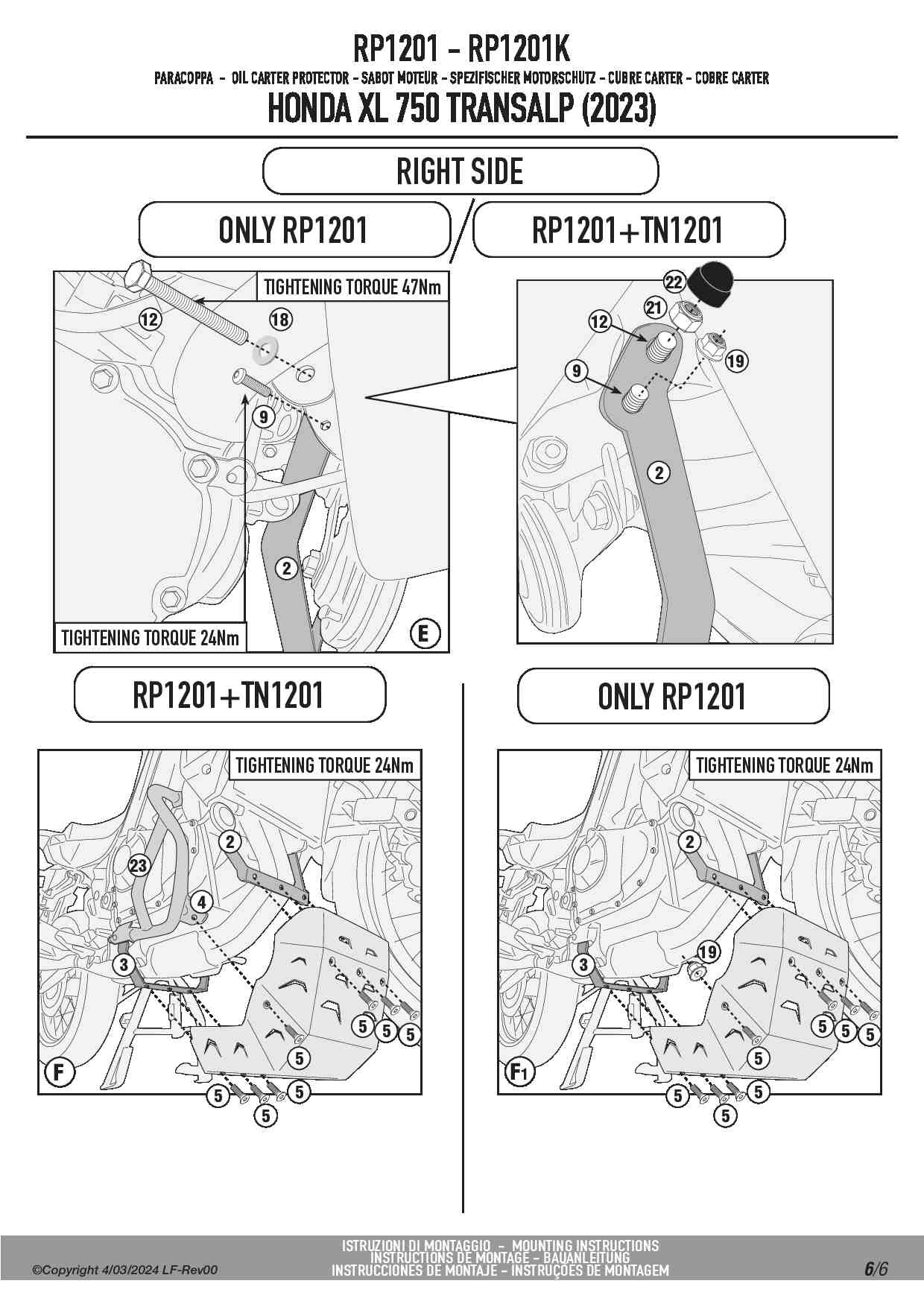 RP1201 - RP1201K
PARACOPPA - OIL CARTER PROTECTOR - SABOT MOTEUR - SPEZIFISCHER MOTORSCHUTZ - CUBRE CARTER - COBRE CARTER
HONDA XL 750 TRANSALP (2023)

RIGHT SIDE

ONLY RP1201

RP1201+TN1201

TIGHTENING TORQUE 47Nm
12
18
9
2
TIGHTENING TORQUE 24Nm
E

22
21
12
19
9
2

RP1201+TN1201

ONLY RP1201

TIGHTENING TORQUE 24Nm
2
23
4
3
5 5 5
5
5 5
5
F

TIGHTENING TORQUE 24Nm
2
19
3
5 5 5
5
5 5
5
F1

©Copyright 4/03/2024 LF-Rev00
ISTRUZIONI DI MONTAGGIO - MOUNTING INSTRUCTIONS
INSTRUCTIONS DE MONTAGE - BAUANLEITUNG
INSTRUCCIONES DE MONTAJE - INSTRUÇÕES DE MONTAGEM
6/6