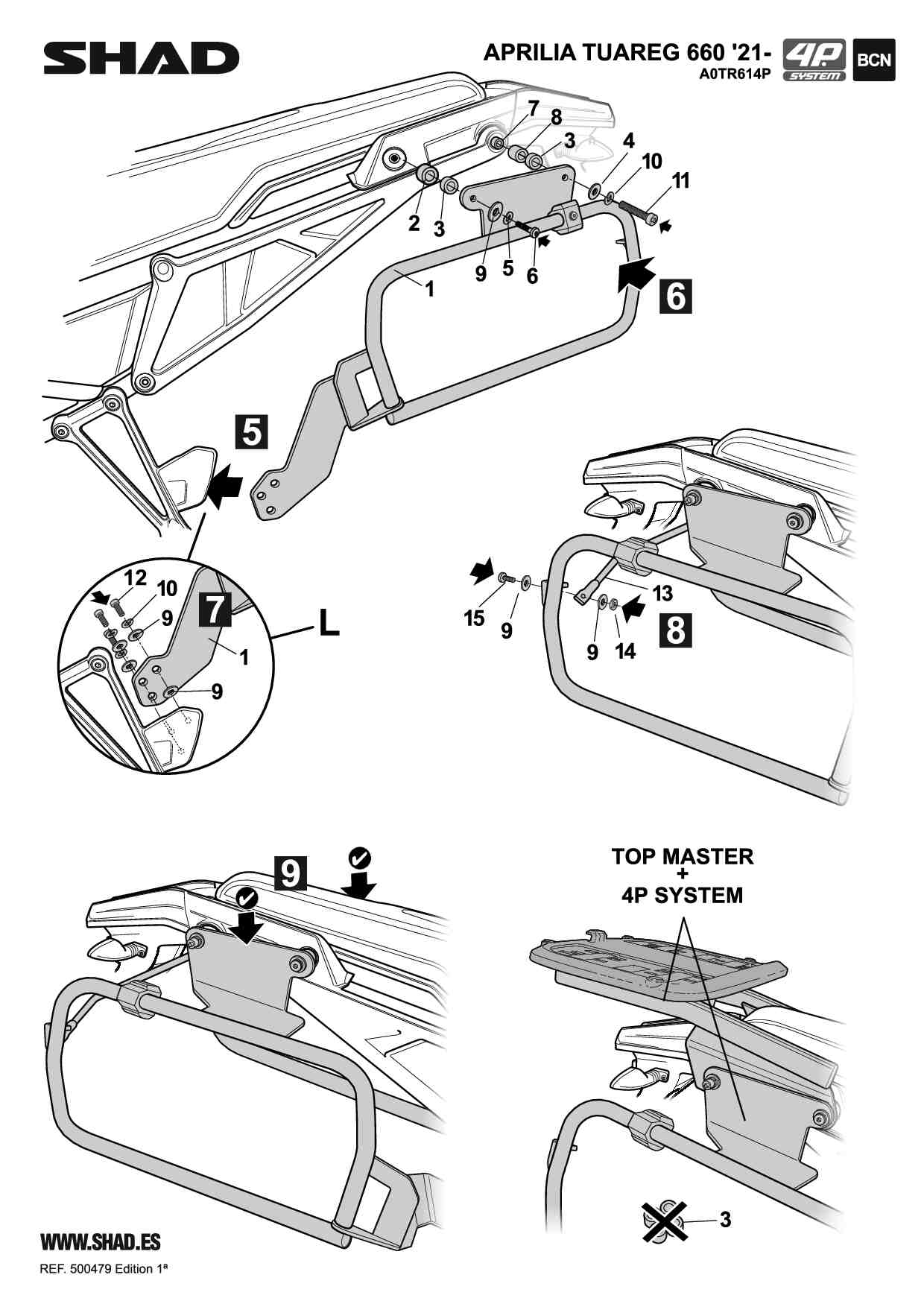 SHAD

APRILIA TUAREG 660 '21-
A0TR614P

4P SYSTEM

BCN

7
8
3
4
10
11
2
3
9
5
6
1
6

5

12
10
9
7
1
9
L

15
9
13
9
14
8

9

TOP MASTER
+
4P SYSTEM

3

WWW.SHAD.ES
REF. 500479 Edition 1ª