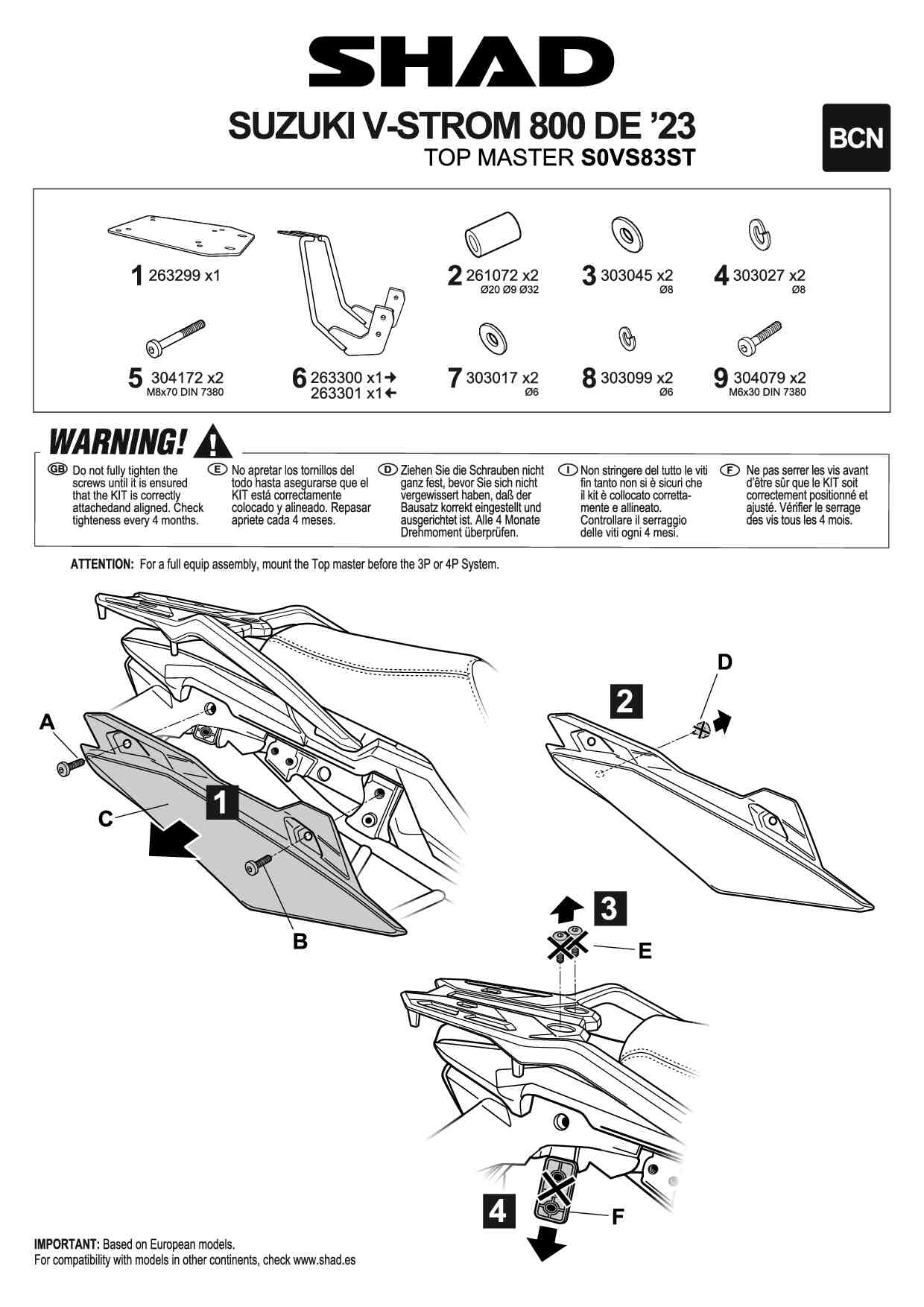 SHAD

SUZUKI V-STROM 800 DE '23
TOP MASTER S0VS83ST

BCN

1 263299 x1

2 261072 x2
Ø20 Ø9 Ø32

3 303045 x2
Ø8

4 303027 x2
Ø8

5 304172 x2
M8x70 DIN 7380

6 263300 x1→
263301 x1←

7 303017 x2
Ø6

8 303099 x2
Ø6

9 304079 x2
M6x30 DIN 7380

WARNING!

GB Do not fully tighten the screws until it is ensured that the KIT is correctly attachedand aligned. Check tighteness every 4 months.

E No apretar los tornillos del todo hasta asegurarse que el KIT está correctamente colocado y alineado. Repasar apriete cada 4 meses.

D Ziehen Sie die Schrauben nicht ganz fest, bevor Sie sich nicht vergewissert haben, daß der Bausatz korrekt eingestellt und ausgerichtet ist. Alle 4 Monate Drehmoment überprüfen.

I Non stringere del tutto le viti fin tanto non si è sicuri che il kit è collocato correttamente e allineato. Controllare il serraggio delle viti ogni 4 mesi.

F Ne pas serrer les vis avant d'être sûr que le KIT soit correctement positionné et ajusté. Vérifier le serrage des vis tous les 4 mois.

ATTENTION: For a full equip assembly, mount the Top master before the 3P or 4P System.

A
C
1
B
2
D
3
E
4
F

IMPORTANT: Based on European models.
For compatibility with models in other continents, check www.shad.es