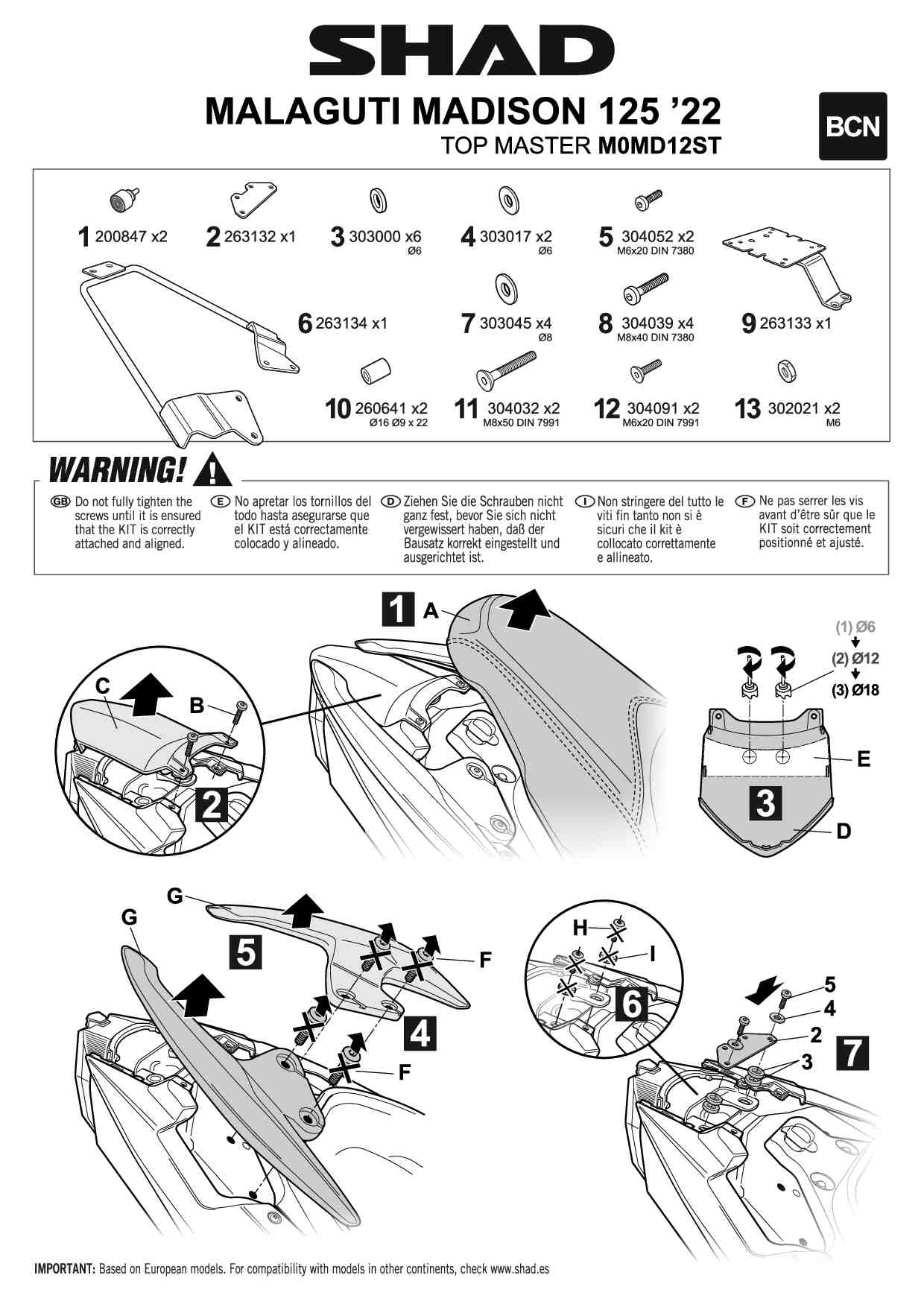 SHAD

MALAGUTI MADISON 125 '22
TOP MASTER M0MD12ST

BCN

1 200847 x2
2 263132 x1
3 303000 x6 Ø6
4 303017 x2 Ø6
5 304052 x2 M6x20 DIN 7380
6 263134 x1
7 303045 x4 Ø8
8 304039 x4 M8x40 DIN 7380
9 263133 x1
10 260641 x2 Ø16 Ø9 x 22
11 304032 x2 M8x50 DIN 7991
12 304091 x2 M6x20 DIN 7991
13 302021 x2 M6

WARNING!

GB Do not fully tighten the screws until it is ensured that the KIT is correctly attached and aligned.

E No apretar los tornillos del todo hasta asegurarse que el KIT está correctamente colocado y alineado.

D Ziehen Sie die Schrauben nicht ganz fest, bevor Sie sich nicht vergewissert haben, daß der Bausatz korrekt eingestellt und ausgerichtet ist.

I Non stringere del tutto le viti fin tanto non si è sicuri che il kit è collocato correttamente e allineato.

F Ne pas serrer les vis avant d'être sûr que le KIT soit correctement positionné et ajusté.

1 A
C B 2
(1) Ø6
(2) Ø12
(3) Ø18
E
3
D
G
G
5
F
4
F
H
I
6
5
4
2
3
7

IMPORTANT: Based on European models. For compatibility with models in other continents, check www.shad.es