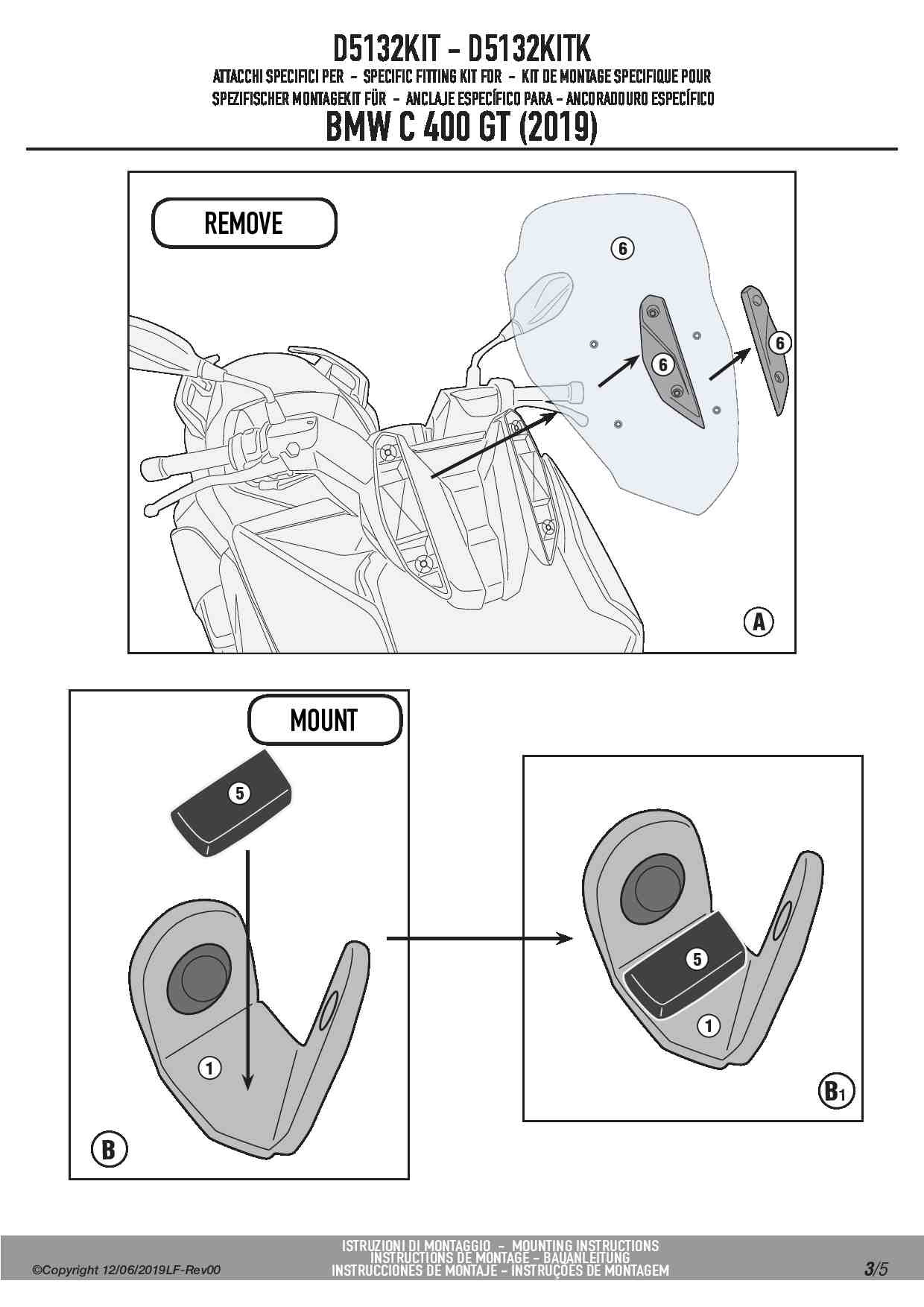 D5132KIT - D5132KITK
ATTACCHI SPECIFICI PER - SPECIFIC FITTING KIT FOR - KIT DE MONTAGE SPECIFIQUE POUR
SPEZIFISCHER MONTAGEKIT FÜR - ANCLAJE ESPECÍFICO PARA - ANCORADOURO ESPECÍFICO
BMW C 400 GT (2019)

REMOVE

6

6

6

A

MOUNT

5

1

B

5

1

B1

©Copyright 12/06/2019LF-Rev00

ISTRUZIONI DI MONTAGGIO - MOUNTING INSTRUCTIONS
INSTRUCTIONS DE MONTAGE - BAUANLEITUNG
INSTRUCCIONES DE MONTAJE - INSTRUÇÕES DE MONTAGEM

3/5