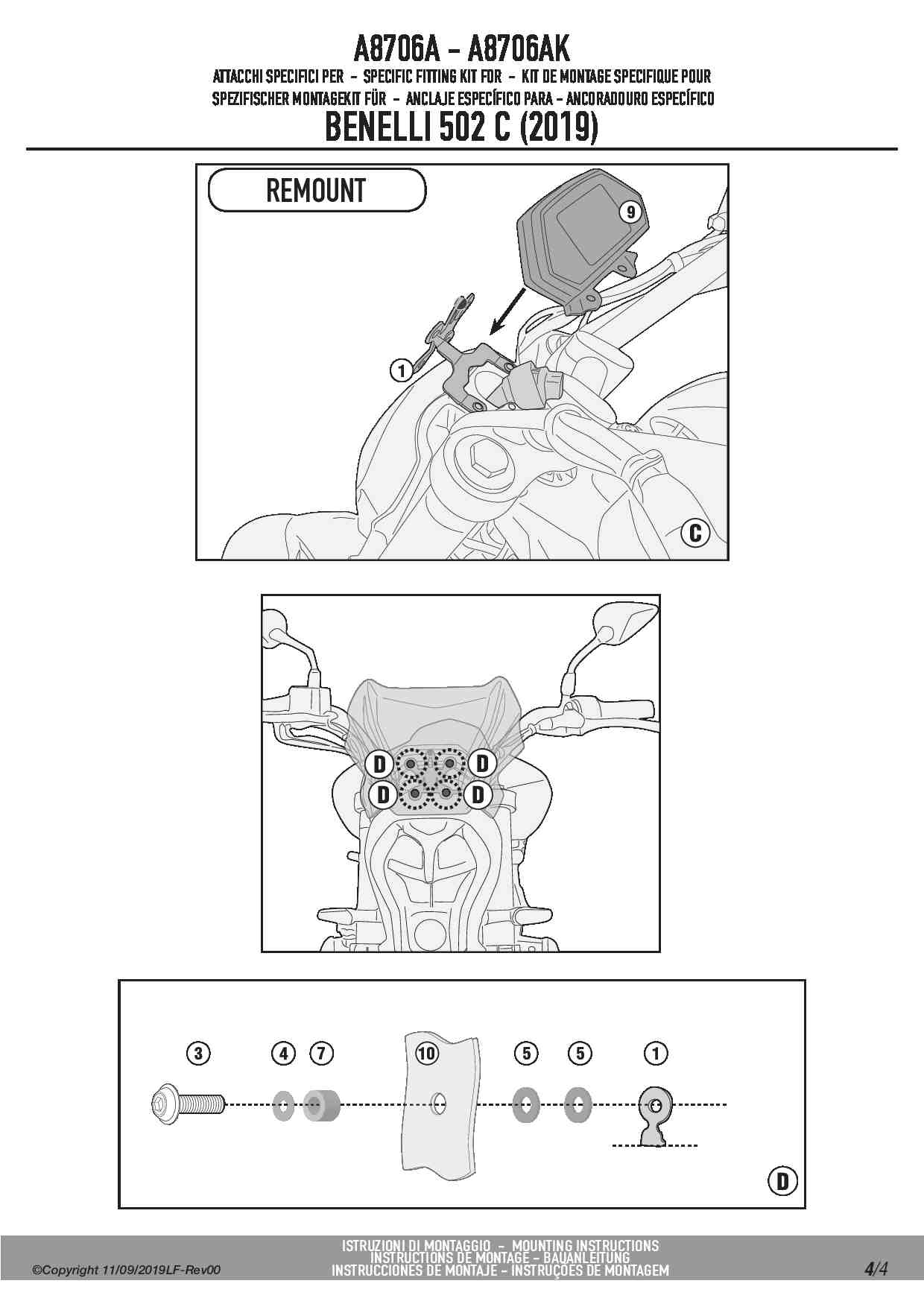 A8706A - A8706AK
ATTACCHI SPECIFICI PER - SPECIFIC FITTING KIT FOR - KIT DE MONTAGE SPECIFIQUE POUR
SPEZIFISCHER MONTAGEKIT FÜR - ANCLAJE ESPECÍFICO PARA - ANCORADOURO ESPECÍFICO
BENELLI 502 C (2019)

REMOUNT

9

1

C

D D
D D

3 4 7 10 5 5 1

D

©Copyright 11/09/2019LF-Rev00

ISTRUZIONI DI MONTAGGIO - MOUNTING INSTRUCTIONS
INSTRUCTIONS DE MONTAGE - BAUANLEITUNG
INSTRUCCIONES DE MONTAJE - INSTRUÇÕES DE MONTAGEM

4/4