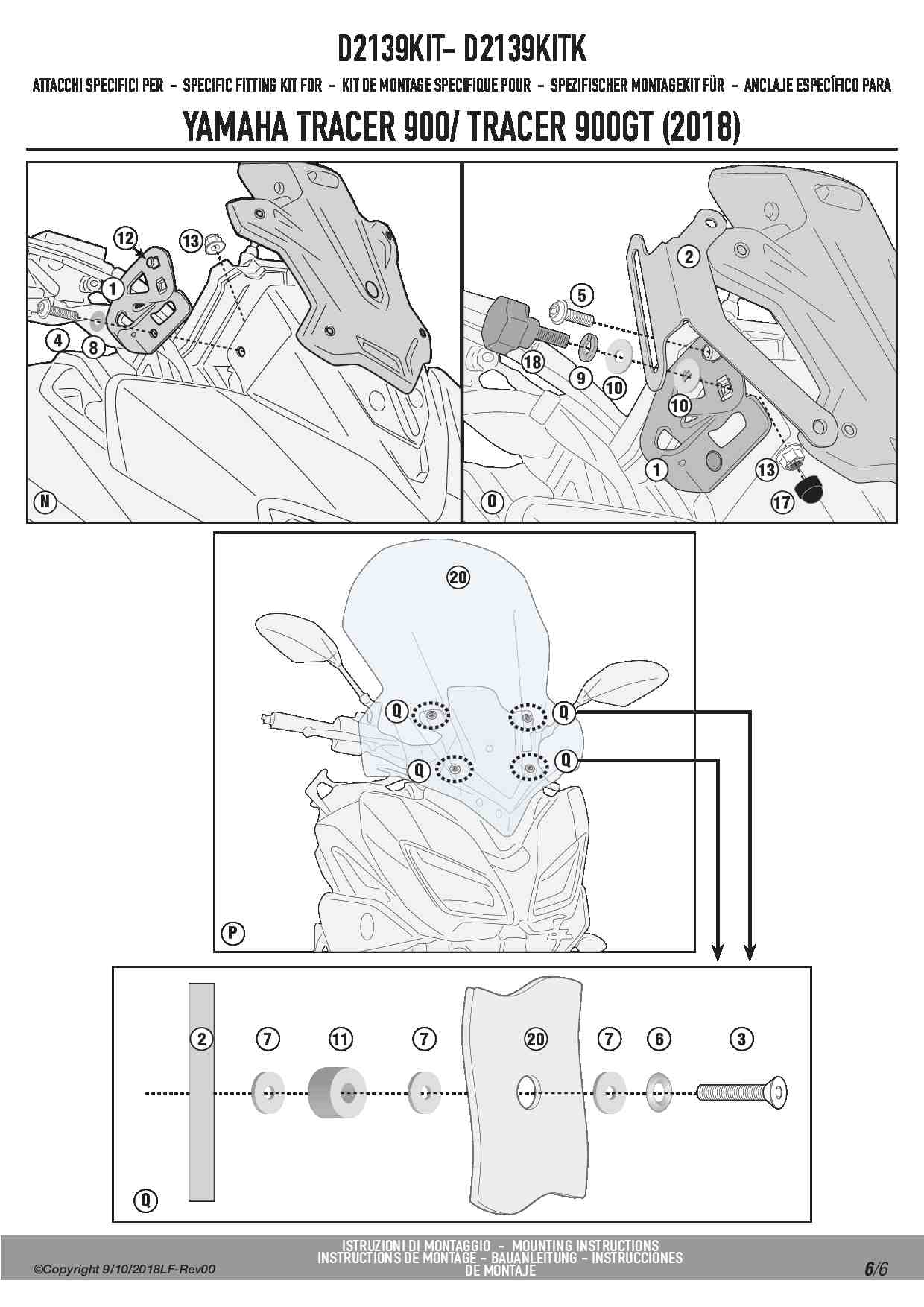 D2139KIT- D2139KITK

ATTACCHI SPECIFICI PER - SPECIFIC FITTING KIT FOR - KIT DE MONTAGE SPECIFIQUE POUR - SPEZIFISCHER MONTAGEKIT FÜR - ANCLAJE ESPECÍFICO PARA

YAMAHA TRACER 900/ TRACER 900GT (2018)

12
13
1
4
8
N

2
5
18
9
10
10
1
13
17
O

20
Q
Q
Q
Q
P

2
7
11
7
20
7
6
3
Q

©Copyright 9/10/2018LF-Rev00

ISTRUZIONI DI MONTAGGIO - MOUNTING INSTRUCTIONS
INSTRUCTIONS DE MONTAGE - BAUANLEITUNG - INSTRUCCIONES DE MONTAJE

6/6