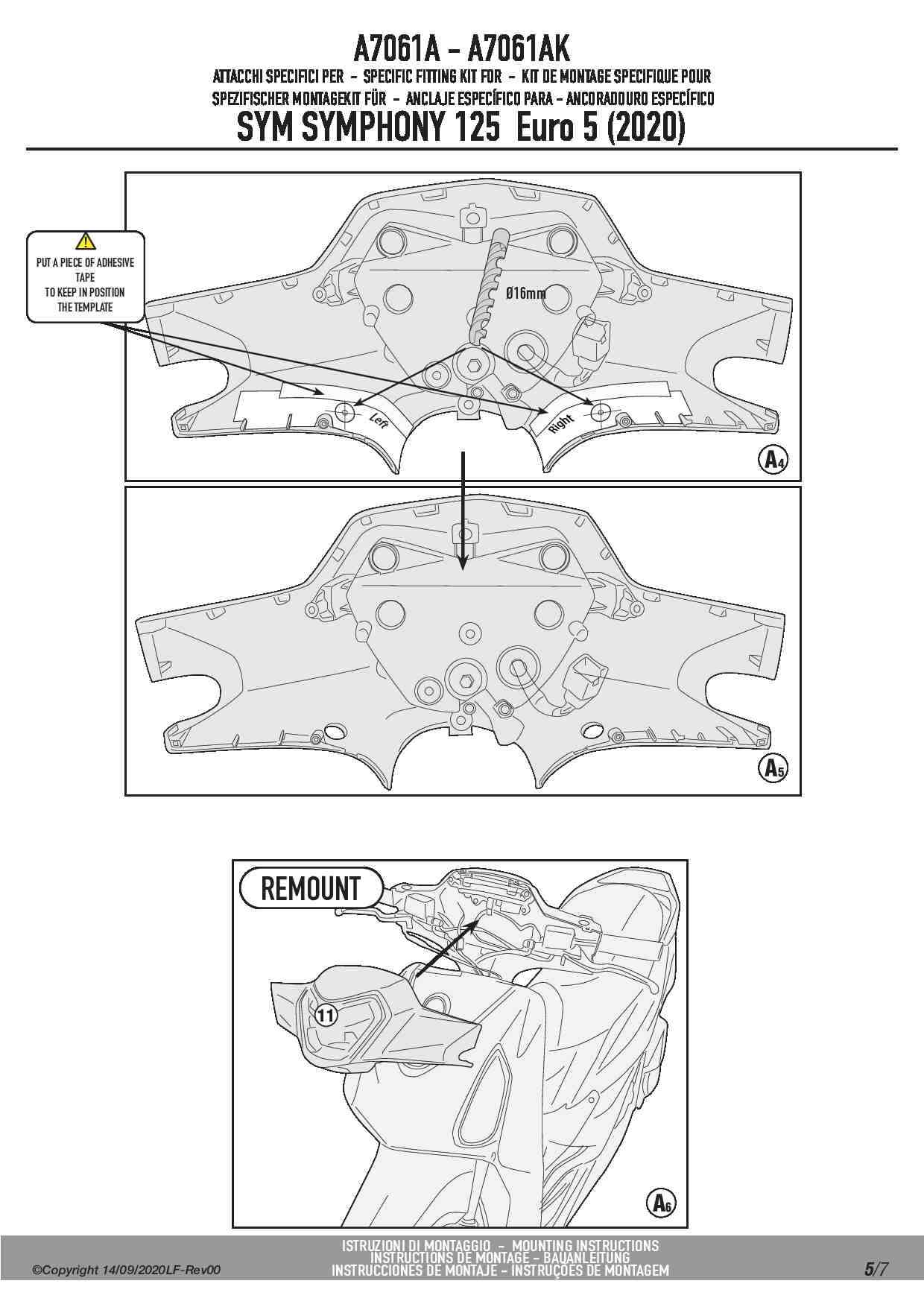 A7061A - A7061AK

ATTACCHI SPECIFICI PER - SPECIFIC FITTING KIT FOR - KIT DE MONTAGE SPECIFIQUE POUR
SPEZIFISCHER MONTAGEKIT FÜR - ANCLAJE ESPECÍFICO PARA - ANCORADOURO ESPECÍFICO

SYM SYMPHONY 125 Euro 5 (2020)

PUT A PIECE OF ADHESIVE TAPE TO KEEP IN POSITION THE TEMPLATE

Ø16mm

Left

Right

A4

A5

REMOUNT

11

A6

©Copyright 14/09/2020LF-Rev00

ISTRUZIONI DI MONTAGGIO - MOUNTING INSTRUCTIONS
INSTRUCTIONS DE MONTAGE - BAUANLEITUNG
INSTRUCCIONES DE MONTAJE - INSTRUÇÕES DE MONTAGEM

5/7