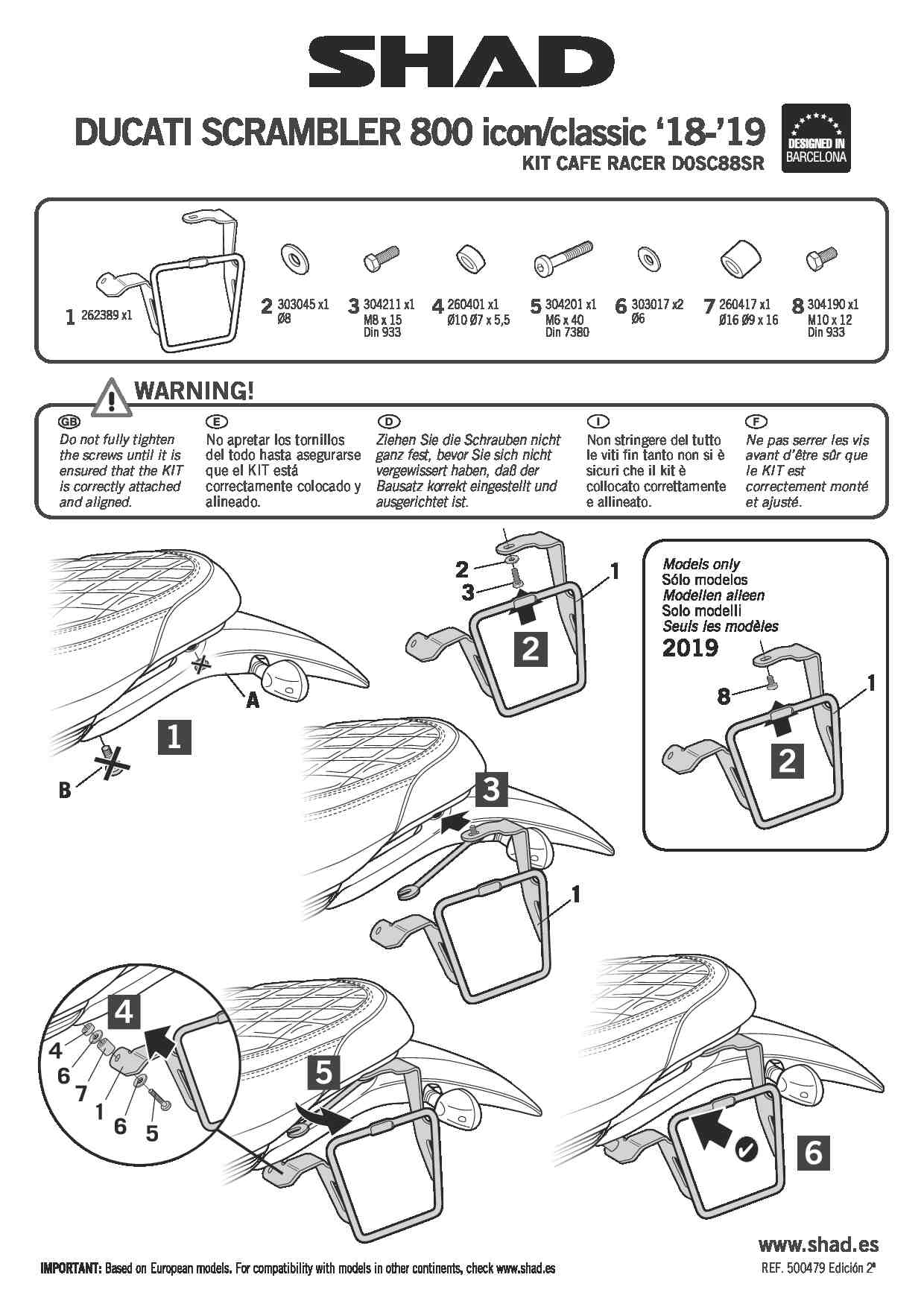 SHAD

DUCATI SCRAMBLER 800 icon/classic '18-'19
KIT CAFE RACER D0SC88SR

DESIGNED IN BARCELONA

1 262389 x1
2 303045 x1 Ø8
3 304211 x1 M8 x 15 Din 933
4 260401 x1 Ø10 Ø7 x 5,5
5 304201 x1 M6 x 40 Din 7380
6 303017 x2 Ø6
7 260417 x1 Ø16 Ø9 x 16
8 304190 x1 M10 x 12 Din 933

WARNING!

GB
Do not fully tighten the screws until it is ensured that the KIT is correctly attached and aligned.

E
No apretar los tornillos del todo hasta asegurarse que el KIT está correctamente colocado y alineado.

D
Ziehen Sie die Schrauben nicht ganz fest, bevor Sie sich nicht vergewissert haben, daß der Bausatz korrekt eingestellt und ausgerichtet ist.

I
Non stringere del tutto le viti fin tanto non si è sicuri che il kit è collocato correttamente e allineato.

F
Ne pas serrer les vis avant d'être sûr que le KIT est correctement monté et ajusté.

A
B
1

2
3
1
2

Models only
Sólo modelos
Modellen alleen
Solo modelli
Seuls les modèles
2019
8
1
2

3
1

4
4
6
7
1
6
5

5

6

www.shad.es

IMPORTANT: Based on European models. For compatibility with models in other continents, check www.shad.es

REF. 500479 Edición 2ª