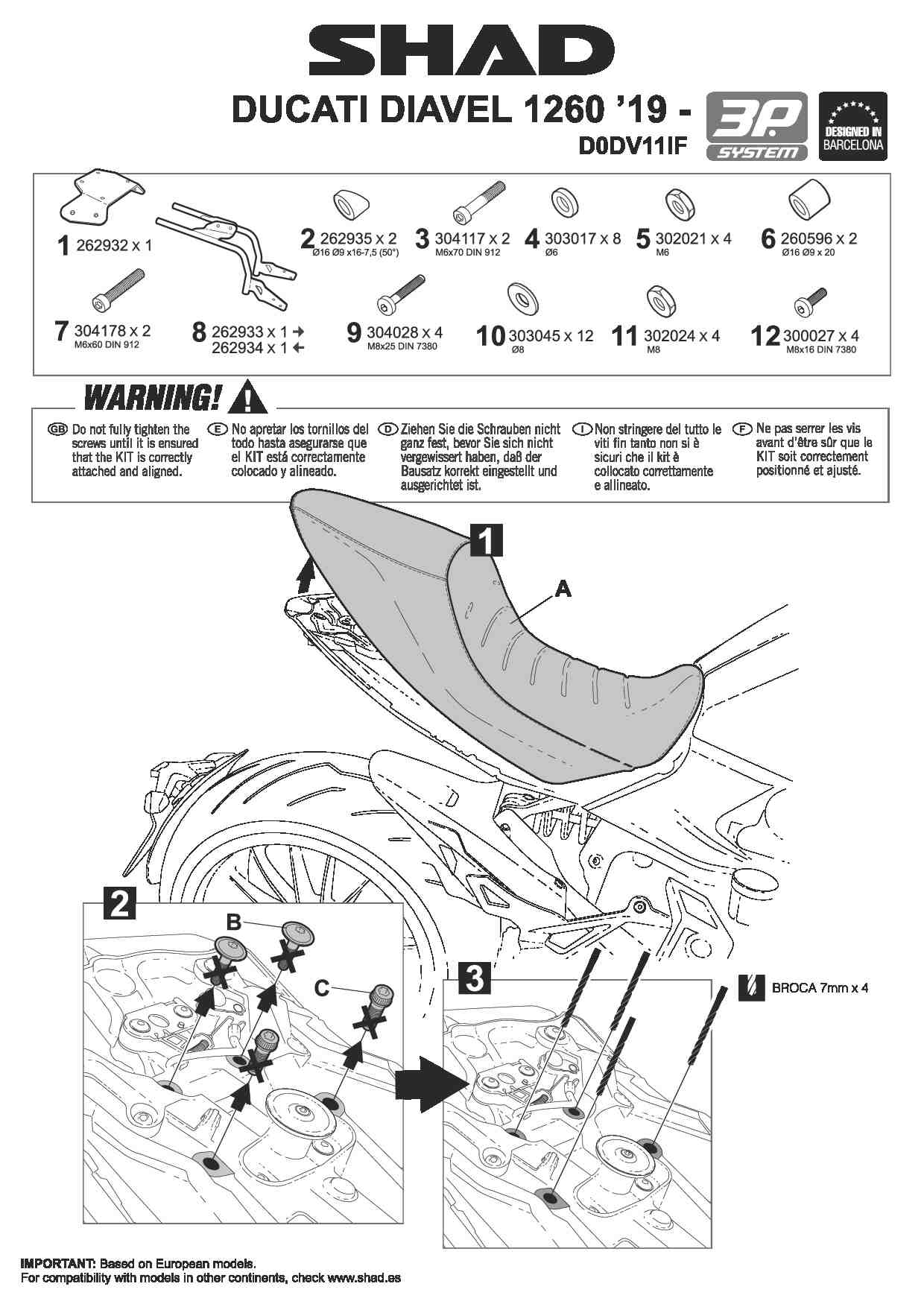 SHAD

DUCATI DIAVEL 1260 '19 -

D0DV11IF

3P SYSTEM

DESIGNED IN BARCELONA

1 262932 x 1

2 262935 x 2
Ø16 Ø9 x16-7,5 (50°)

3 304117 x 2
M6x70 DIN 912

4 303017 x 8
Ø6

5 302021 x 4
M6

6 260596 x 2
Ø16 Ø9 x 20

7 304178 x 2
M6x60 DIN 912

8 262933 x 1 →
262934 x 1 ←

9 304028 x 4
M8x25 DIN 7380

10 303045 x 12
Ø8

11 302024 x 4
M8

12 300027 x 4
M8x16 DIN 7380

WARNING!

GB Do not fully tighten the screws until it is ensured that the KIT is correctly attached and aligned.

E No apretar los tornillos del todo hasta asegurarse que el KIT está correctamente colocado y alineado.

D Ziehen Sie die Schrauben nicht ganz fest, bevor Sie sich nicht vergewissert haben, daß der Bausatz korrekt eingestellt und ausgerichtet ist.

I Non stringere del tutto le viti fin tanto non si è sicuri che il kit è collocato correttamente e allineato.

F Ne pas serrer les vis avant d'être sûr que le KIT soit correctement positionné et ajusté.

1

A

2

B

C

3

BROCA 7mm x 4

IMPORTANT: Based on European models.
For compatibility with models in other continents, check www.shad.es