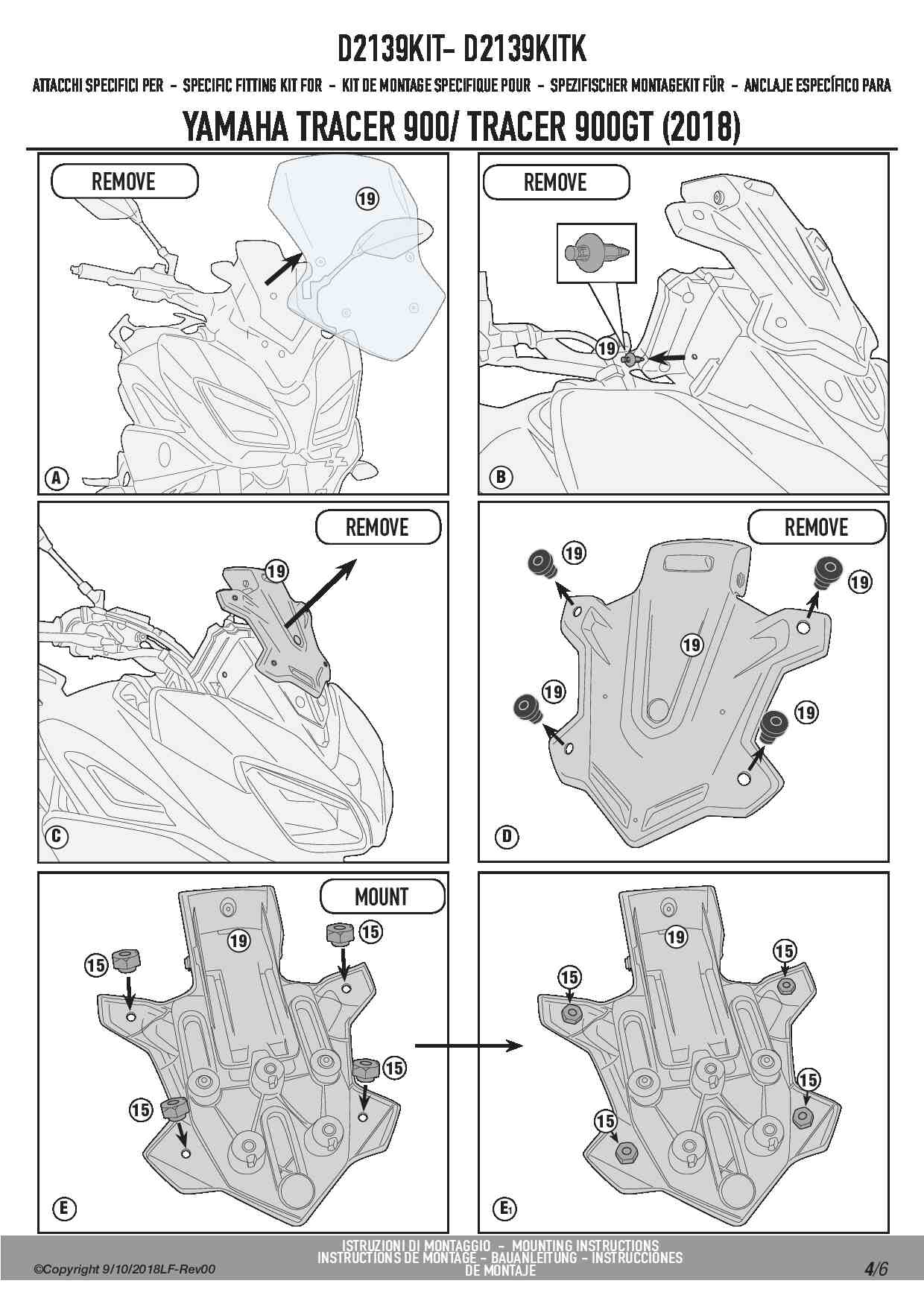 D2139KIT- D2139KITK

ATTACCHI SPECIFICI PER - SPECIFIC FITTING KIT FOR - KIT DE MONTAGE SPECIFIQUE POUR - SPEZIFISCHER MONTAGEKIT FÜR - ANCLAJE ESPECÍFICO PARA

YAMAHA TRACER 900/ TRACER 900GT (2018)

REMOVE
19
A

REMOVE
19
B

REMOVE
19
C

REMOVE
19
19
19
19
19
D

MOUNT
19
15
15
15
15
E

19
15
15
15
15
E1

ISTRUZIONI DI MONTAGGIO - MOUNTING INSTRUCTIONS
INSTRUCTIONS DE MONTAGE - BAUANLEITUNG - INSTRUCCIONES DE MONTAJE

©Copyright 9/10/2018LF-Rev00

4/6