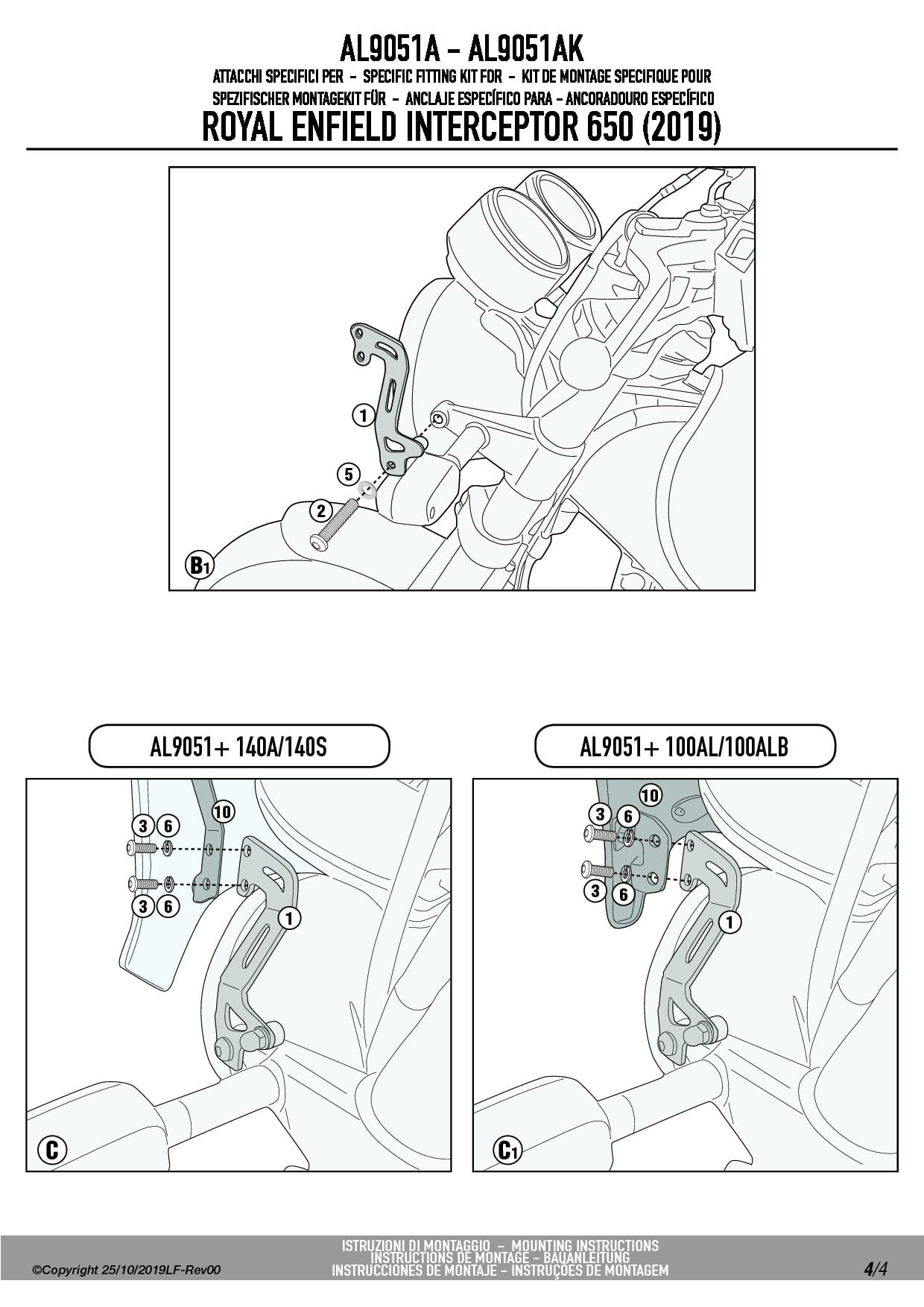 AL9051A - AL9051AK
ATTACCHI SPECIFICI PER - SPECIFIC FITTING KIT FOR - KIT DE MONTAGE SPECIFIQUE POUR
SPEZIFISCHER MONTAGEKIT FÜR - ANCLAJE ESPECÍFICO PARA - ANCORADOURO ESPECÍFICO
ROYAL ENFIELD INTERCEPTOR 650 (2019)

1
5
2
B1

AL9051+ 140A/140S

10
3 6
3 6
1
C

AL9051+ 100AL/100ALB

10
3 6
3 6
1
C1

©Copyright 25/10/2019LF-Rev00

ISTRUZIONI DI MONTAGGIO - MOUNTING INSTRUCTIONS
INSTRUCTIONS DE MONTAGE - BAUANLEITUNG
INSTRUCCIONES DE MONTAJE - INSTRUÇÕES DE MONTAGEM

4/4