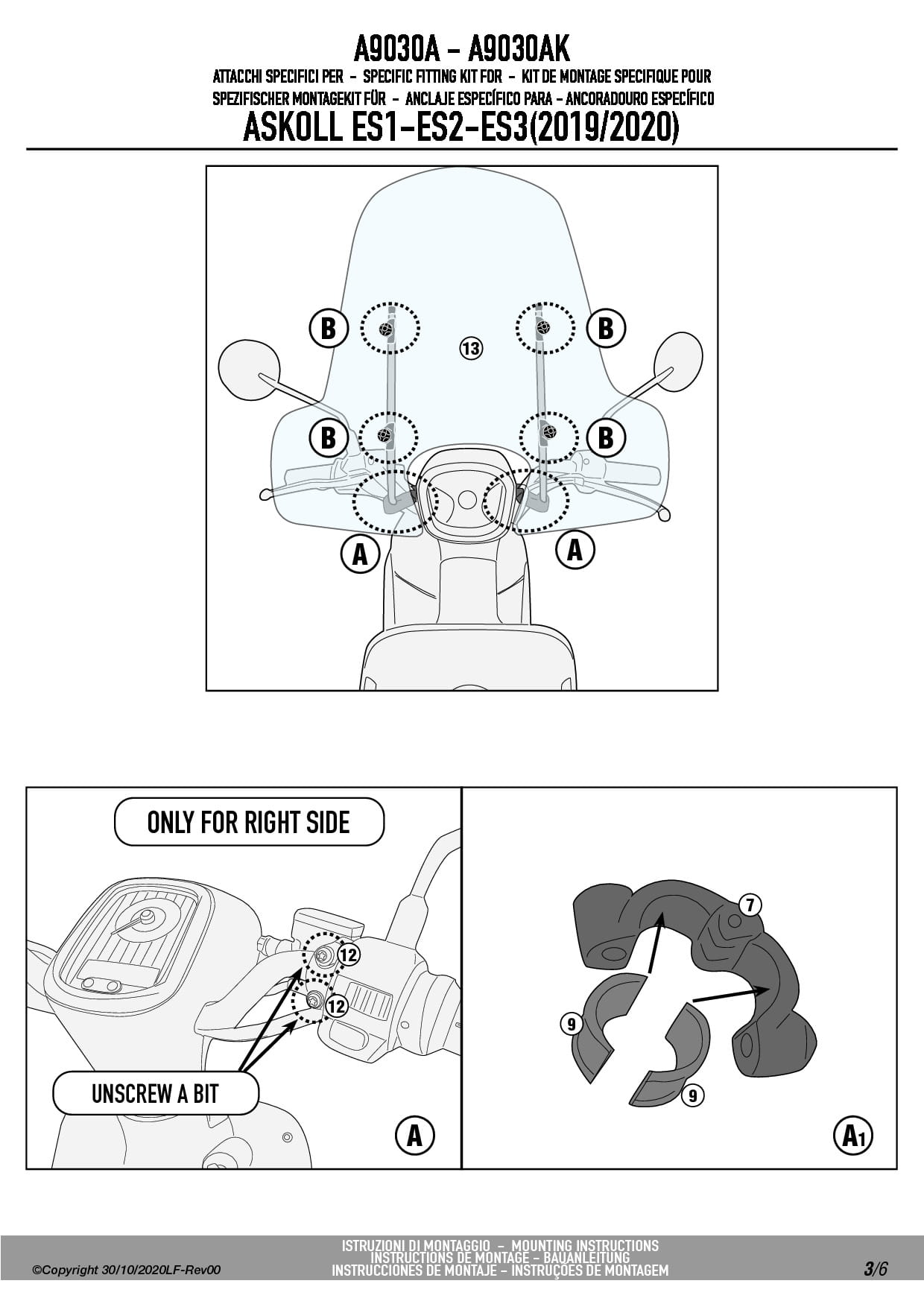 A9030A - A9030AK
ATTACCHI SPECIFICI PER - SPECIFIC FITTING KIT FOR - KIT DE MONTAGE SPECIFIQUE POUR
SPEZIFISCHER MONTAGEKIT FÜR - ANCLAJE ESPECÍFICO PARA - ANCORADOURO ESPECÍFICO
ASKOLL ES1-ES2-ES3(2019/2020)

B
B
13
B
B
A
A

ONLY FOR RIGHT SIDE
12
12
UNSCREW A BIT
A

7
9
9
A1

©Copyright 30/10/2020LF-Rev00

ISTRUZIONI DI MONTAGGIO - MOUNTING INSTRUCTIONS
INSTRUCTIONS DE MONTAGE - BAUANLEITUNG
INSTRUCCIONES DE MONTAJE - INSTRUÇÕES DE MONTAGEM

3/6