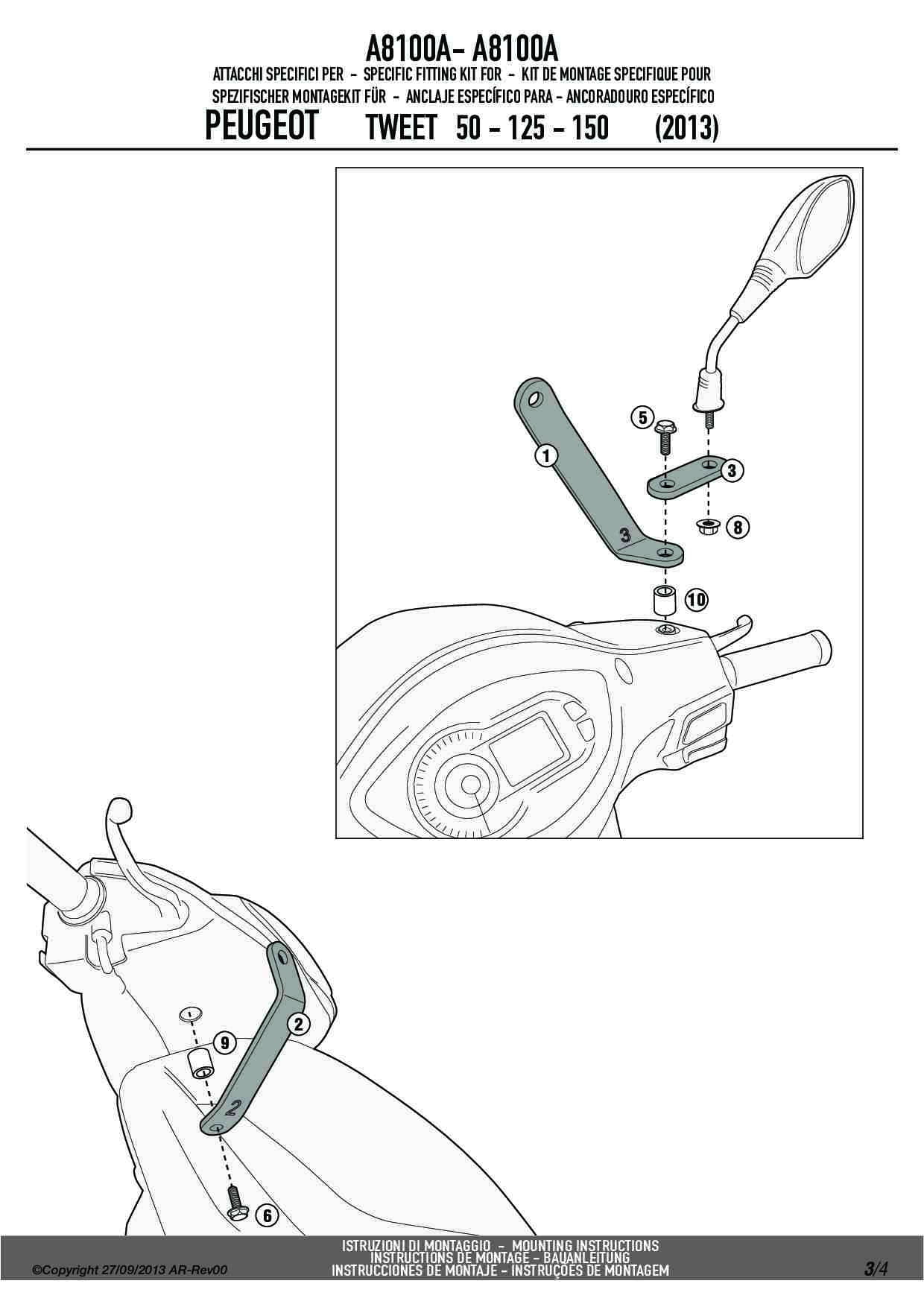 A8100A- A8100A
ATTACCHI SPECIFICI PER - SPECIFIC FITTING KIT FOR - KIT DE MONTAGE SPECIFIQUE POUR
SPEZIFISCHER MONTAGEKIT FÜR - ANCLAJE ESPECÍFICO PARA - ANCORADOURO ESPECÍFICO
PEUGEOT TWEET 50 - 125 - 150 (2013)

5
1
3
3
8
10

2
9
2
6

©Copyright 27/09/2013 AR-Rev00
ISTRUZIONI DI MONTAGGIO - MOUNTING INSTRUCTIONS
INSTRUCTIONS DE MONTAGE - BAUANLEITUNG
INSTRUCCIONES DE MONTAJE - INSTRUÇÕES DE MONTAGEM
3/4