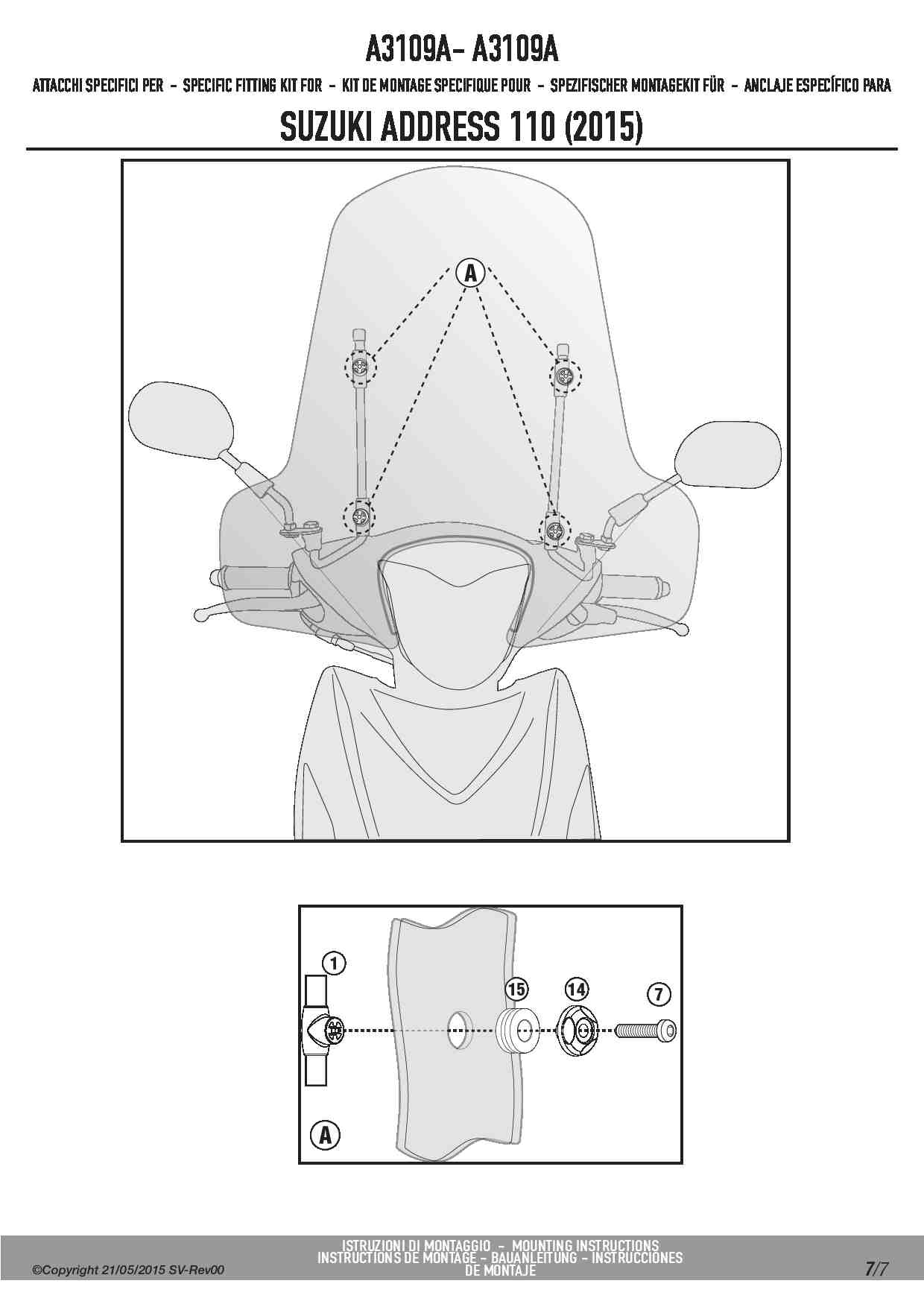 A3109A- A3109A

ATTACCHI SPECIFICI PER - SPECIFIC FITTING KIT FOR - KIT DE MONTAGE SPECIFIQUE POUR - SPEZIFISCHER MONTAGEKIT FÜR - ANCLAJE ESPECÍFICO PARA

SUZUKI ADDRESS 110 (2015)

A

1

15

14

7

A

©Copyright 21/05/2015 SV-Rev00

ISTRUZIONI DI MONTAGGIO - MOUNTING INSTRUCTIONS
INSTRUCTIONS DE MONTAGE - BAUANLEITUNG - INSTRUCCIONES DE MONTAJE

7/7