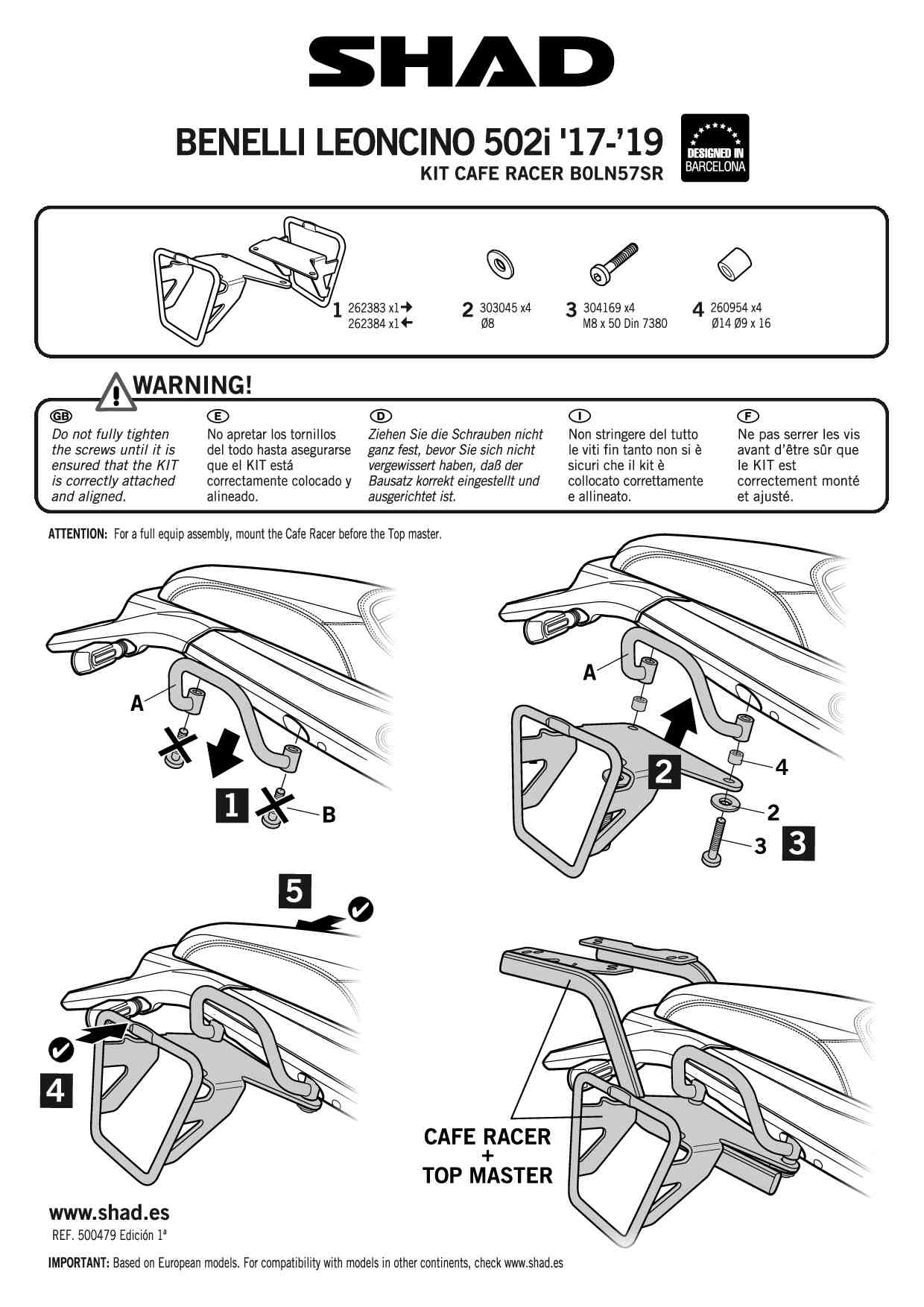 SHAD

BENELLI LEONCINO 502i '17-'19
KIT CAFE RACER B0LN57SR

DESIGNED IN BARCELONA

1 262383 x1→
262384 x1←

2 303045 x4
Ø8

3 304169 x4
M8 x 50 Din 7380

4 260954 x4
Ø14 Ø9 x 16

WARNING!

GB
Do not fully tighten the screws until it is ensured that the KIT is correctly attached and aligned.

E
No apretar los tornillos del todo hasta asegurarse que el KIT está correctamente colocado y alineado.

D
Ziehen Sie die Schrauben nicht ganz fest, bevor Sie sich nicht vergewissert haben, daß der Bausatz korrekt eingestellt und ausgerichtet ist.

I
Non stringere del tutto le viti fin tanto non si è sicuri che il kit è collocato correttamente e allineato.

F
Ne pas serrer les vis avant d'être sûr que le KIT est correctement monté et ajusté.

ATTENTION: For a full equip assembly, mount the Cafe Racer before the Top master.

A
1
B

A
2
4
2
3
3

5
4

CAFE RACER
+
TOP MASTER

www.shad.es
REF. 500479 Edición 1ª

IMPORTANT: Based on European models. For compatibility with models in other continents, check www.shad.es