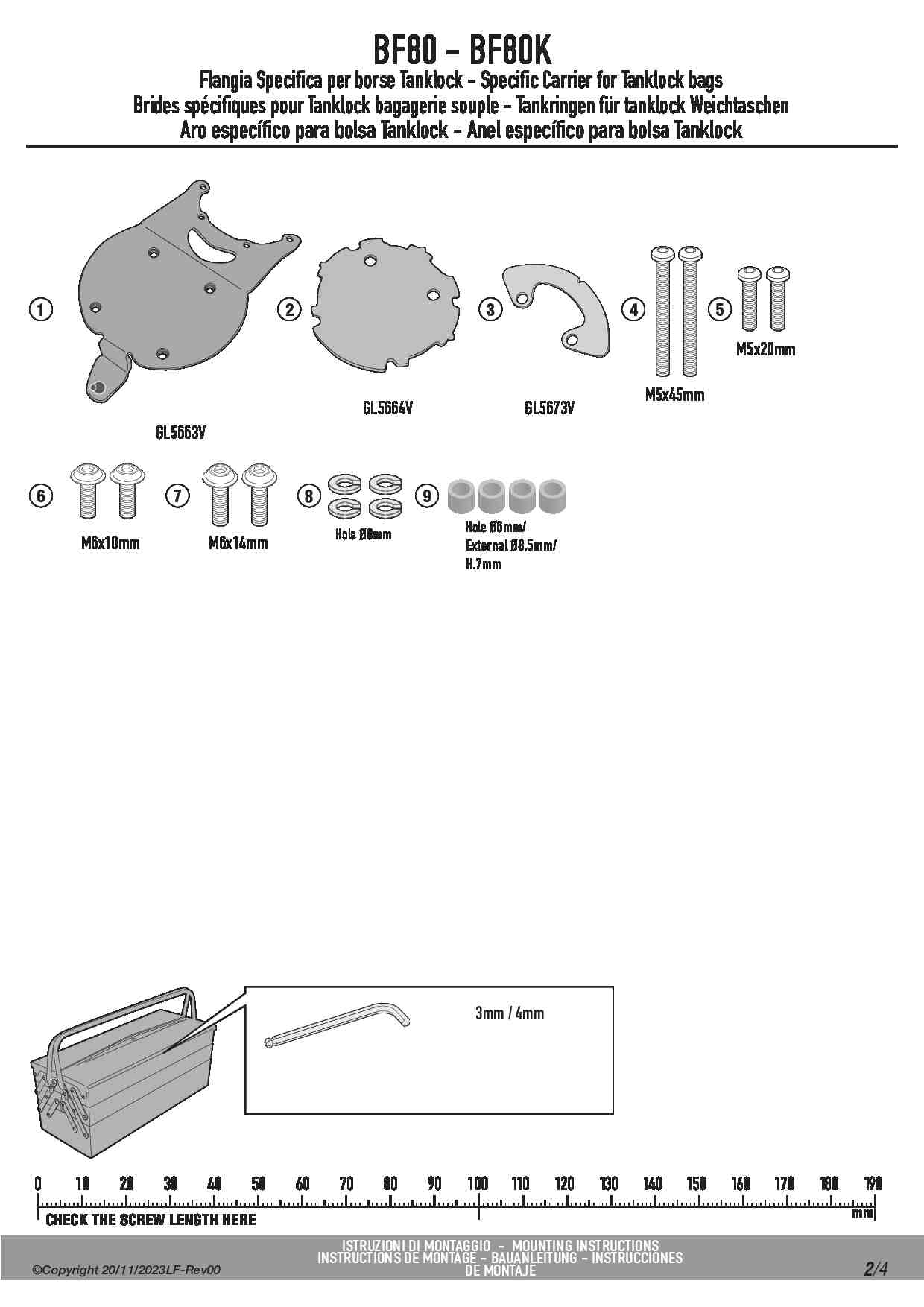 BF80 - BF80K
Flangia Specifica per borse Tanklock - Specific Carrier for Tanklock bags
Brides spécifiques pour Tanklock bagagerie souple - Tankringen für tanklock Weichtaschen
Aro específico para bolsa Tanklock - Anel específico para bolsa Tanklock

1
GL5663V

2
GL5664V

3
GL5673V

4
M5x45mm

5
M5x20mm

6
M6x10mm

7
M6x14mm

8
Hole Ø8mm

9
Hole Ø6mm/
External Ø8,5mm/
H.7mm

3mm / 4mm

0 10 20 30 40 50 60 70 80 90 100 110 120 130 140 150 160 170 180 190
CHECK THE SCREW LENGTH HERE
mm

ISTRUZIONI DI MONTAGGIO - MOUNTING INSTRUCTIONS
INSTRUCTIONS DE MONTAGE - BAUANLEITUNG - INSTRUCCIONES DE MONTAJE

©Copyright 20/11/2023LF-Rev00

2/4