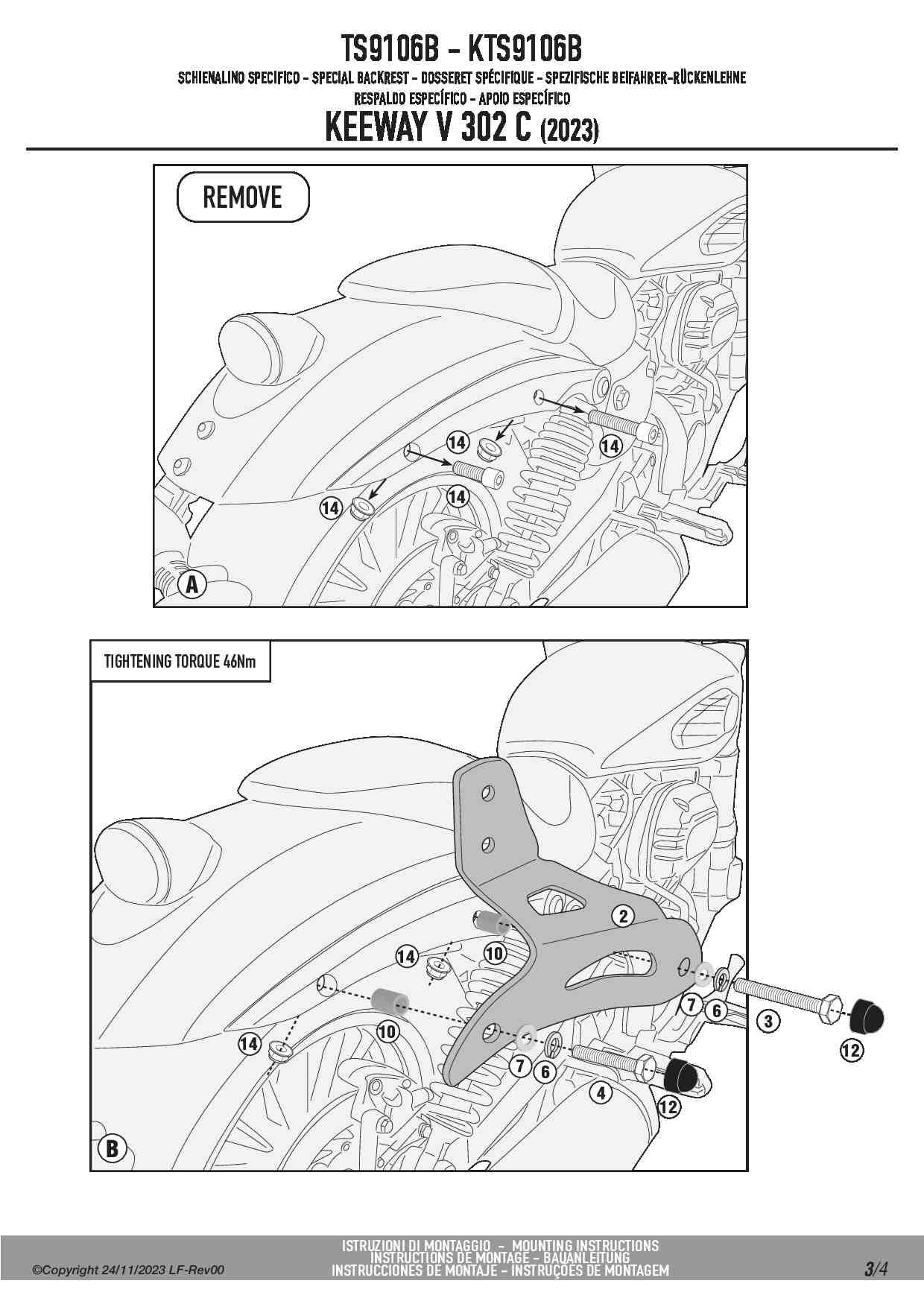 TS9106B - KTS9106B

SCHIENALINO SPECIFICO - SPECIAL BACKREST - DOSSERET SPÉCIFIQUE - SPEZIFISCHE BEIFAHRER-RÜCKENLEHNE
RESPALDO ESPECÍFICO - APOIO ESPECÍFICO

KEEWAY V 302 C (2023)

REMOVE

14
14
14
14

A

TIGHTENING TORQUE 46Nm

2
10
14
10
14
7
6
3
12
7
6
4
12

B

©Copyright 24/11/2023 LF-Rev00

ISTRUZIONI DI MONTAGGIO - MOUNTING INSTRUCTIONS
INSTRUCTIONS DE MONTAGE - BAUANLEITUNG
INSTRUCCIONES DE MONTAJE - INSTRUÇÕES DE MONTAGEM

3/4