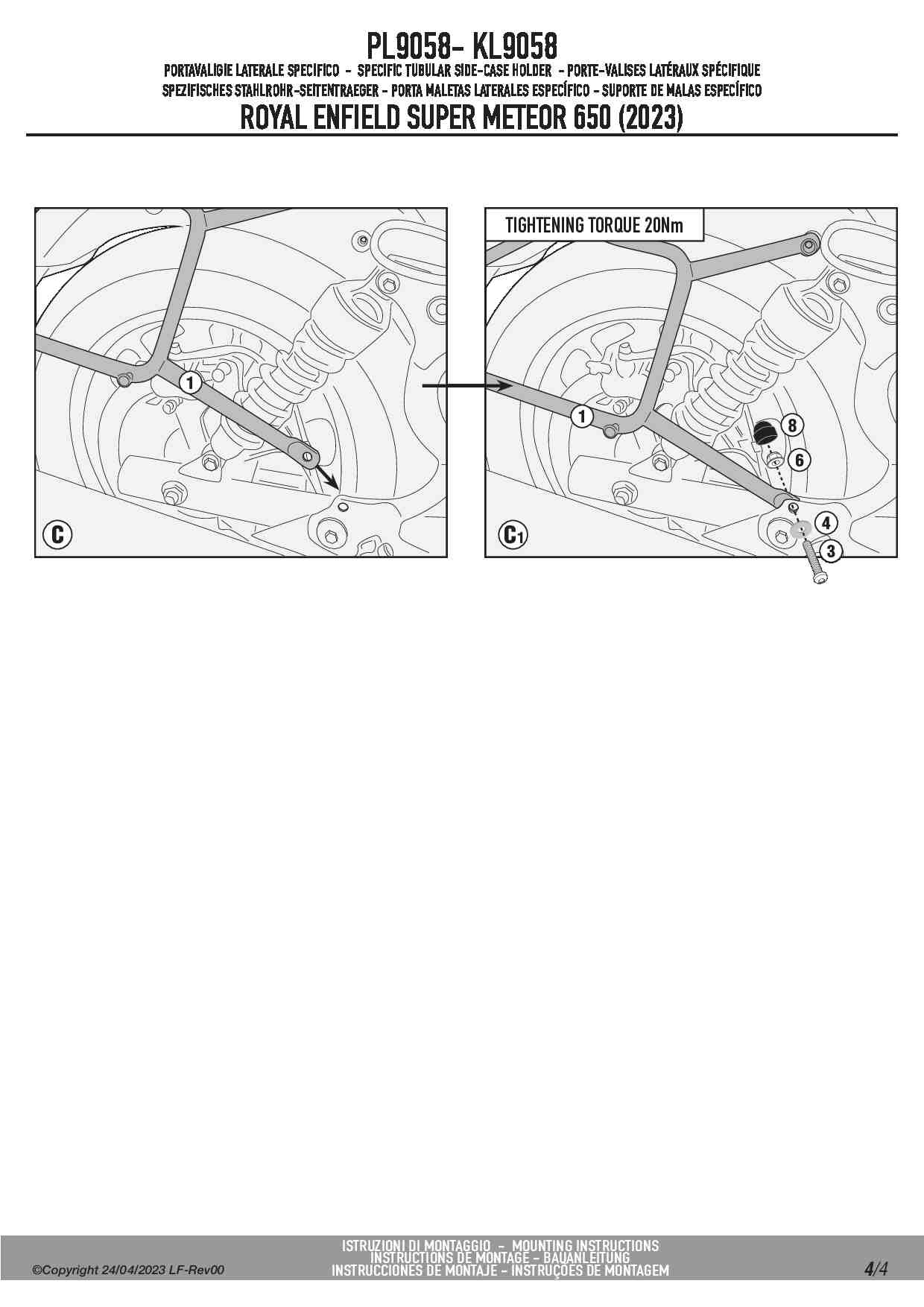 PL9058- KL9058

PORTAVALIGIE LATERALE SPECÍFICO - SPECIFIC TUBULAR SIDE-CASE HOLDER - PORTE-VALISES LATÉRAUX SPÉCIFIQUE SPEZIFISCHES STAHLROHR-SEITENTRAEGER - PORTA MALETAS LATERALES ESPECÍFICO - SUPORTE DE MALAS ESPECÍFICO

ROYAL ENFIELD SUPER METEOR 650 (2023)

1

C

TIGHTENING TORQUE 20Nm

1

8

6

4

3

C1

©Copyright 24/04/2023 LF-Rev00

ISTRUZIONI DI MONTAGGIO - MOUNTING INSTRUCTIONS
INSTRUCTIONS DE MONTAGE - BAUANLEITUNG
INSTRUCCIONES DE MONTAJE - INSTRUÇÕES DE MONTAGEM

4/4