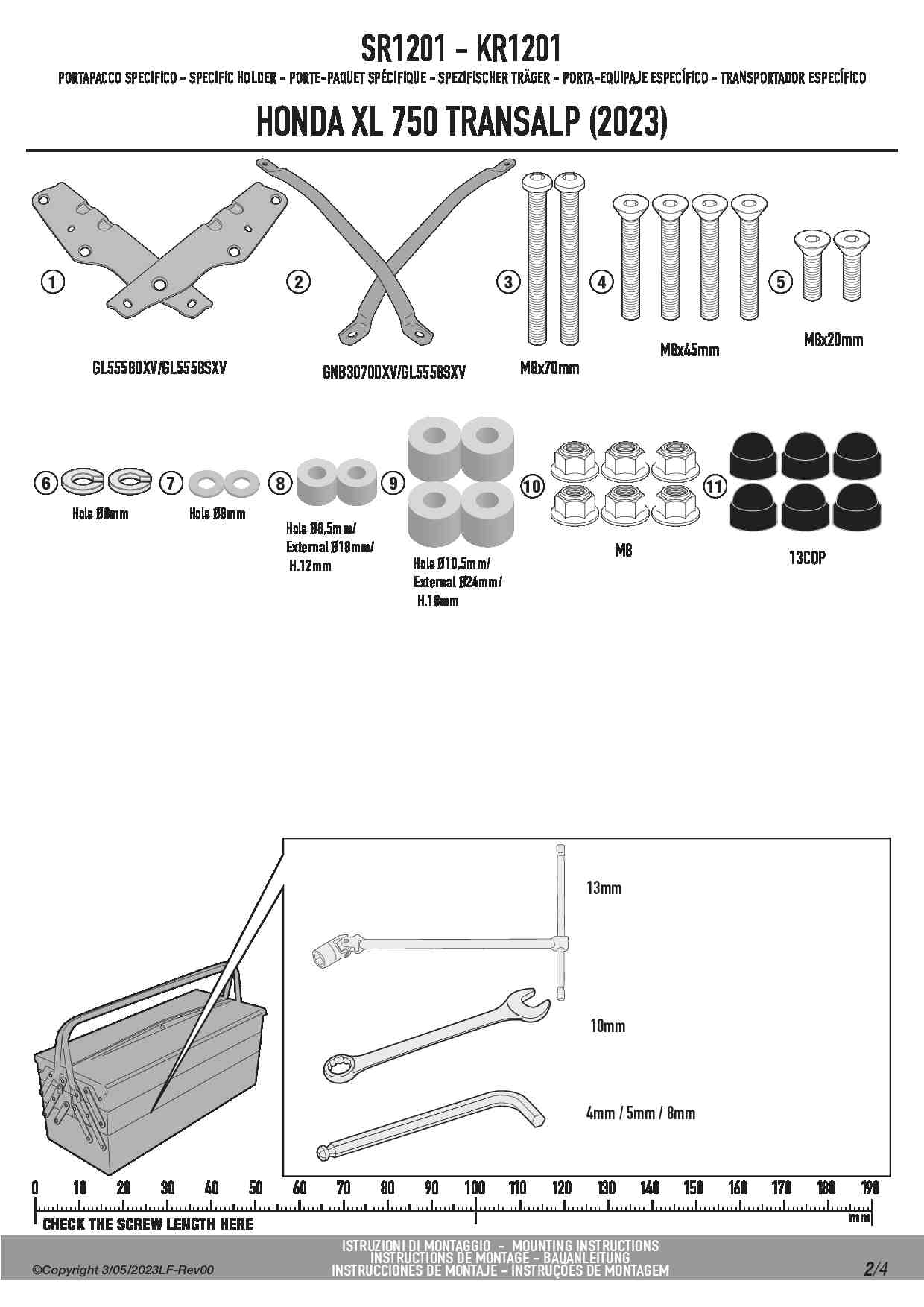 SR1201 - KR1201

PORTAPACCO SPECIFICO - SPECIFIC HOLDER - PORTE-PAQUET SPÉCIFIQUE - SPEZIFISCHER TRÄGER - PORTA-EQUIPAJE ESPECÍFICO - TRANSPORTADOR ESPECÍFICO

HONDA XL 750 TRANSALP (2023)

1
GL5558DXV/GL5558SXV

2
GNB3070DXV/GL5558SXV

3
M8x70mm

4
M8x45mm

5
M8x20mm

6
Hole Ø8mm

7
Hole Ø8mm

8
Hole Ø8,5mm/ External Ø18mm/ H.12mm

9
Hole Ø10,5mm/ External Ø24mm/ H.18mm

10
M8

11
13COP

13mm

10mm

4mm / 5mm / 8mm

0 10 20 30 40 50 60 70 80 90 100 110 120 130 140 150 160 170 180 190

CHECK THE SCREW LENGTH HERE

mm

ISTRUZIONI DI MONTAGGIO - MOUNTING INSTRUCTIONS
INSTRUCTIONS DE MONTAGE - BAUANLEITUNG
INSTRUCCIONES DE MONTAJE - INSTRUÇÕES DE MONTAGEM

©Copyright 3/05/2023LF-Rev00

2/4