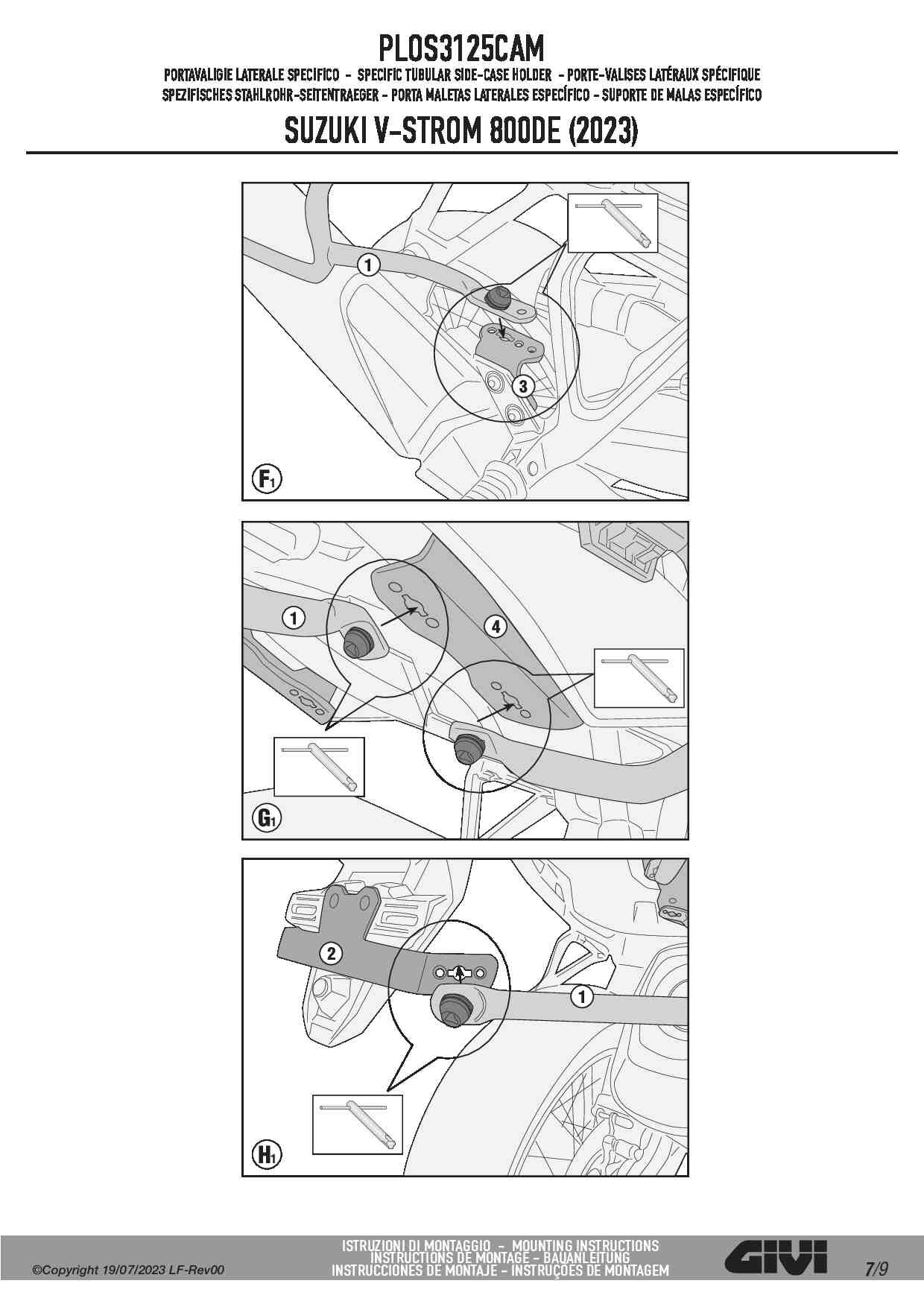 PLOS3125CAM

PORTAVALIGIE LATERALE SPECIFICO - SPECIFIC TUBULAR SIDE-CASE HOLDER - PORTE-VALISES LATÉRAUX SPÉCIFIQUE SPEZIFISCHES STAHLROHR-SEITENTRAEGER - PORTA MALETAS LATERALES ESPECÍFICO - SUPORTE DE MALAS ESPECÍFICO

SUZUKI V-STROM 800DE (2023)

1

3

F1

1

4

G1

2

1

H1

©Copyright 19/07/2023 LF-Rev00

ISTRUZIONI DI MONTAGGIO - MOUNTING INSTRUCTIONS
INSTRUCTIONS DE MONTAGE - BAUANLEITUNG
INSTRUCCIONES DE MONTAJE - INSTRUÇÕES DE MONTAGEM

GIVI

7/9