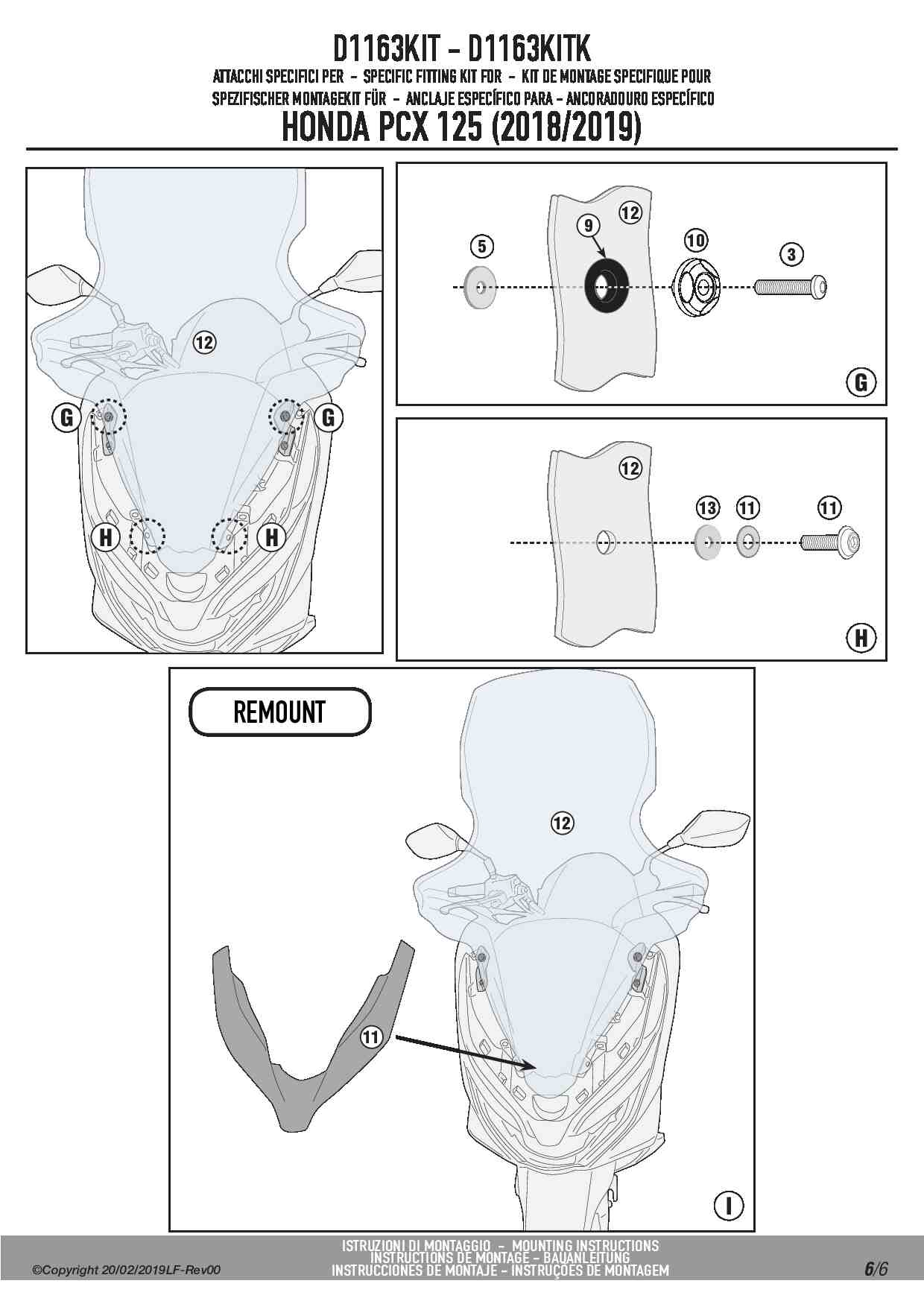 D1163KIT - D1163KITK
ATTACCHI SPECIFICI PER - SPECIFIC FITTING KIT FOR - KIT DE MONTAGE SPECIFIQUE POUR
SPEZIFISCHER MONTAGEKIT FÜR - ANCLAJE ESPECÍFICO PARA - ANCORADOURO ESPECÍFICO
HONDA PCX 125 (2018/2019)

12
G
G
H
H

5
9
12
10
3
G

12
13
11
11
H

REMOUNT
12
11
I

ISTRUZIONI DI MONTAGGIO - MOUNTING INSTRUCTIONS
INSTRUCTIONS DE MONTAGE - BAUANLEITUNG
INSTRUCCIONES DE MONTAJE - INSTRUÇÕES DE MONTAGEM

©Copyright 20/02/2019LF-Rev00

6/6