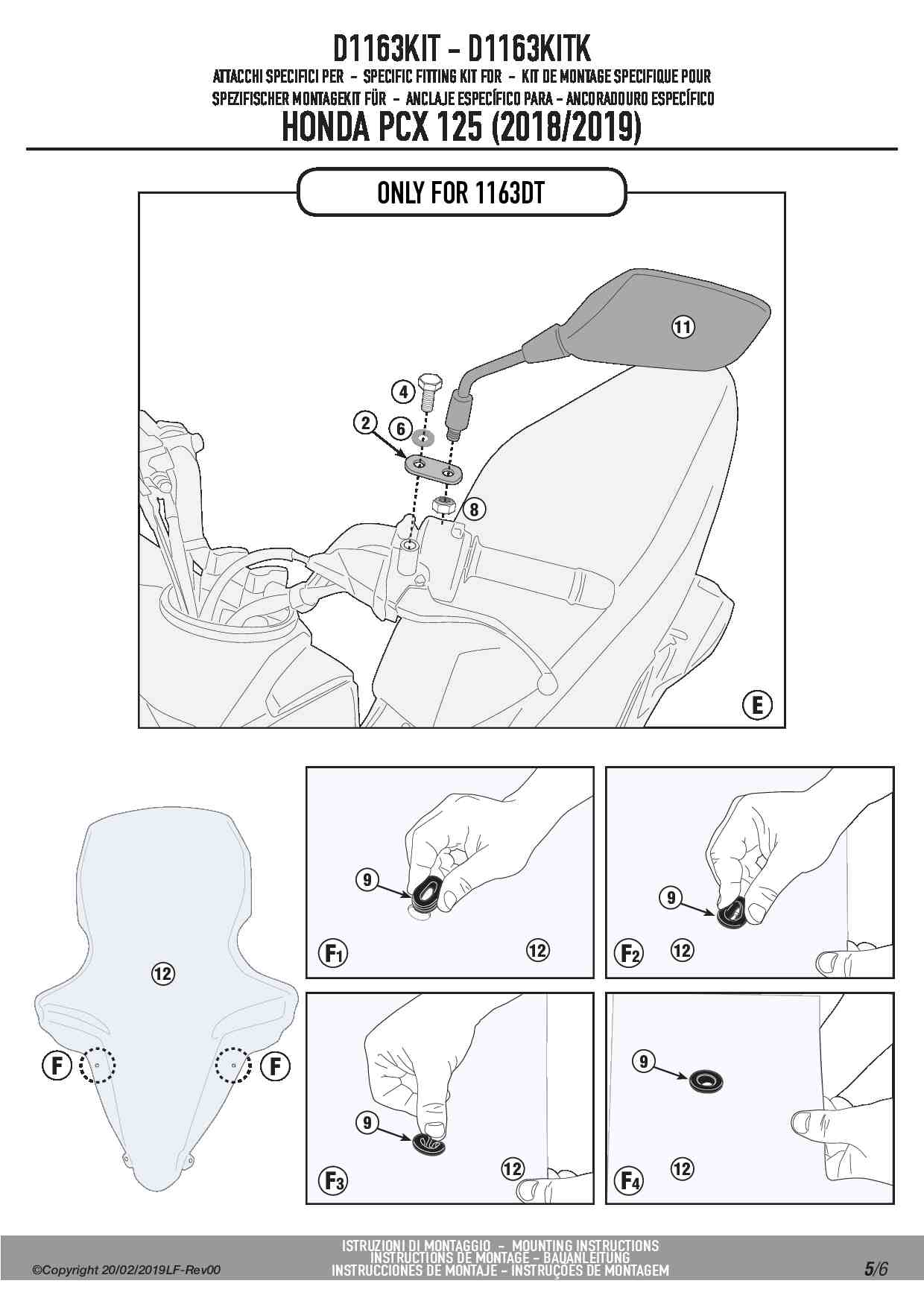 D1163KIT - D1163KITK
ATTACCHI SPECIFICI PER - SPECIFIC FITTING KIT FOR - KIT DE MONTAGE SPECIFIQUE POUR
SPEZIFISCHER MONTAGEKIT FÜR - ANCLAJE ESPECÍFICO PARA - ANCORADOURO ESPECÍFICO
HONDA PCX 125 (2018/2019)

ONLY FOR 1163DT

11
4
2
6
8
E

12
F
F

9
F1
12

9
F2
12

9
F3
12

9
F4
12

©Copyright 20/02/2019LF-Rev00
ISTRUZIONI DI MONTAGGIO - MOUNTING INSTRUCTIONS
INSTRUCTIONS DE MONTAGE - BAUANLEITUNG
INSTRUCCIONES DE MONTAJE - INSTRUÇÕES DE MONTAGEM
5/6