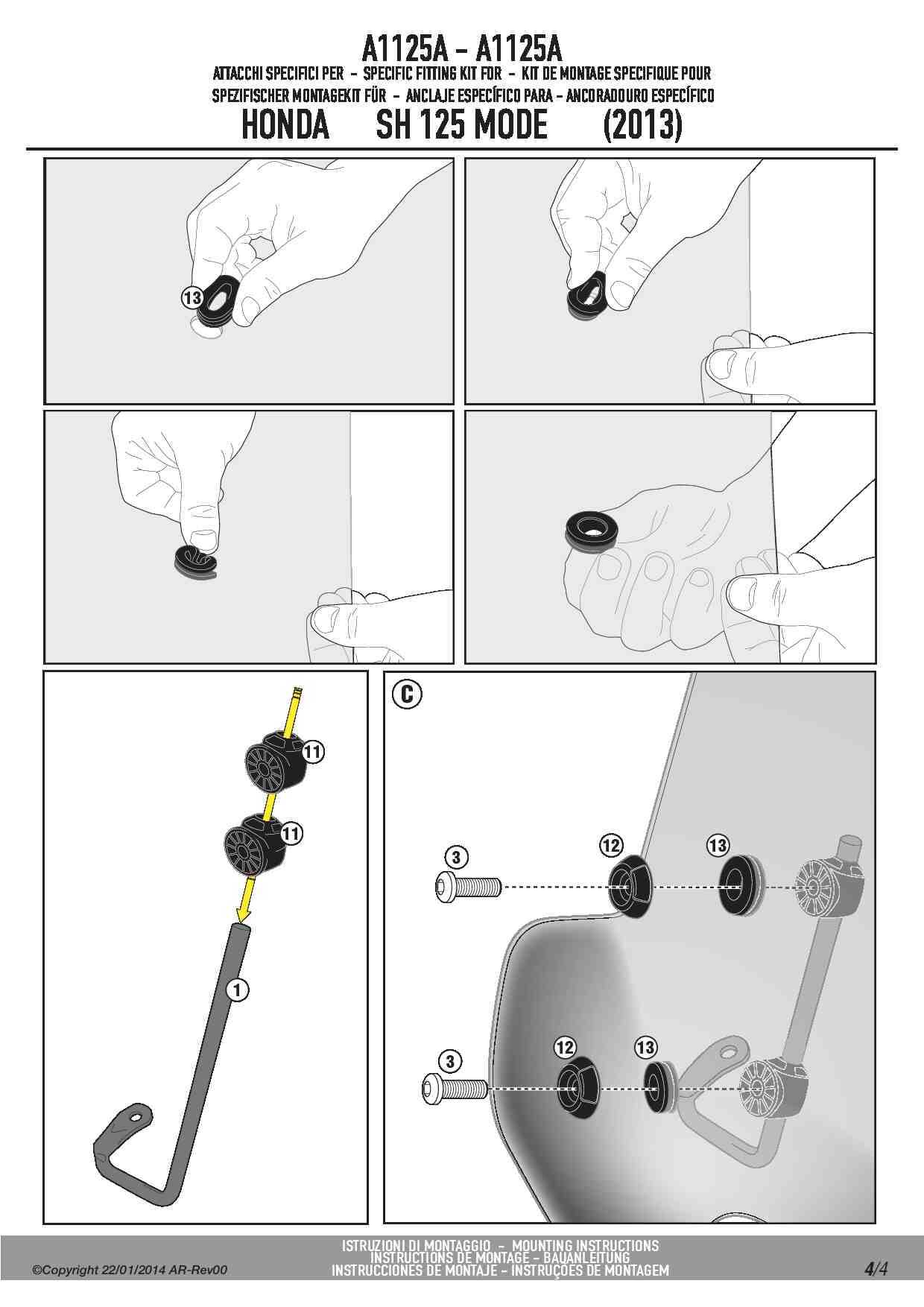 A1125A - A1125A
ATTACCHI SPECIFICI PER - SPECIFIC FITTING KIT FOR - KIT DE MONTAGE SPECIFIQUE POUR
SPEZIFISCHER MONTAGEKIT FÜR - ANCLAJE ESPECÍFICO PARA - ANCORADOURO ESPECÍFICO
HONDA SH 125 MODE (2013)

13

11
11
1

C
3
12
13
3
12
13

ISTRUZIONI DI MONTAGGIO - MOUNTING INSTRUCTIONS
INSTRUCTIONS DE MONTAGE - BAUANLEITUNG
INSTRUCCIONES DE MONTAJE - INSTRUÇÕES DE MONTAGEM

©Copyright 22/01/2014 AR-Rev00

4/4