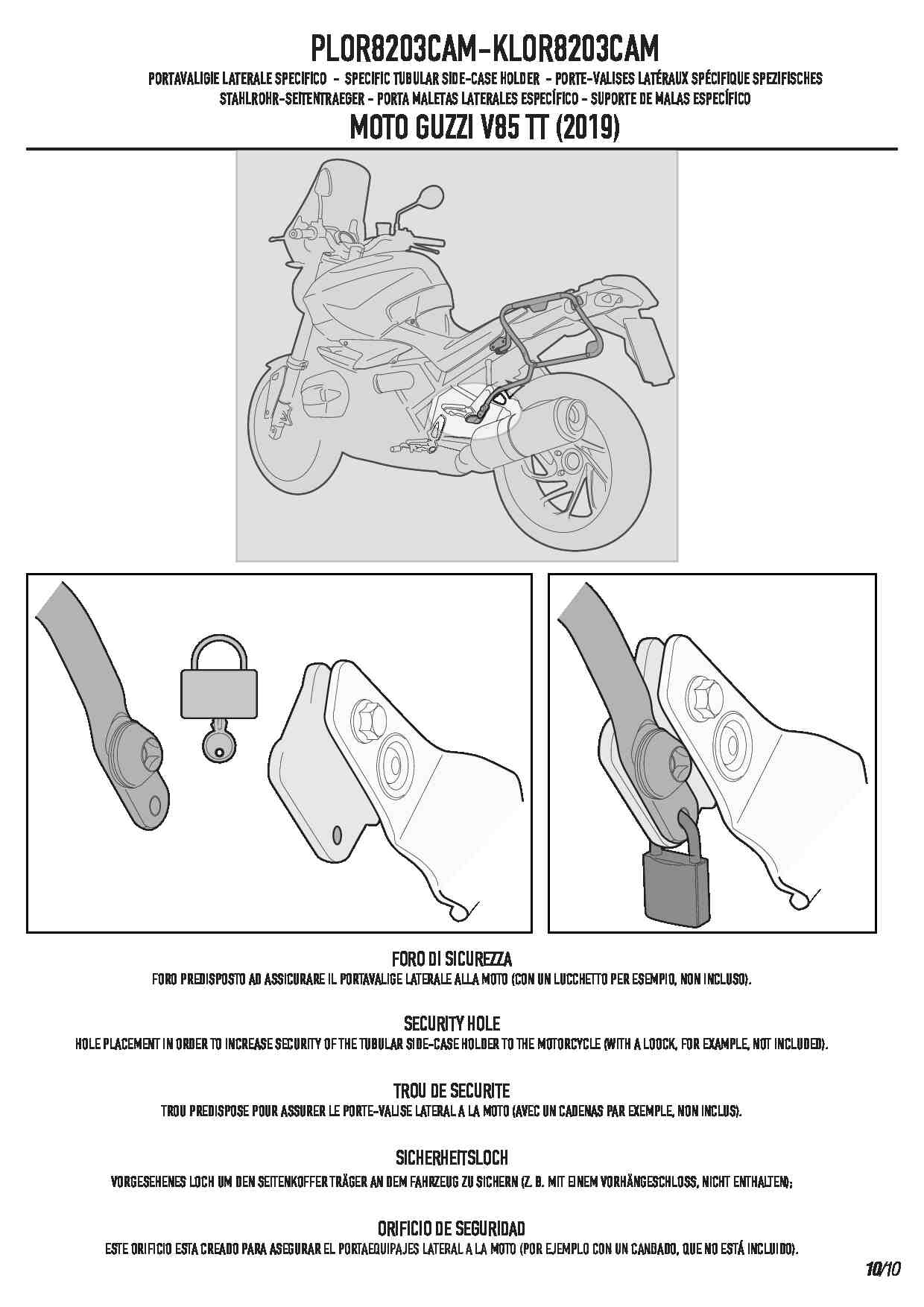 PLOR8203CAM-KLOR8203CAM

PORTAVALIGIE LATERALE SPECIFICO - SPECIFIC TUBULAR SIDE-CASE HOLDER - PORTE-VALISES LATÉRAUX SPÉCIFIQUE SPEZIFISCHES STAHLROHR-SEITENTRAEGER - PORTA MALETAS LATERALES ESPECÍFICO - SUPORTE DE MALAS ESPECÍFICO

MOTO GUZZI V85 TT (2019)

FORO DI SICUREZZA
FORO PREDISPOSTO AD ASSICURARE IL PORTAVALIGE LATERALE ALLA MOTO (CON UN LUCCHETTO PER ESEMPIO, NON INCLUSO).

SECURITY HOLE
HOLE PLACEMENT IN ORDER TO INCREASE SECURITY OF THE TUBULAR SIDE-CASE HOLDER TO THE MOTORCYCLE (WITH A LOOCK, FOR EXAMPLE, NOT INCLUDED).

TROU DE SECURITE
TROU PREDISPOSE POUR ASSURER LE PORTE-VALISE LATERAL A LA MOTO (AVEC UN CADENAS PAR EXEMPLE, NON INCLUS).

SICHERHEITSLOCH
VORGESEHENES LOCH UM DEN SEITENKOFFER TRÄGER AN DEM FAHRZEUG ZU SICHERN (Z. B. MIT EINEM VORHÄNGESCHLOSS, NICHT ENTHALTEN);

ORIFICIO DE SEGURIDAD
ESTE ORIFICIO ESTA CREADO PARA ASEGURAR EL PORTAEQUIPAJES LATERAL A LA MOTO (POR EJEMPLO CON UN CANDADO, QUE NO ESTÁ INCLUIDO).

10/10