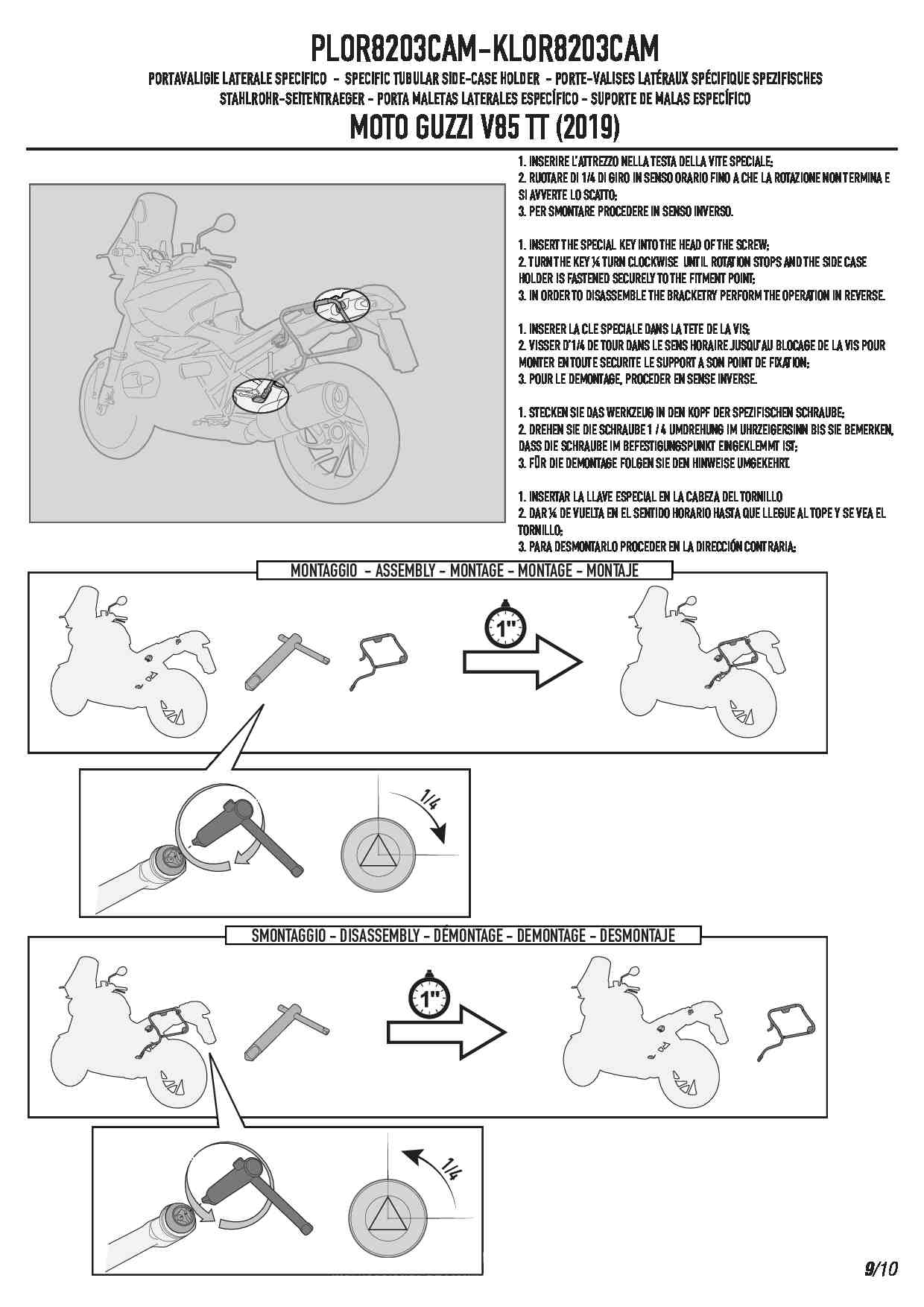 PLOR8203CAM-KLOR8203CAM

PORTAVALIGIE LATERALE SPECIFICO - SPECIFIC TUBULAR SIDE-CASE HOLDER - PORTE-VALISES LATÉRAUX SPÉCIFIQUE SPEZIFISCHES STAHLROHR-SEITENTRAEGER - PORTA MALETAS LATERALES ESPECÍFICO - SUPORTE DE MALAS ESPECÍFICO

MOTO GUZZI V85 TT (2019)

1. INSERIRE L'ATTREZZO NELLA TESTA DELLA VITE SPECIALE;
2. RUOTARE DI 1/4 DI GIRO IN SENSO ORARIO FINO A CHE LA ROTAZIONE NON TERMINA E SI AVVERTE LO SCATTO;
3. PER SMONTARE PROCEDERE IN SENSO INVERSO.

1. INSERT THE SPECIAL KEY INTO THE HEAD OF THE SCREW;
2. TURN THE KEY ¼ TURN CLOCKWISE UNTIL ROTATION STOPS AND THE SIDE CASE HOLDER IS FASTENED SECURELY TO THE FITMENT POINT;
3. IN ORDER TO DISASSEMBLE THE BRACKETRY PERFORM THE OPERATION IN REVERSE.

1. INSERER LA CLE SPECIALE DANS LA TETE DE LA VIS;
2. VISSER D'1/4 DE TOUR DANS LE SENS HORAIRE JUSQU'AU BLOCAGE DE LA VIS POUR MONTER EN TOUTE SECURITE LE SUPPORT A SON POINT DE FIXATION;
3. POUR LE DEMONTAGE, PROCEDER EN SENSE INVERSE.

1. STECKEN SIE DAS WERKZEUG IN DEN KOPF DER SPEZIFISCHEN SCHRAUBE;
2. DREHEN SIE DIE SCHRAUBE 1 / 4 UMDREHUNG IM UHRZEIGERSINN BIS SIE BEMERKEN, DASS DIE SCHRAUBE IM BEFESTIGUNGSPUNKT EINGEKLEMMT IST;
3. FÜR DIE DEMONTAGE FOLGEN SIE DEN HINWEISE UMGEKEHRT.

1. INSERTAR LA LLAVE ESPECIAL EN LA CABEZA DEL TORNILLO
2. DAR ¼ DE VUELTA EN EL SENTIDO HORARIO HASTA QUE LLEGUE AL TOPE Y SE VEA EL TORNILLO;
3. PARA DESMONTARLO PROCEDER EN LA DIRECCIÓN CONTRARIA;

MONTAGGIO - ASSEMBLY - MONTAGE - MONTAGE - MONTAJE

1"

1/4

SMONTAGGIO - DISASSEMBLY - DÉMONTAGE - DEMONTAGE - DESMONTAJE

1"

1/4

9/10