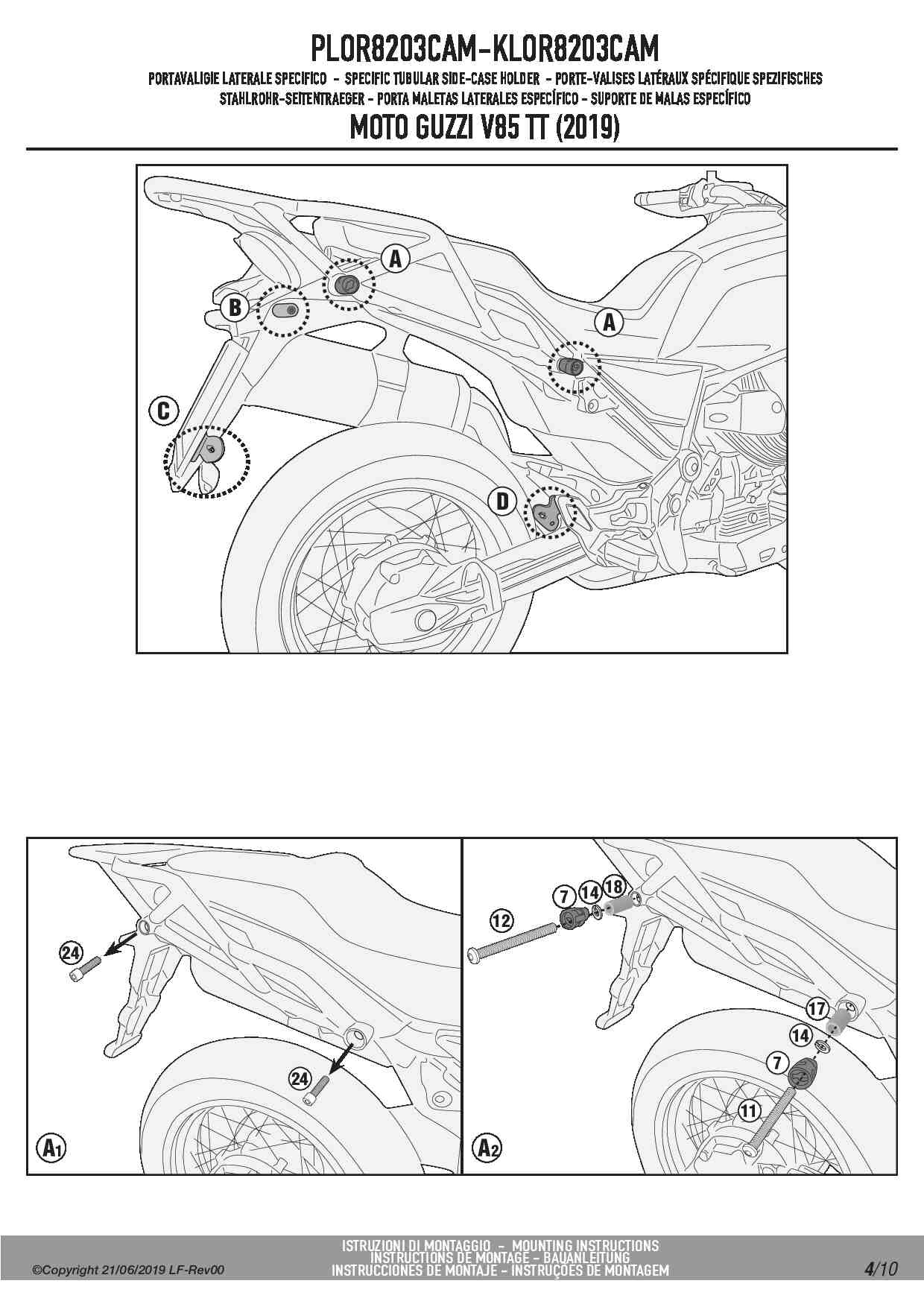 PLOR8203CAM-KLOR8203CAM

PORTAVALIGIE LATERALE SPECIFICO - SPECIFIC TUBULAR SIDE-CASE HOLDER - PORTE-VALISES LATÉRAUX SPÉCIFIQUE SPEZIFISCHES STAHLROHR-SEITENTRAEGER - PORTA MALETAS LATERALES ESPECÍFICO - SUPORTE DE MALAS ESPECÍFICO

MOTO GUZZI V85 TT (2019)

A
B
A
C
D

24
24
A1

12
7
14
18
17
14
7
11
A2

©Copyright 21/06/2019 LF-Rev00

ISTRUZIONI DI MONTAGGIO - MOUNTING INSTRUCTIONS
INSTRUCTIONS DE MONTAGE - BAUANLEITUNG
INSTRUCCIONES DE MONTAJE - INSTRUÇÕES DE MONTAGEM

4/10