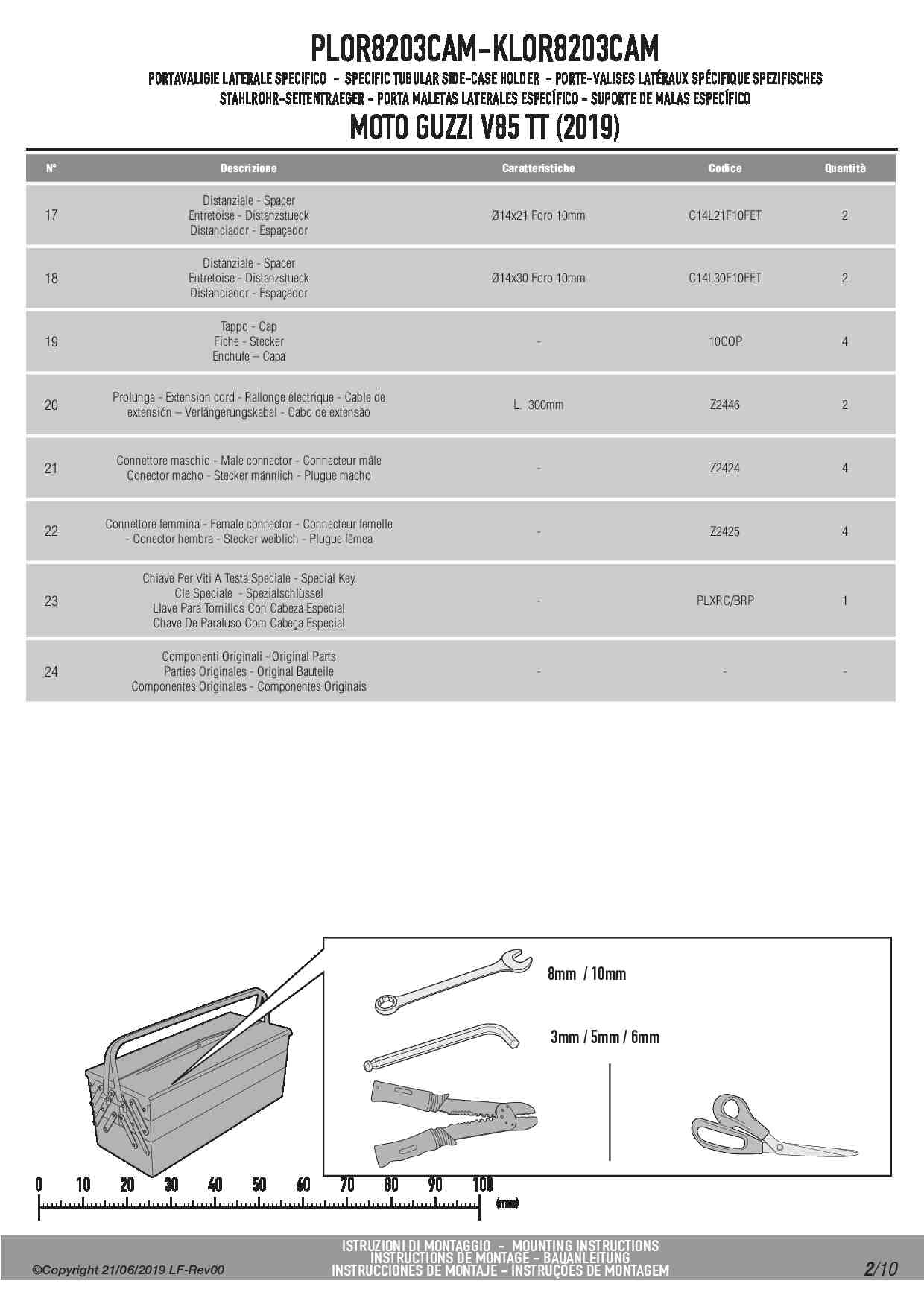 PLOR8203CAM-KLOR8203CAM

PORTAVALIGIE LATERALE SPECIFICO - SPECIFIC TUBULAR SIDE-CASE HOLDER - PORTE-VALISES LATÉRAUX SPÉCIFIQUE SPEZIFISCHES STAHLROHR-SEITENTRAEGER - PORTA MALETAS LATERALES ESPECÍFICO - SUPORTE DE MALAS ESPECÍFICO

MOTO GUZZI V85 TT (2019)

| N° | Descrizione | Caratteristiche | Codice | Quantità |
|---|---|---|---|---|
| 17 | Distanziale - Spacer Entretoise - Distanzstueck Distanciador - Espaçador | Ø14x21 Foro 10mm | C14L21F10FET | 2 |
| 18 | Distanziale - Spacer Entretoise - Distanzstueck Distanciador - Espaçador | Ø14x30 Foro 10mm | C14L30F10FET | 2 |
| 19 | Tappo - Cap Fiche - Stecker Enchufe – Capa | - | 10COP | 4 |
| 20 | Prolunga - Extension cord - Rallonge électrique - Cable de extensión – Verlängerungskabel - Cabo de extensão | L. 300mm | Z2446 | 2 |
| 21 | Connettore maschio - Male connector - Connecteur mâle Conector macho - Stecker männlich - Plugue macho | - | Z2424 | 4 |
| 22 | Connettore femmina - Female connector - Connecteur femelle - Conector hembra - Stecker weiblich - Plugue fêmea | - | Z2425 | 4 |
| 23 | Chiave Per Viti A Testa Speciale - Special Key Cle Speciale - Spezialschlüssel Llave Para Tornillos Con Cabeza Especial Chave De Parafuso Com Cabeça Especial | - | PLXRC/BRP | 1 |
| 24 | Componenti Originali - Original Parts Parties Originales - Original Bauteile Componentes Originales - Componentes Originais | - | - | - |

8mm / 10mm

3mm / 5mm / 6mm

0 10 20 30 40 50 60 70 80 90 100 (mm)

©Copyright 21/06/2019 LF-Rev00

ISTRUZIONI DI MONTAGGIO - MOUNTING INSTRUCTIONS
INSTRUCTIONS DE MONTAGE - BAUANLEITUNG
INSTRUCCIONES DE MONTAJE - INSTRUÇÕES DE MONTAGEM

2/10