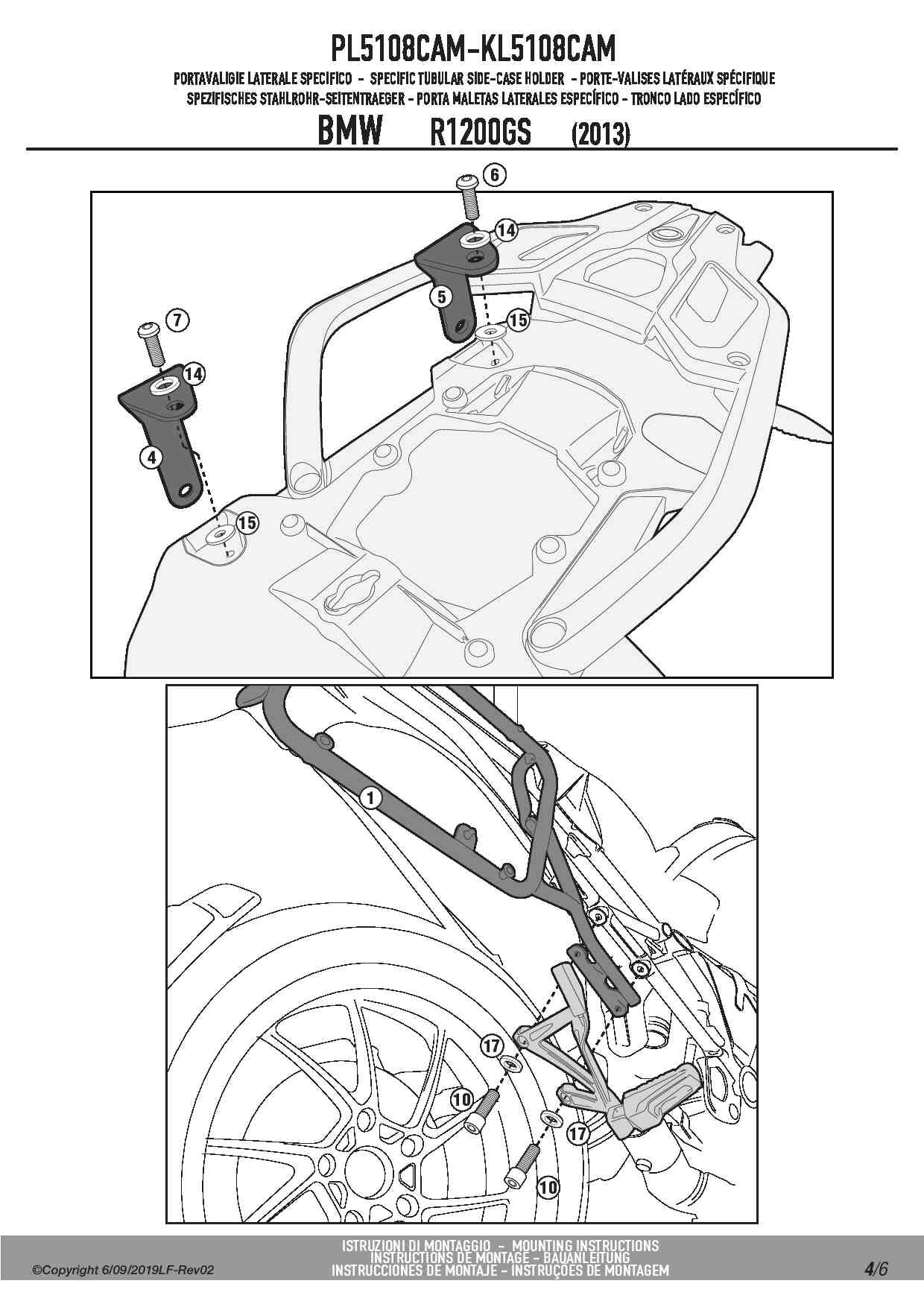 PL5108CAM-KL5108CAM
PORTAVALIGIE LATERALE SPECIFICO - SPECIFIC TUBULAR SIDE-CASE HOLDER - PORTE-VALISES LATÉRAUX SPÉCIFIQUE
SPEZIFISCHES STAHLROHR-SEITENTRAEGER - PORTA MALETAS LATERALES ESPECÍFICO - TRONCO LADO ESPECÍFICO

BMW R1200GS (2013)

6
14
5
15
7
14
4
15

1
17
10
17
10

©Copyright 6/09/2019LF-Rev02

ISTRUZIONI DI MONTAGGIO - MOUNTING INSTRUCTIONS
INSTRUCTIONS DE MONTAGE - BAUANLEITUNG
INSTRUCCIONES DE MONTAJE - INSTRUÇÕES DE MONTAGEM

4/6