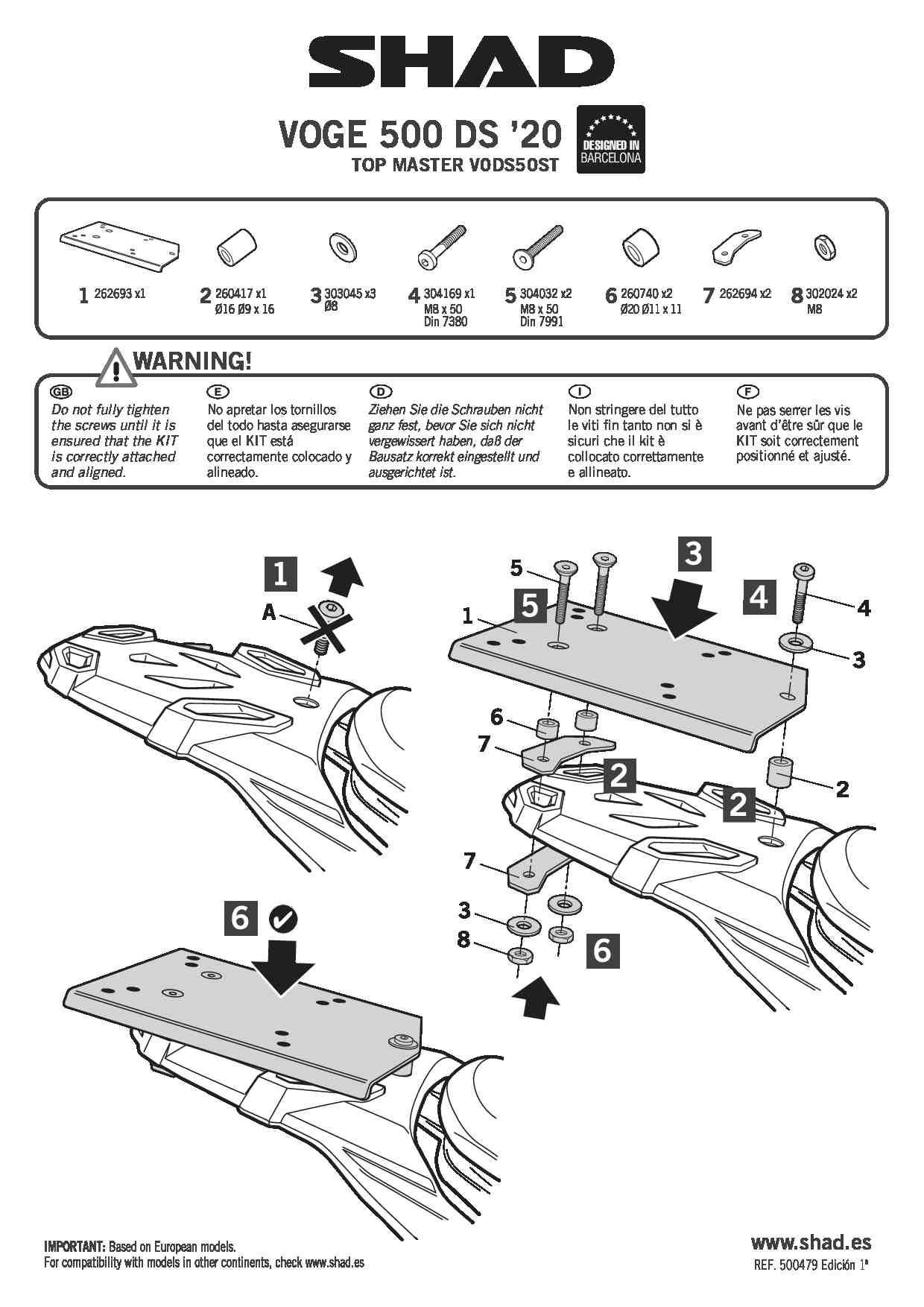 SHAD

VOGE 500 DS '20
TOP MASTER V0DS50ST

DESIGNED IN BARCELONA

1 262693 x1

2 260417 x1 Ø16 Ø9 x 16

3 303045 x3 Ø8

4 304169 x1 M8 x 50 Din 7380

5 304032 x2 M8 x 50 Din 7991

6 260740 x2 Ø20 Ø11 x 11

7 262694 x2

8 302024 x2 M8

WARNING!

GB
Do not fully tighten the screws until it is ensured that the KIT is correctly attached and aligned.

E
No apretar los tornillos del todo hasta asegurarse que el KIT está correctamente colocado y alineado.

D
Ziehen Sie die Schrauben nicht ganz fest, bevor Sie sich nicht vergewissert haben, daß der Bausatz korrekt eingestellt und ausgerichtet ist.

I
Non stringere del tutto le viti fin tanto non si è sicuri che il kit è collocato correttamente e allineato.

F
Ne pas serrer les vis avant d'être sûr que le KIT soit correctement positionné et ajusté.

1
A

3
5
5
1
4
4
3
6
7
2
2
2
7
3
8
6

6

IMPORTANT: Based on European models.
For compatibility with models in other continents, check www.shad.es

www.shad.es
REF. 500479 Edición 1ª