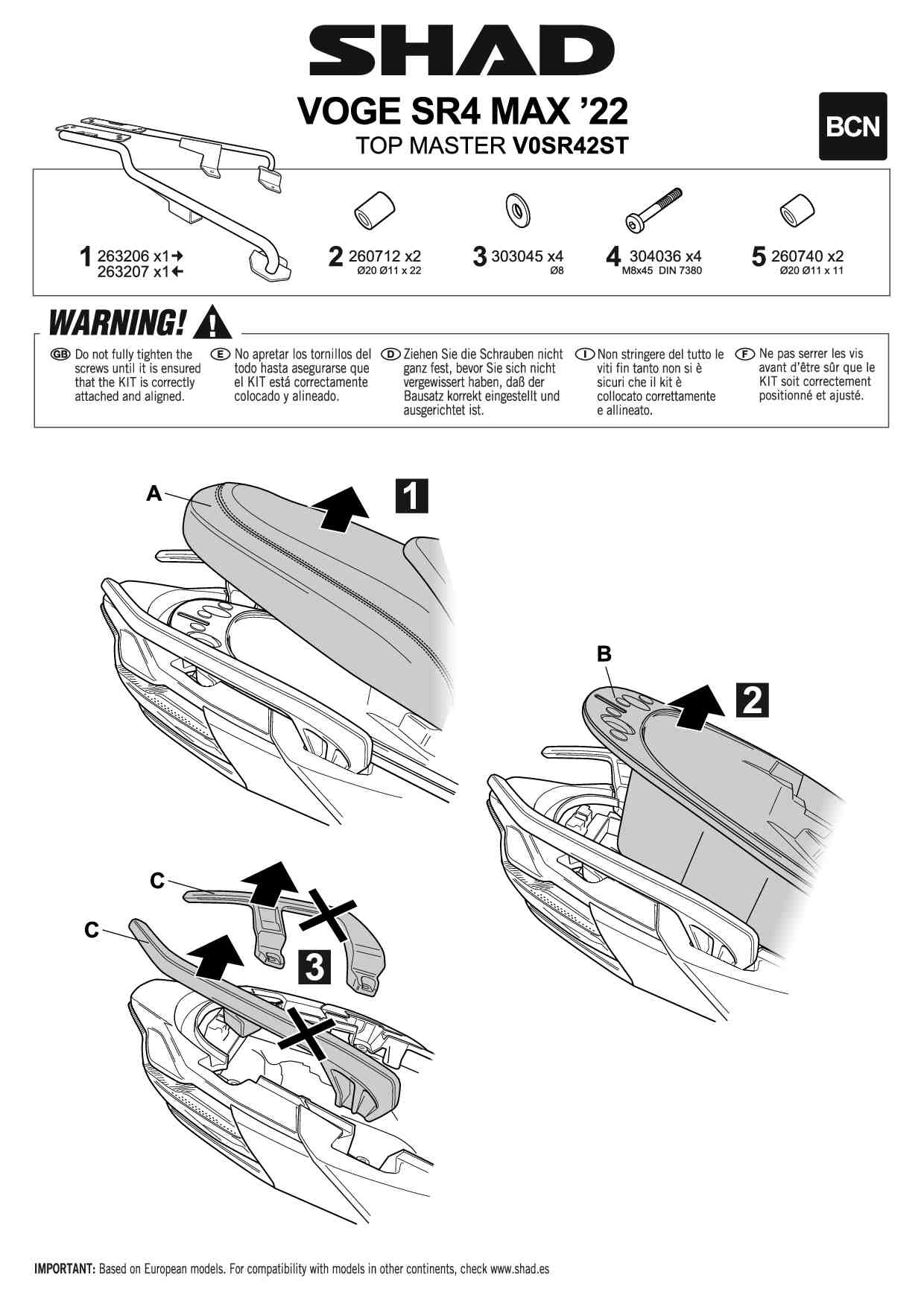 SHAD

VOGE SR4 MAX '22
TOP MASTER V0SR42ST

BCN

1 263206 x1→
263207 x1←

2 260712 x2
Ø20 Ø11 x 22

3 303045 x4
Ø8

4 304036 x4
M8x45 DIN 7380

5 260740 x2
Ø20 Ø11 x 11

WARNING!

GB Do not fully tighten the screws until it is ensured that the KIT is correctly attached and aligned.

E No apretar los tornillos del todo hasta asegurarse que el KIT está correctamente colocado y alineado.

D Ziehen Sie die Schrauben nicht ganz fest, bevor Sie sich nicht vergewissert haben, daß der Bausatz korrekt eingestellt und ausgerichtet ist.

I Non stringere del tutto le viti fin tanto non si è sicuri che il kit è collocato correttamente e allineato.

F Ne pas serrer les vis avant d'être sûr que le KIT soit correctement positionné et ajusté.

A

1

B

2

C

C

3

IMPORTANT: Based on European models. For compatibility with models in other continents, check www.shad.es