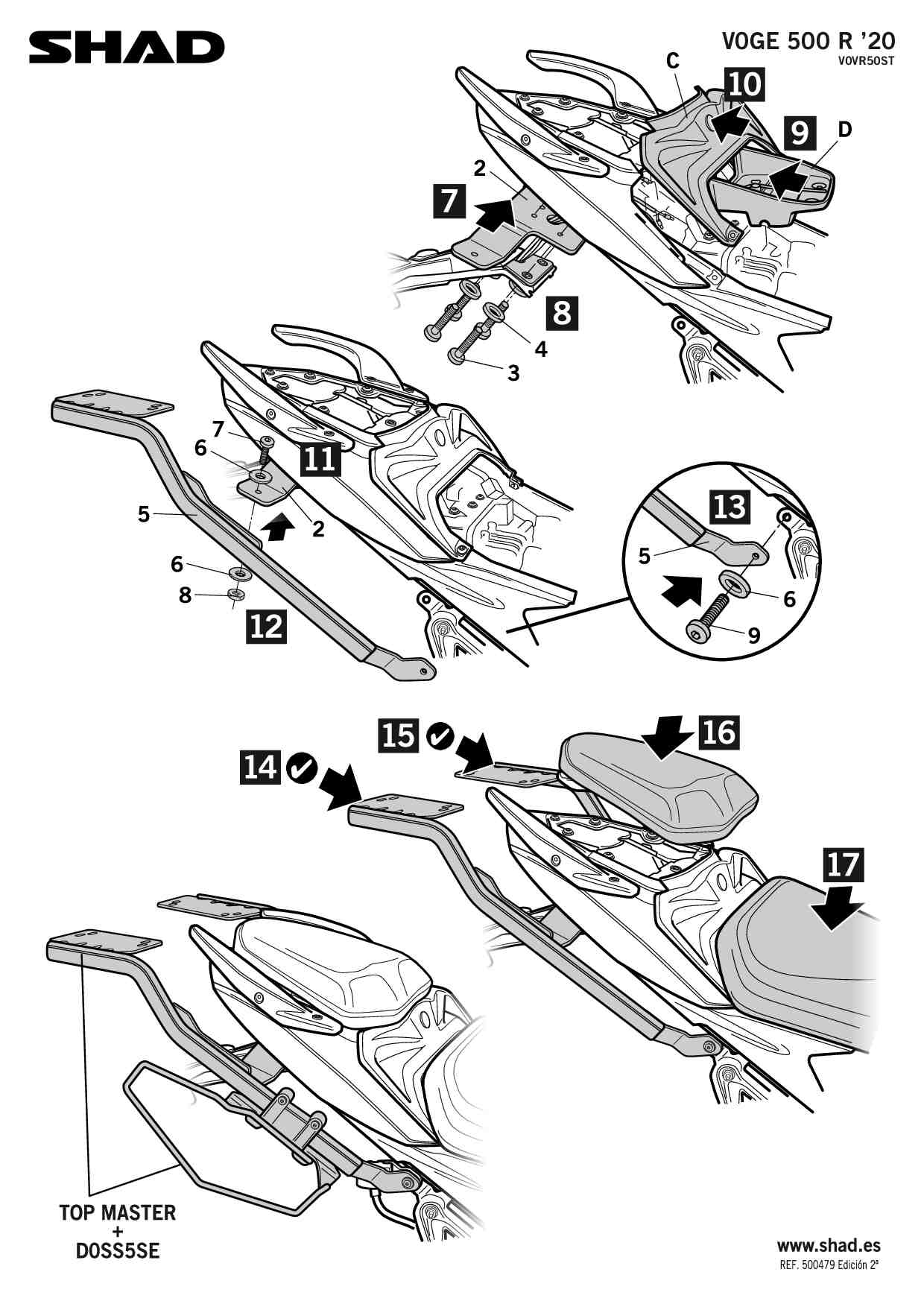 SHAD

VOGE 500 R '20
V0VR50ST

C
10
9
D
2
7
8
4
3

7
6
11
5
2
6
8
12

13
5
6
9

15
16
14
17

TOP MASTER
+
D0SS5SE

www.shad.es
REF. 500479 Edición 2ª