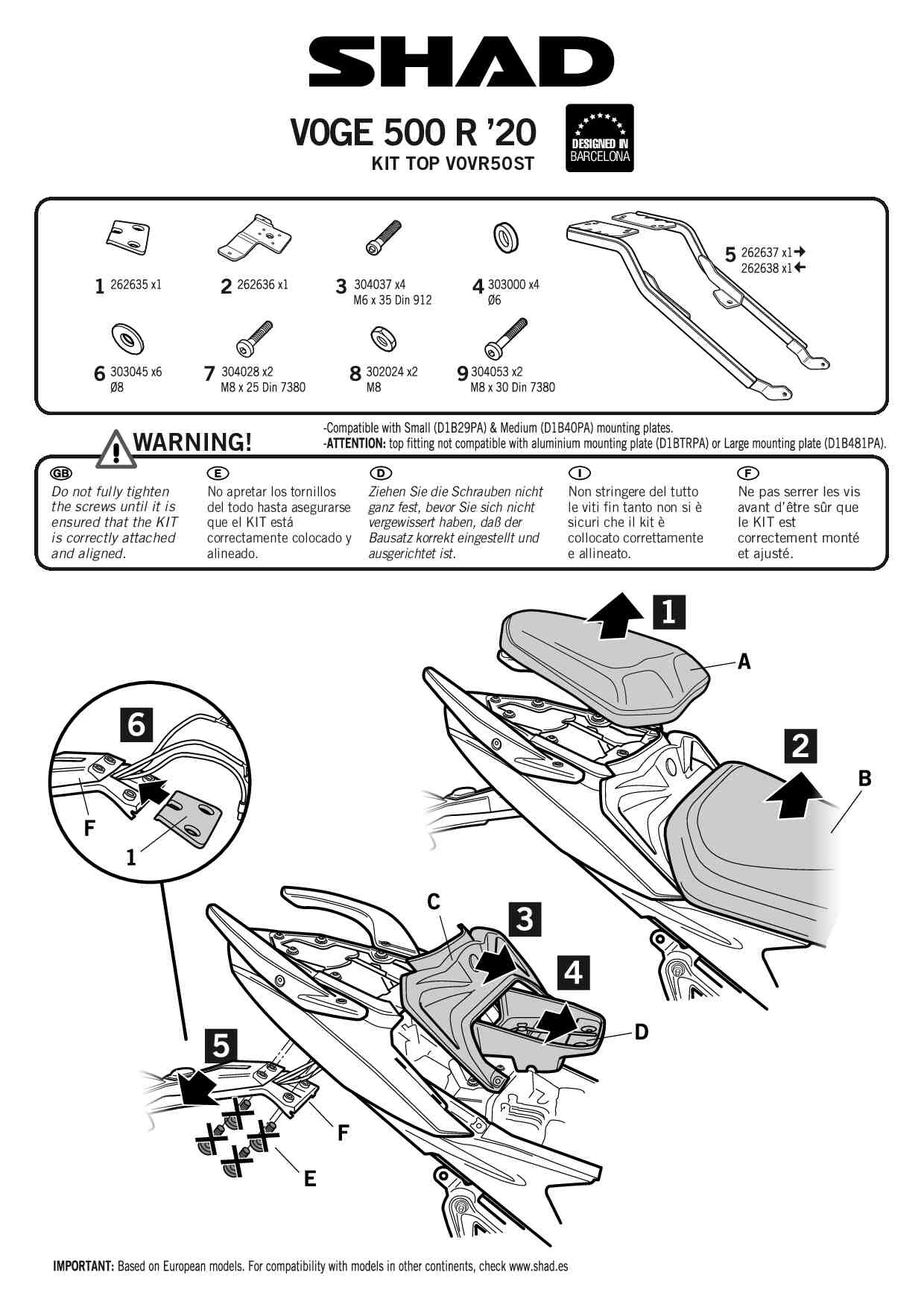 SHAD

VOGE 500 R '20
KIT TOP V0VR50ST

DESIGNED IN BARCELONA

1 262635 x1

2 262636 x1

3 304037 x4 M6 x 35 Din 912

4 303000 x4 Ø6

5 262637 x1→ 262638 x1←

6 303045 x6 Ø8

7 304028 x2 M8 x 25 Din 7380

8 302024 x2 M8

9 304053 x2 M8 x 30 Din 7380

WARNING!

-Compatible with Small (D1B29PA) & Medium (D1B40PA) mounting plates.
-ATTENTION: top fitting not compatible with aluminium mounting plate (D1BTRPA) or Large mounting plate (D1B481PA).

GB
Do not fully tighten the screws until it is ensured that the KIT is correctly attached and aligned.

E
No apretar los tornillos del todo hasta asegurarse que el KIT está correctamente colocado y alineado.

D
Ziehen Sie die Schrauben nicht ganz fest, bevor Sie sich nicht vergewissert haben, daß der Bausatz korrekt eingestellt und ausgerichtet ist.

I
Non stringere del tutto le viti fin tanto non si è sicuri che il kit è collocato correttamente e allineato.

F
Ne pas serrer les vis avant d'être sûr que le KIT est correctement monté et ajusté.

1
A
2
B
6
F
1
C
3
4
D
5
F
E

IMPORTANT: Based on European models. For compatibility with models in other continents, check www.shad.es