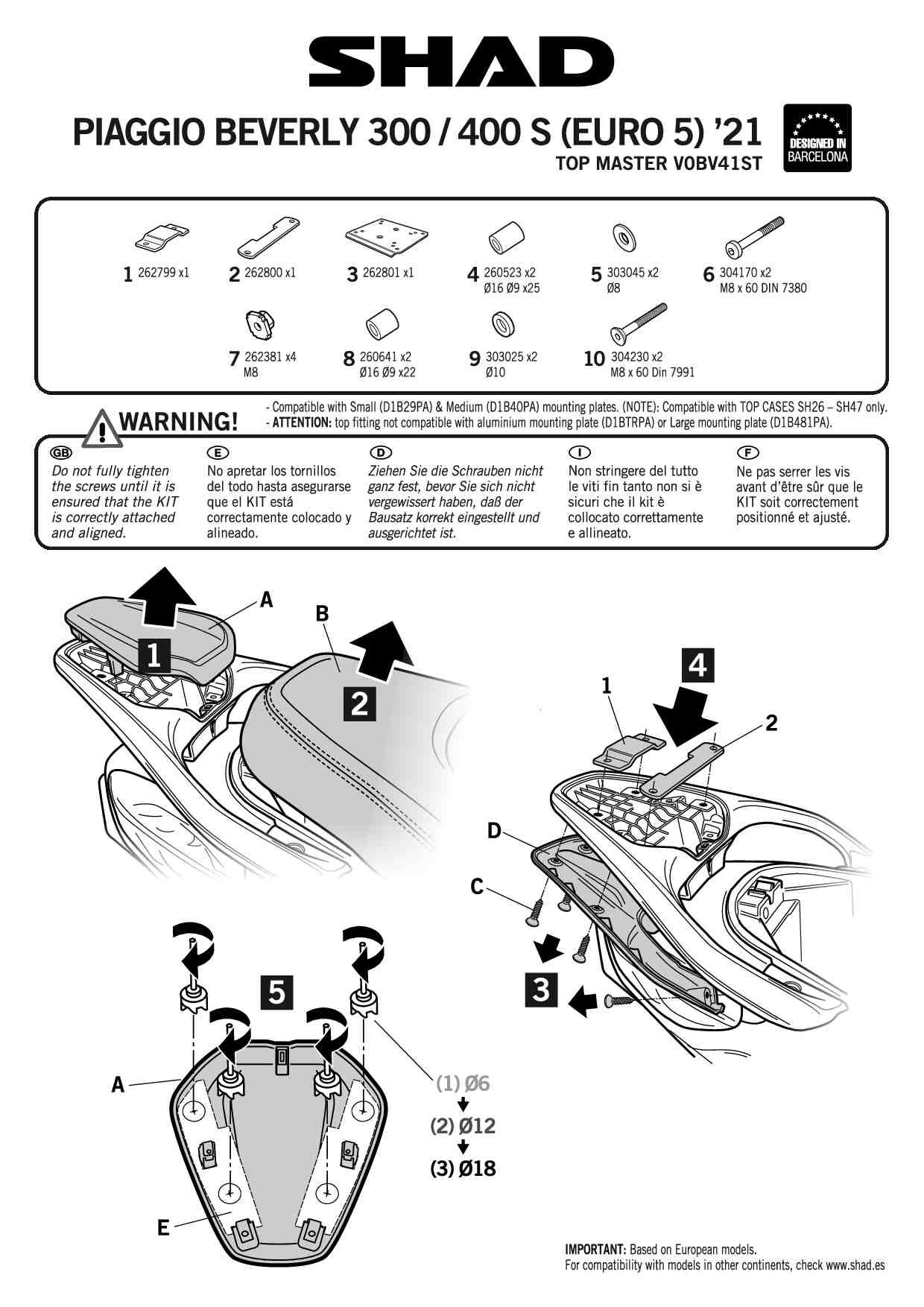 SHAD

PIAGGIO BEVERLY 300 / 400 S (EURO 5) '21
TOP MASTER V0BV41ST

DESIGNED IN BARCELONA

1 262799 x1
2 262800 x1
3 262801 x1
4 260523 x2 Ø16 Ø9 x25
5 303045 x2 Ø8
6 304170 x2 M8 x 60 DIN 7380
7 262381 x4 M8
8 260641 x2 Ø16 Ø9 x22
9 303025 x2 Ø10
10 304230 x2 M8 x 60 Din 7991

WARNING!
- Compatible with Small (D1B29PA) & Medium (D1B40PA) mounting plates. (NOTE): Compatible with TOP CASES SH26 – SH47 only.
- ATTENTION: top fitting not compatible with aluminium mounting plate (D1BTRPA) or Large mounting plate (D1B481PA).

GB
Do not fully tighten the screws until it is ensured that the KIT is correctly attached and aligned.

E
No apretar los tornillos del todo hasta asegurarse que el KIT está correctamente colocado y alineado.

D
Ziehen Sie die Schrauben nicht ganz fest, bevor Sie sich nicht vergewissert haben, daß der Bausatz korrekt eingestellt und ausgerichtet ist.

I
Non stringere del tutto le viti fin tanto non si è sicuri che il kit è collocato correttamente e allineato.

F
Ne pas serrer les vis avant d'être sûr que le KIT soit correctement positionné et ajusté.

A
B
1
2
4
1
2
D
C
3
5
A
E
(1) Ø6
(2) Ø12
(3) Ø18

IMPORTANT: Based on European models.
For compatibility with models in other continents, check www.shad.es