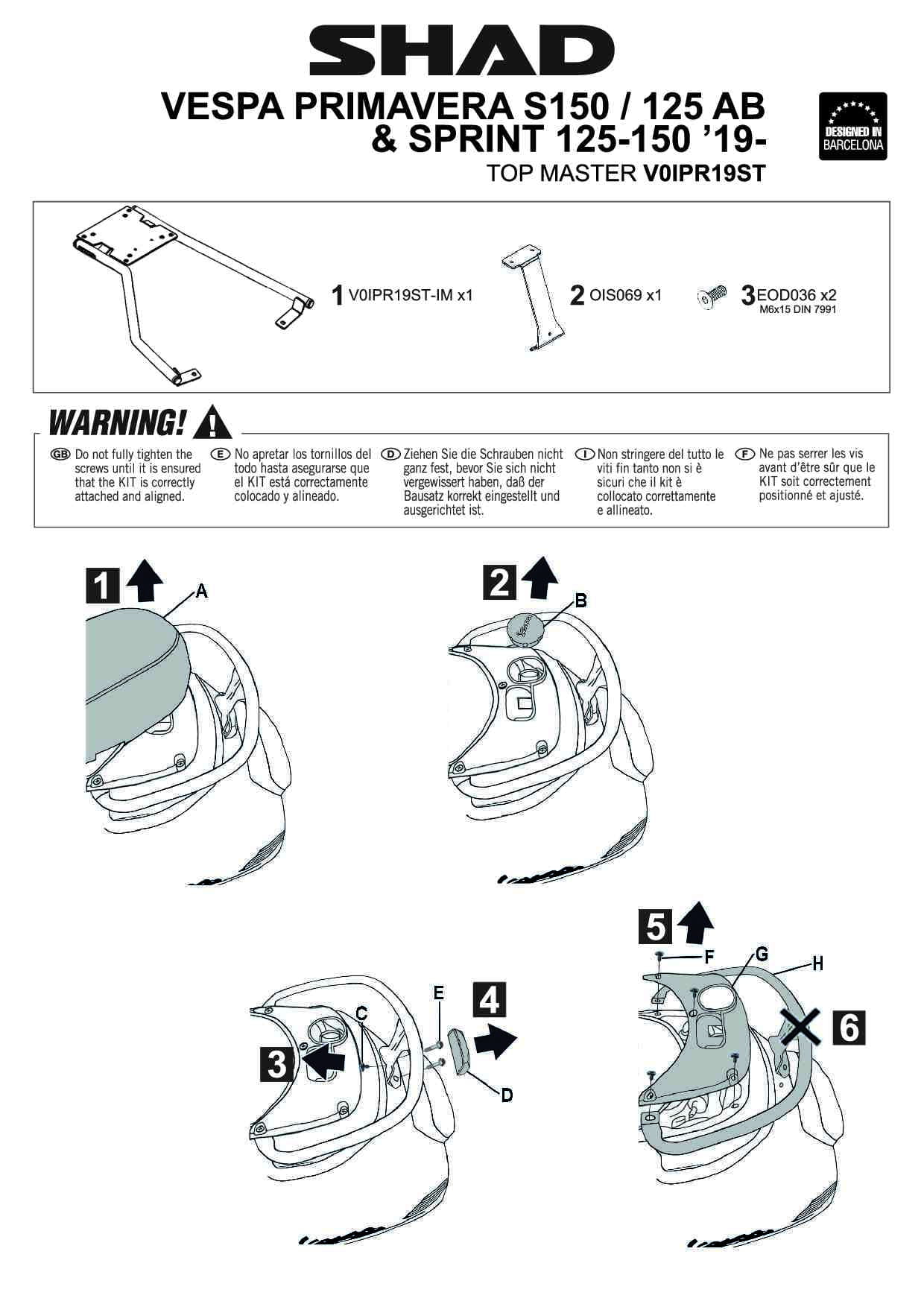 SHAD

VESPA PRIMAVERA S150 / 125 AB
& SPRINT 125-150 '19-
TOP MASTER V0IPR19ST

DESIGNED IN BARCELONA

1 V0IPR19ST-IM x1

2 OIS069 x1

3 EOD036 x2
M6x15 DIN 7991

WARNING!

GB Do not fully tighten the screws until it is ensured that the KIT is correctly attached and aligned.

E No apretar los tornillos del todo hasta asegurarse que el KIT está correctamente colocado y alineado.

D Ziehen Sie die Schrauben nicht ganz fest, bevor Sie sich nicht vergewissert haben, daß der Bausatz korrekt eingestellt und ausgerichtet ist.

I Non stringere del tutto le viti fin tanto non si è sicuri che il kit è collocato correttamente e allineato.

F Ne pas serrer les vis avant d'être sûr que le KIT soit correctement positionné et ajusté.

1 A

2 B

3 C E 4 D

5 F G H 6