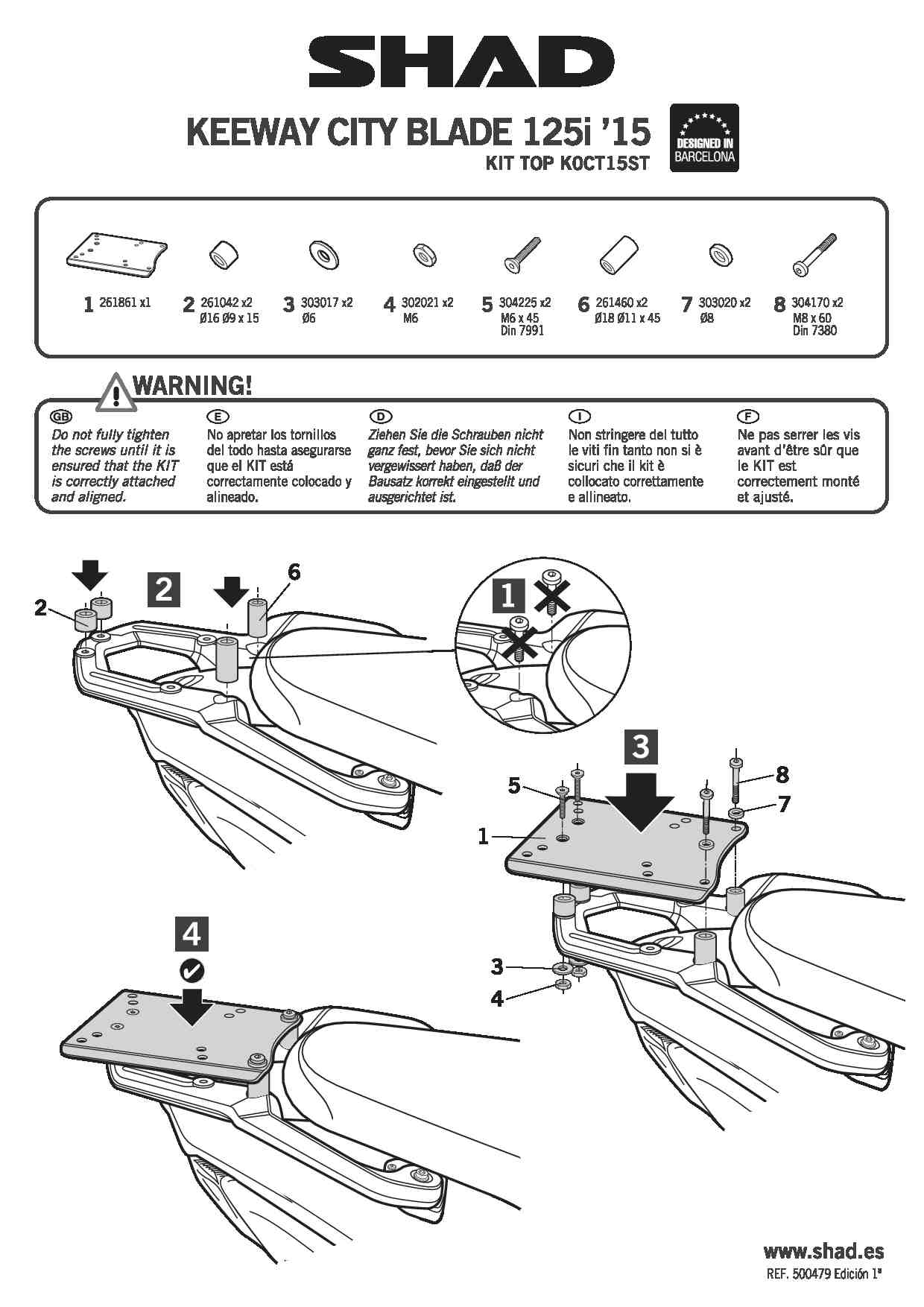 SHAD

KEEWAY CITY BLADE 125i '15
KIT TOP K0CT15ST

DESIGNED IN BARCELONA

1 261861 x1

2 261042 x2 Ø16 Ø9 x 15

3 303017 x2 Ø6

4 302021 x2 M6

5 304225 x2 M6 x 45 Din 7991

6 261460 x2 Ø18 Ø11 x 45

7 303020 x2 Ø8

8 304170 x2 M8 x 60 Din 7380

WARNING!

GB
Do not fully tighten the screws until it is ensured that the KIT is correctly attached and aligned.

E
No apretar los tornillos del todo hasta asegurarse que el KIT está correctamente colocado y alineado.

D
Ziehen Sie die Schrauben nicht ganz fest, bevor Sie sich nicht vergewissert haben, daß der Bausatz korrekt eingestellt und ausgerichtet ist.

I
Non stringere del tutto le viti fin tanto non si è sicuri che il kit è collocato correttamente e allineato.

F
Ne pas serrer les vis avant d'être sûr que le KIT est correctement monté et ajusté.

2
2
6
1
3
5
8
7
1
3
4
4

www.shad.es
REF. 500479 Edición 1ª