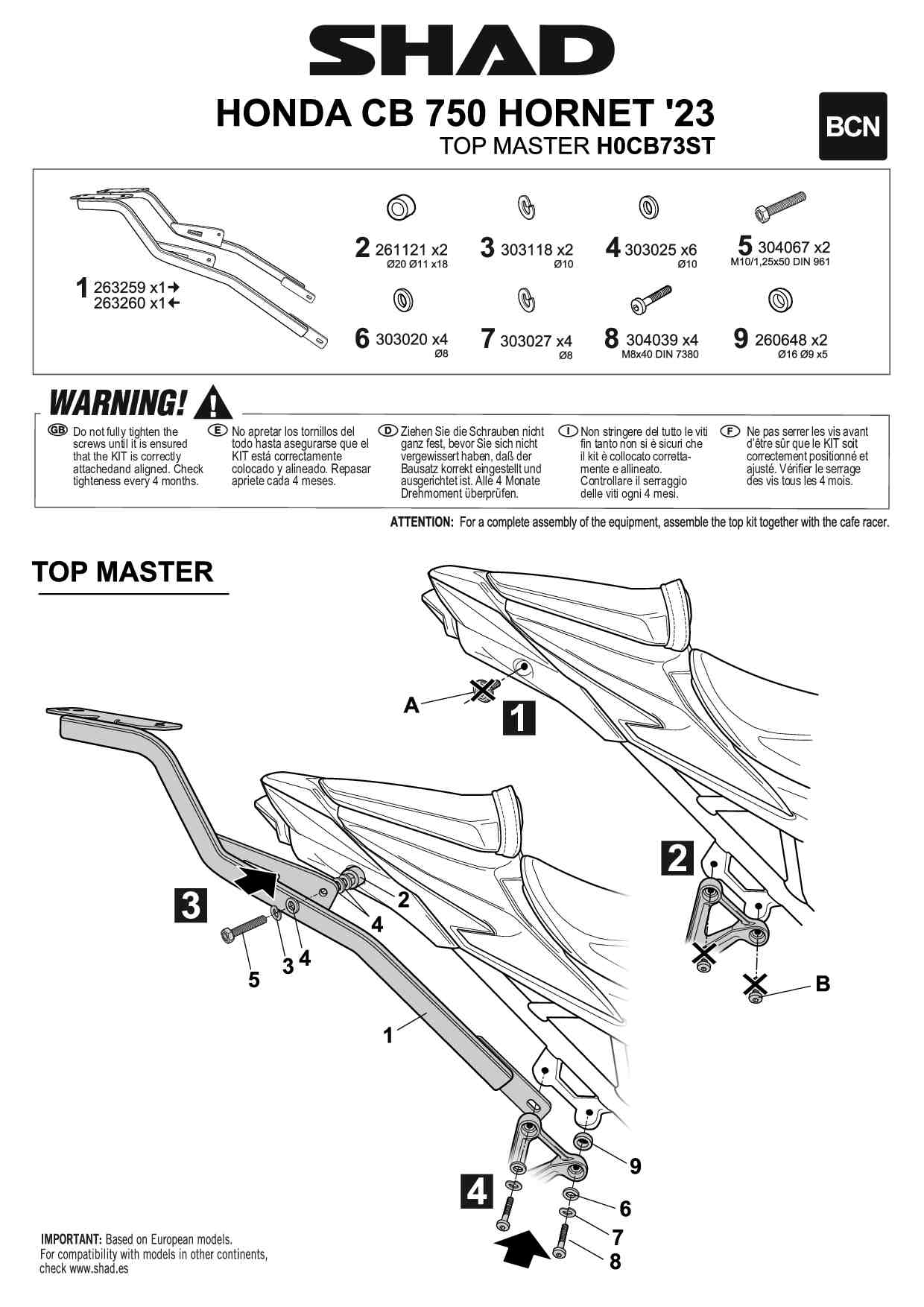 SHAD

HONDA CB 750 HORNET '23
TOP MASTER H0CB73ST

BCN

1 263259 x1→ 263260 x1←

2 261121 x2 Ø20 Ø11 x18

3 303118 x2 Ø10

4 303025 x6 Ø10

5 304067 x2 M10/1,25x50 DIN 961

6 303020 x4 Ø8

7 303027 x4 Ø8

8 304039 x4 M8x40 DIN 7380

9 260648 x2 Ø16 Ø9 x5

WARNING!

GB Do not fully tighten the screws until it is ensured that the KIT is correctly attachedand aligned. Check tighteness every 4 months.

E No apretar los tornillos del todo hasta asegurarse que el KIT está correctamente colocado y alineado. Repasar apriete cada 4 meses.

D Ziehen Sie die Schrauben nicht ganz fest, bevor Sie sich nicht vergewissert haben, daß der Bausatz korrekt eingestellt und ausgerichtet ist. Alle 4 Monate Drehmoment überprüfen.

I Non stringere del tutto le viti fin tanto non si è sicuri che il kit è collocato correttamente e allineato. Controllare il serraggio delle viti ogni 4 mesi.

F Ne pas serrer les vis avant d'être sûr que le KIT soit correctement positionné et ajusté. Vérifier le serrage des vis tous les 4 mois.

ATTENTION: For a complete assembly of the equipment, assemble the top kit together with the cafe racer.

TOP MASTER

A
1
2
B
3
2
4
5
3
4
1
4
9
6
7
8

IMPORTANT: Based on European models.
For compatibility with models in other continents, check www.shad.es