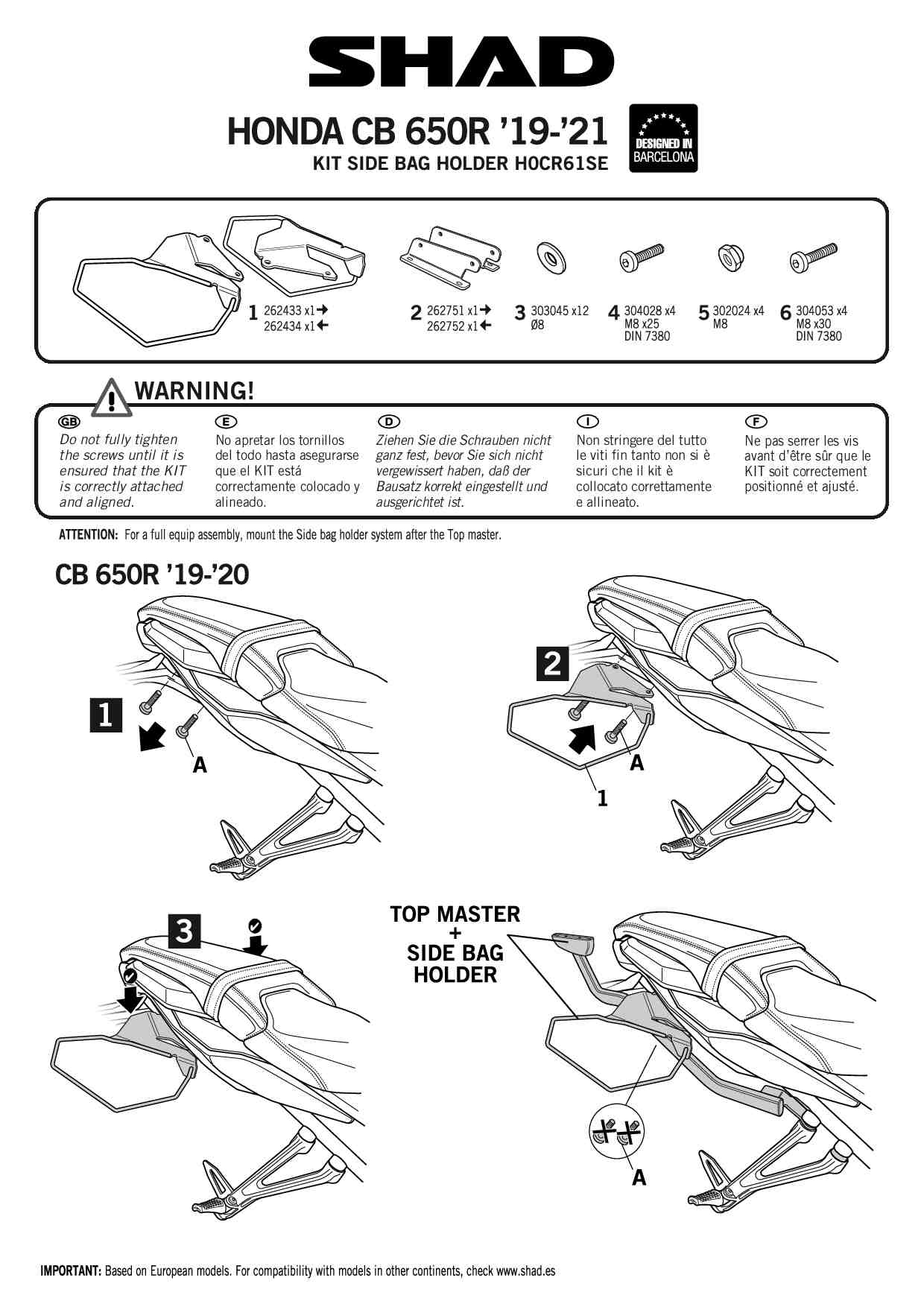 SHAD

HONDA CB 650R '19-'21
KIT SIDE BAG HOLDER H0CR61SE

DESIGNED IN BARCELONA

1 262433 x1→ 262434 x1←
2 262751 x1→ 262752 x1←
3 303045 x12 Ø8
4 304028 x4 M8 x25 DIN 7380
5 302024 x4 M8
6 304053 x4 M8 x30 DIN 7380

WARNING!

GB
Do not fully tighten the screws until it is ensured that the KIT is correctly attached and aligned.

E
No apretar los tornillos del todo hasta asegurarse que el KIT está correctamente colocado y alineado.

D
Ziehen Sie die Schrauben nicht ganz fest, bevor Sie sich nicht vergewissert haben, daß der Bausatz korrekt eingestellt und ausgerichtet ist.

I
Non stringere del tutto le viti fin tanto non si è sicuri che il kit è collocato correttamente e allineato.

F
Ne pas serrer les vis avant d'être sûr que le KIT soit correctement positionné et ajusté.

ATTENTION: For a full equip assembly, mount the Side bag holder system after the Top master.

CB 650R '19-'20

1
A

2
A
1

3

TOP MASTER
+
SIDE BAG
HOLDER

A

IMPORTANT: Based on European models. For compatibility with models in other continents, check www.shad.es