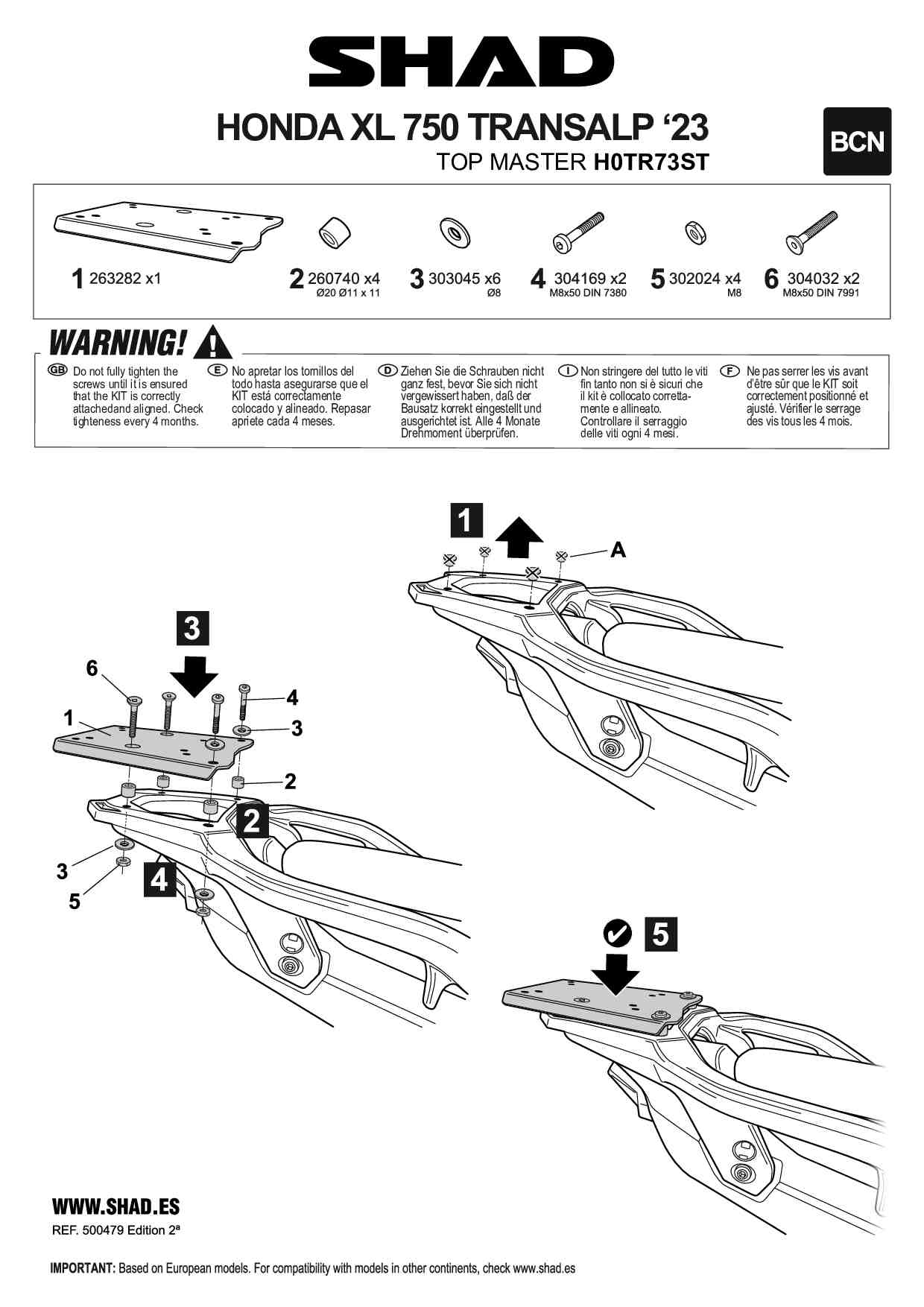 SHAD

HONDA XL 750 TRANSALP '23

TOP MASTER H0TR73ST

BCN

1 263282 x1

2 260740 x4
Ø20 Ø11 x 11

3 303045 x6
Ø8

4 304169 x2
M8x50 DIN 7380

5 302024 x4
M8

6 304032 x2
M8x50 DIN 7991

WARNING!

GB Do not fully tighten the screws until it is ensured that the KIT is correctly attachedand aligned. Check tighteness every 4 months.

E No apretar los tornillos del todo hasta asegurarse que el KIT está correctamente colocado y alineado. Repasar apriete cada 4 meses.

D Ziehen Sie die Schrauben nicht ganz fest, bevor Sie sich nicht vergewissert haben, daß der Bausatz korrekt eingestellt und ausgerichtet ist. Alle 4 Monate Drehmoment überprüfen.

I Non stringere del tutto le viti fin tanto non si è sicuri che il kit è collocato correttamente e allineato. Controllare il serraggio delle viti ogni 4 mesi.

F Ne pas serrer les vis avant d'être sûr que le KIT soit correctement positionné et ajusté. Vérifier le serrage des vis tous les 4 mois.

1

A

3

6

4

1

3

2

2

3

4

5

5

WWW.SHAD.ES

REF. 500479 Edition 2ª

IMPORTANT: Based on European models. For compatibility with models in other continents, check www.shad.es