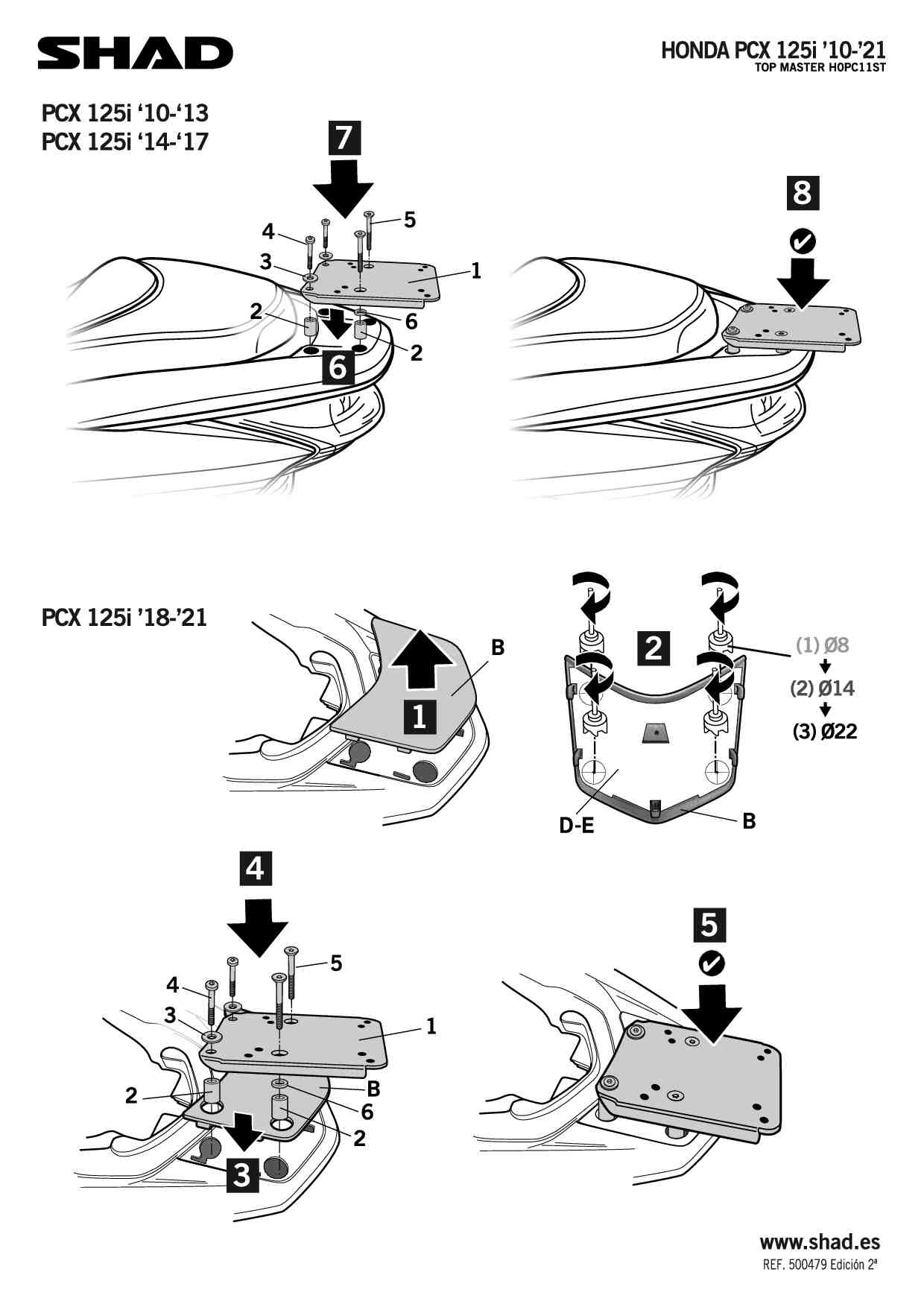 SHAD

HONDA PCX 125i '10-'21
TOP MASTER H0PC11ST

PCX 125i '10-'13
PCX 125i '14-'17

7

4
5
3
1
2
6
2
6

8

PCX 125i '18-'21

B
1

2
(1) Ø8
(2) Ø14
(3) Ø22
D-E
B

4
5
4
3
1
B
2
6
2
3

5

www.shad.es
REF. 500479 Edición 2ª