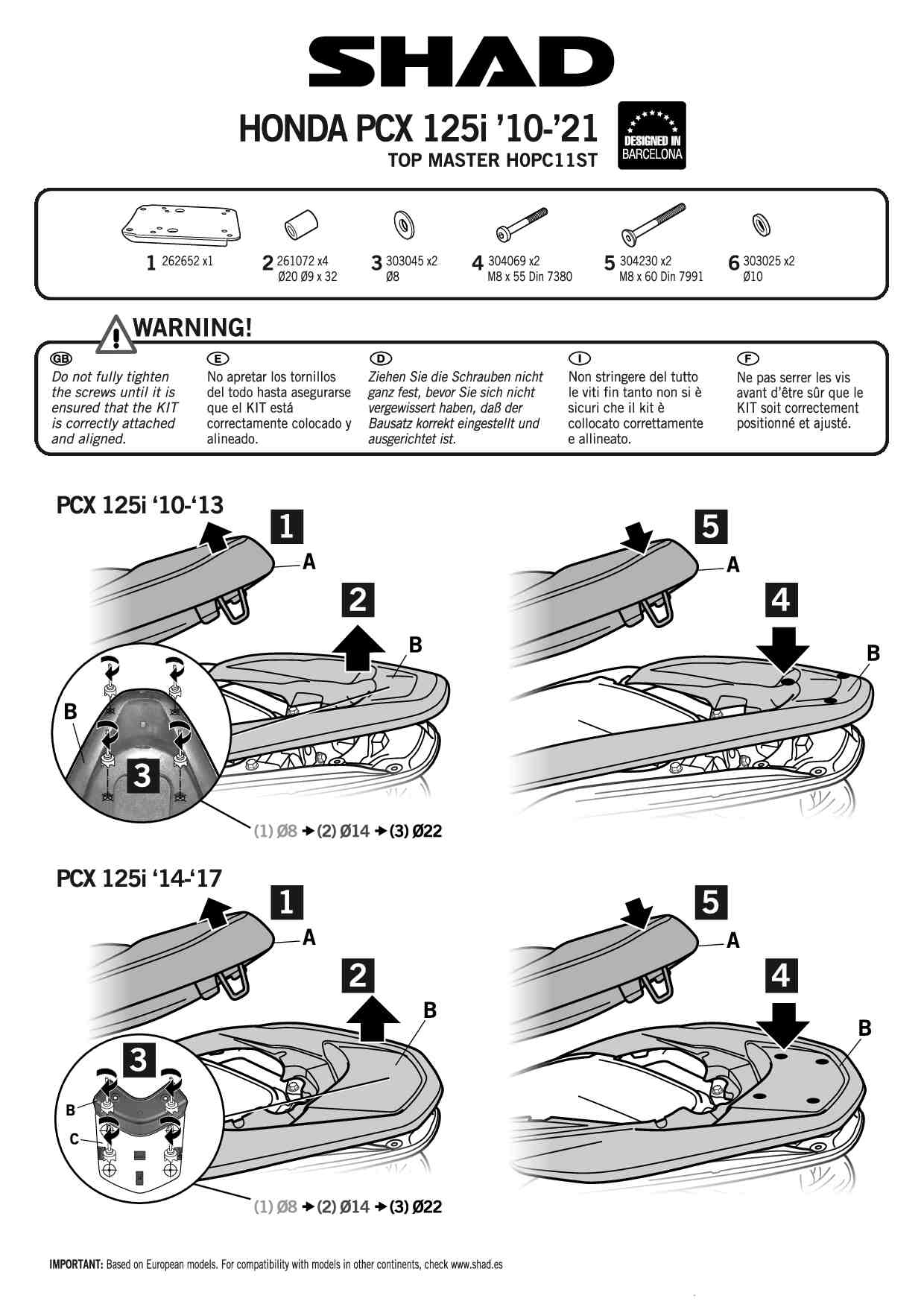 SHAD

HONDA PCX 125i '10-'21
TOP MASTER H0PC11ST

DESIGNED IN BARCELONA

1 262652 x1
2 261072 x4 Ø20 Ø9 x 32
3 303045 x2 Ø8
4 304069 x2 M8 x 55 Din 7380
5 304230 x2 M8 x 60 Din 7991
6 303025 x2 Ø10

WARNING!

GB
Do not fully tighten the screws until it is ensured that the KIT is correctly attached and aligned.

E
No apretar los tornillos del todo hasta asegurarse que el KIT está correctamente colocado y alineado.

D
Ziehen Sie die Schrauben nicht ganz fest, bevor Sie sich nicht vergewissert haben, daß der Bausatz korrekt eingestellt und ausgerichtet ist.

I
Non stringere del tutto le viti fin tanto non si è sicuri che il kit è collocato correttamente e allineato.

F
Ne pas serrer les vis avant d'être sûr que le KIT soit correctement positionné et ajusté.

PCX 125i '10-'13

1 A 2 B B 3
(1) Ø8 → (2) Ø14 → (3) Ø22
5 A 4 B

PCX 125i '14-'17

1 A 2 B 3 B C
(1) Ø8 → (2) Ø14 → (3) Ø22
5 A 4 B

IMPORTANT: Based on European models. For compatibility with models in other continents, check www.shad.es