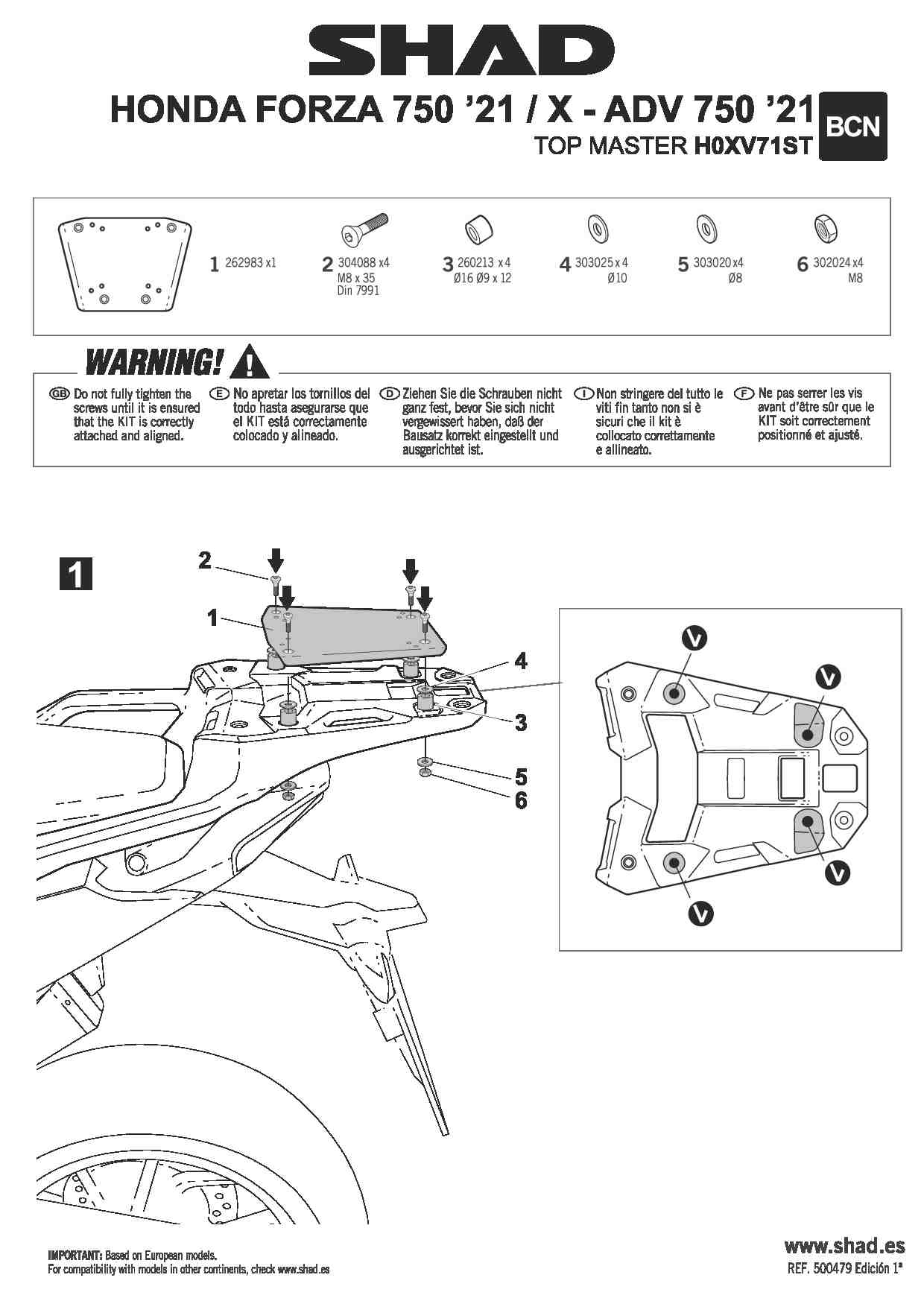 SHAD

HONDA FORZA 750 '21 / X - ADV 750 '21

TOP MASTER H0XV71ST

BCN

1 262983 x1

2 304088 x4
M8 x 35
Din 7991

3 260213 x 4
Ø16 Ø9 x 12

4 303025 x 4
Ø10

5 303020 x4
Ø8

6 302024 x4
M8

WARNING!

GB Do not fully tighten the screws until it is ensured that the KIT is correctly attached and aligned.

E No apretar los tornillos del todo hasta asegurarse que el KIT está correctamente colocado y alineado.

D Ziehen Sie die Schrauben nicht ganz fest, bevor Sie sich nicht vergewissert haben, daß der Bausatz korrekt eingestellt und ausgerichtet ist.

I Non stringere del tutto le viti fin tanto non si è sicuri che il kit è collocato correttamente e allineato.

F Ne pas serrer les vis avant d'être s0r que le KIT soit correctement positionné et ajusté.

1

2

1

4

3

5

6

V

V

V

V

IMPORTANT: Based on European models.
For compatibility with models in other continents, check www.shad.es

www.shad.es
REF. 500479 Edición 1ª