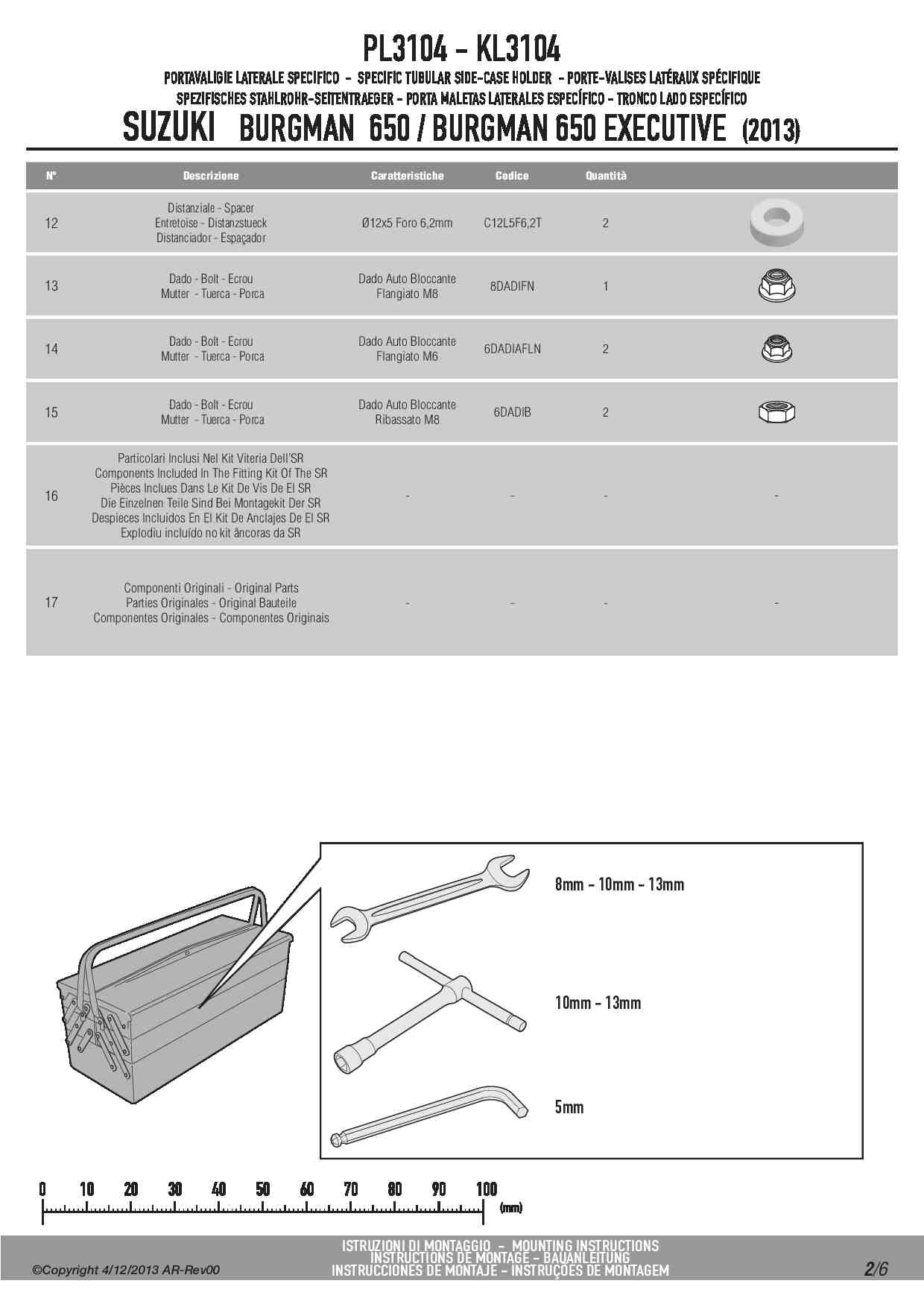 PL3104 - KL3104

PORTAVALIGIE LATERALE SPECIFICO - SPECIFIC TUBULAR SIDE-CASE HOLDER - PORTE-VALISES LATÉRAUX SPÉCIFIQUE
SPEZIFISCHES STAHLROHR-SEITENTRAEGER - PORTA MALETAS LATERALES ESPECÍFICO - TRONCO LADO ESPECÍFICO

SUZUKI BURGMAN 650 / BURGMAN 650 EXECUTIVE (2013)

| N° | Descrizione | Caratteristiche | Codice | Quantità | |
|---|---|---|---|---|---|
| 12 | Distanziale - Spacer Entretoise - Distanzstueck Distanciador - Espaçador | Ø12x5 Foro 6,2mm | C12L5F6,2T | 2 | |
| 13 | Dado - Bolt - Ecrou Mutter - Tuerca - Porca | Dado Auto Bloccante Flangiato M8 | 8DADIFN | 1 | |
| 14 | Dado - Bolt - Ecrou Mutter - Tuerca - Porca | Dado Auto Bloccante Flangiato M6 | 6DADIAFLN | 2 | |
| 15 | Dado - Bolt - Ecrou Mutter - Tuerca - Porca | Dado Auto Bloccante Ribassato M8 | 6DADIB | 2 | |
| 16 | Particolari Inclusi Nel Kit Viteria Dell'SR Components Included In The Fitting Kit Of The SR Pièces Inclues Dans Le Kit De Vis De El SR Die Einzelnen Teile Sind Bei Montagekit Der SR Despieces Incluidos En El Kit De Anclajes De El SR Explodiu incluído no kit âncoras da SR | - | - | - | - |
| 17 | Componenti Originali - Original Parts Parties Originales - Original Bauteile Componentes Originales - Componentes Originais | - | - | - | - |

8mm - 10mm - 13mm

10mm - 13mm

5mm

0 10 20 30 40 50 60 70 80 90 100 (mm)

©Copyright 4/12/2013 AR-Rev00

ISTRUZIONI DI MONTAGGIO - MOUNTING INSTRUCTIONS
INSTRUCTIONS DE MONTAGE - BAUANLEITUNG
INSTRUCCIONES DE MONTAJE - INSTRUÇÕES DE MONTAGEM

2/6